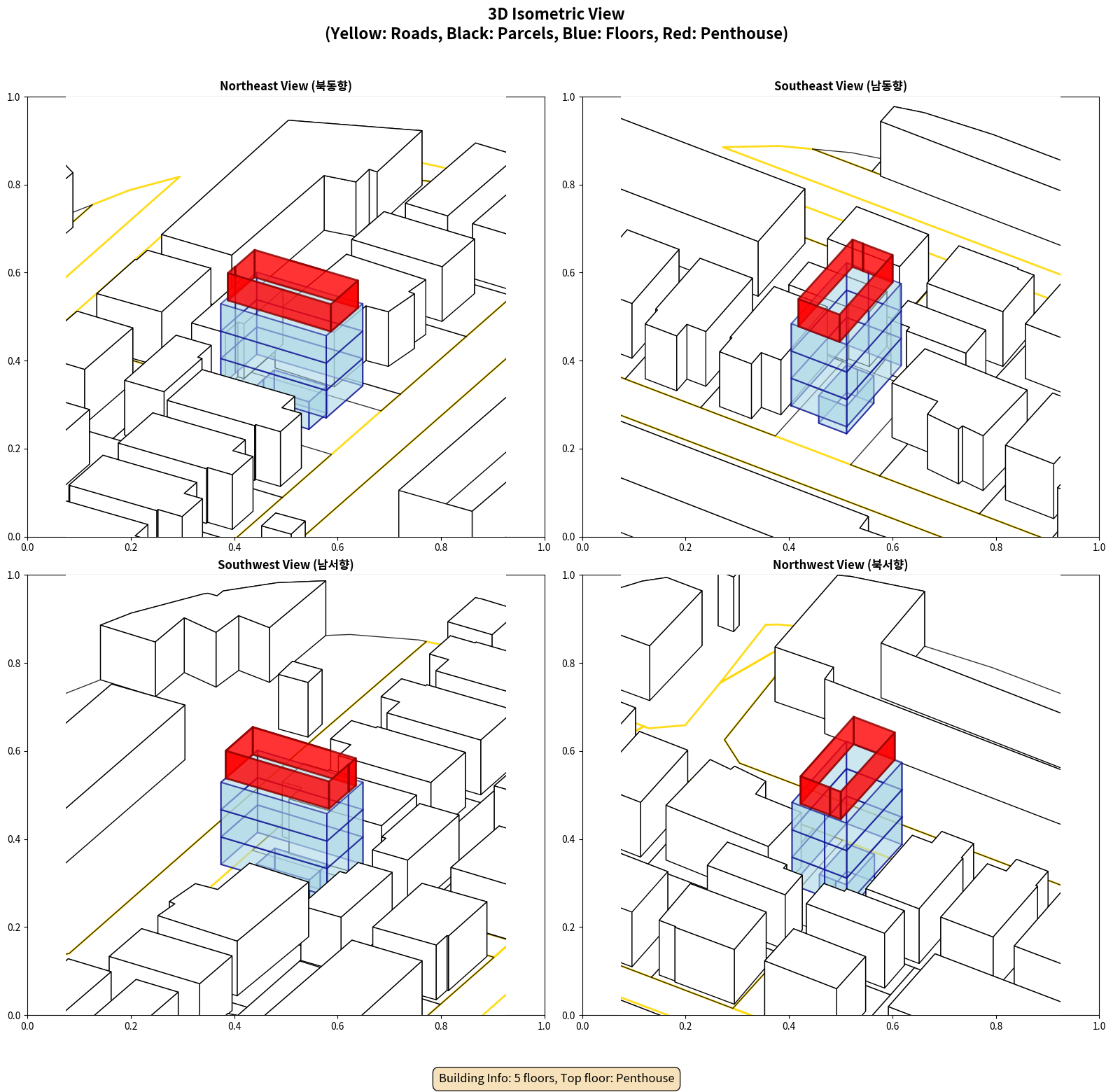 3D Isometric View
(Yellow: Roads, Black: Parcels, Blue: Floors, Red: Penthouse)

Northeast View (북동향)

1.0
0.8
0.6
0.4
0.2
0.0
0.0 0.2 0.4 0.6 0.8 1.0

Southeast View (남동향)

1.0
0.8
0.6
0.4
0.2
0.0
0.0 0.2 0.4 0.6 0.8 1.0

Southwest View (남서향)

1.0
0.8
0.6
0.4
0.2
0.0
0.0 0.2 0.4 0.6 0.8 1.0

Northwest View (북서향)

1.0
0.8
0.6
0.4
0.2
0.0
0.0 0.2 0.4 0.6 0.8 1.0

Building Info: 5 floors, Top floor: Penthouse