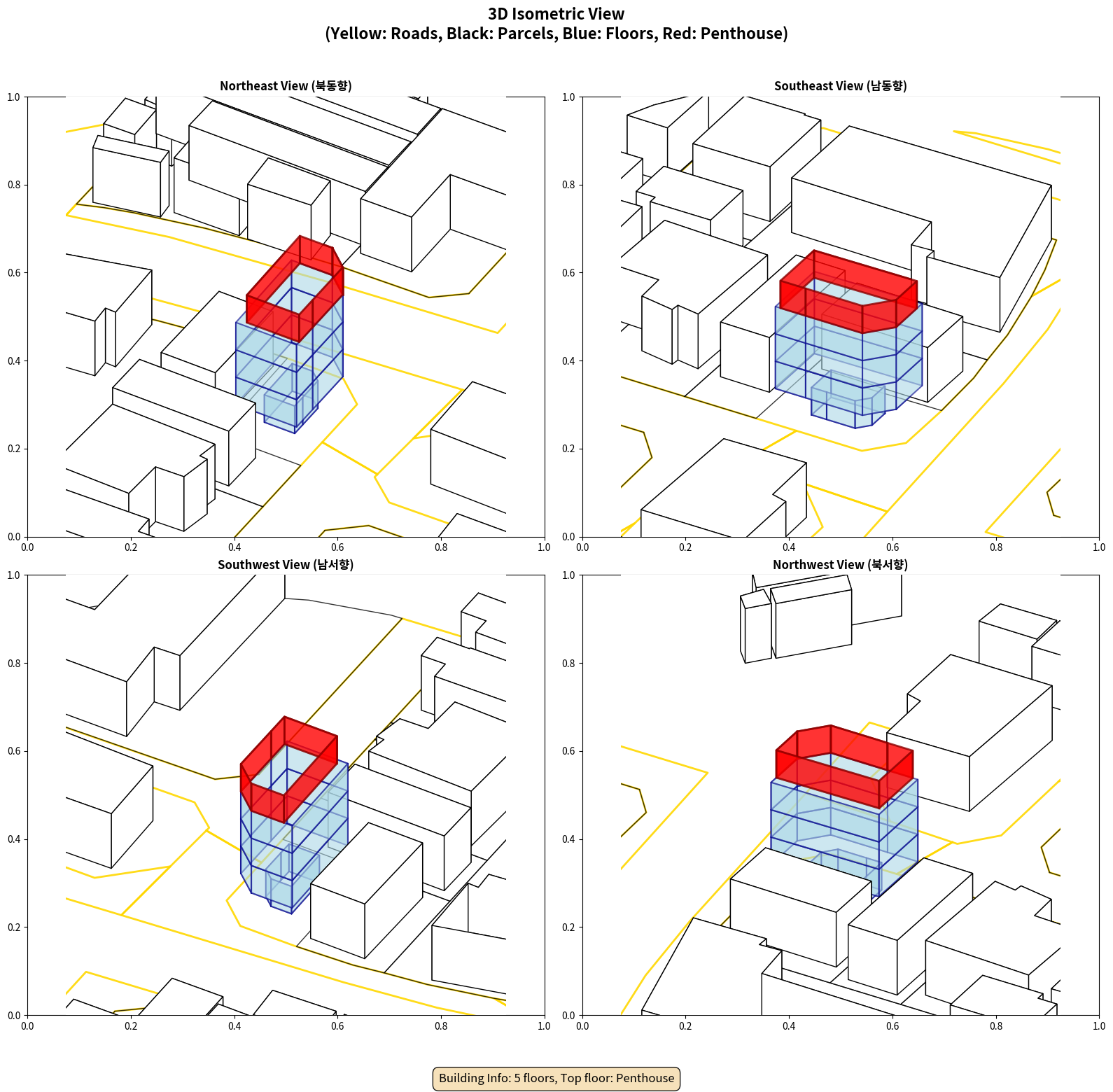 3D Isometric View
(Yellow: Roads, Black: Parcels, Blue: Floors, Red: Penthouse)

Northeast View (북동향)

1.0
0.8
0.6
0.4
0.2
0.0
0.0 0.2 0.4 0.6 0.8 1.0

Southeast View (남동향)

1.0
0.8
0.6
0.4
0.2
0.0
0.0 0.2 0.4 0.6 0.8 1.0

Southwest View (남서향)

1.0
0.8
0.6
0.4
0.2
0.0
0.0 0.2 0.4 0.6 0.8 1.0

Northwest View (북서향)

1.0
0.8
0.6
0.4
0.2
0.0
0.0 0.2 0.4 0.6 0.8 1.0

Building Info: 5 floors, Top floor: Penthouse