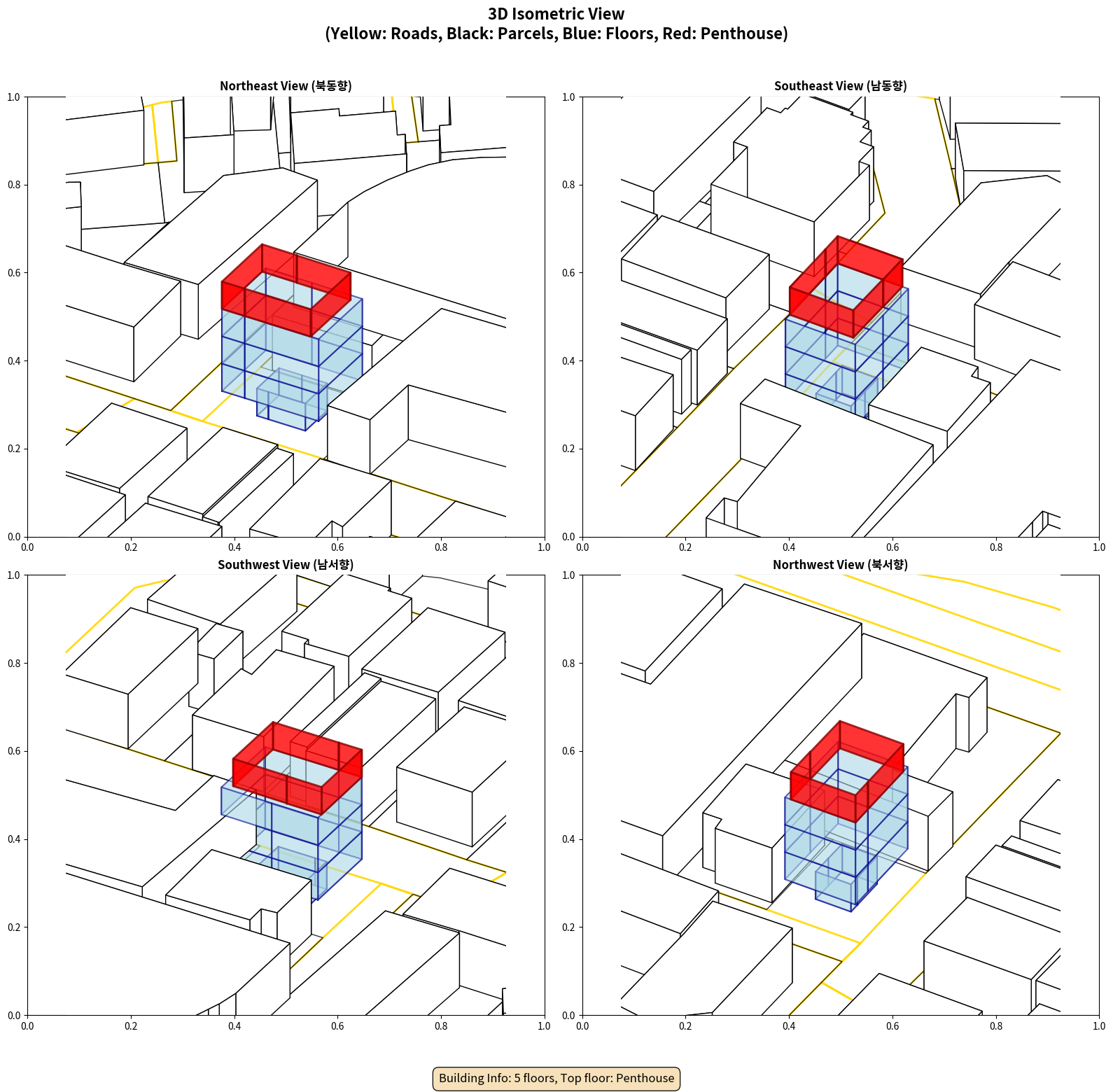 3D Isometric View
(Yellow: Roads, Black: Parcels, Blue: Floors, Red: Penthouse)

Northeast View (북동향)

1.0
0.8
0.6
0.4
0.2
0.0
0.0 0.2 0.4 0.6 0.8 1.0

Southeast View (남동향)

1.0
0.8
0.6
0.4
0.2
0.0
0.0 0.2 0.4 0.6 0.8 1.0

Southwest View (남서향)

1.0
0.8
0.6
0.4
0.2
0.0
0.0 0.2 0.4 0.6 0.8 1.0

Northwest View (북서향)

1.0
0.8
0.6
0.4
0.2
0.0
0.0 0.2 0.4 0.6 0.8 1.0

Building Info: 5 floors, Top floor: Penthouse