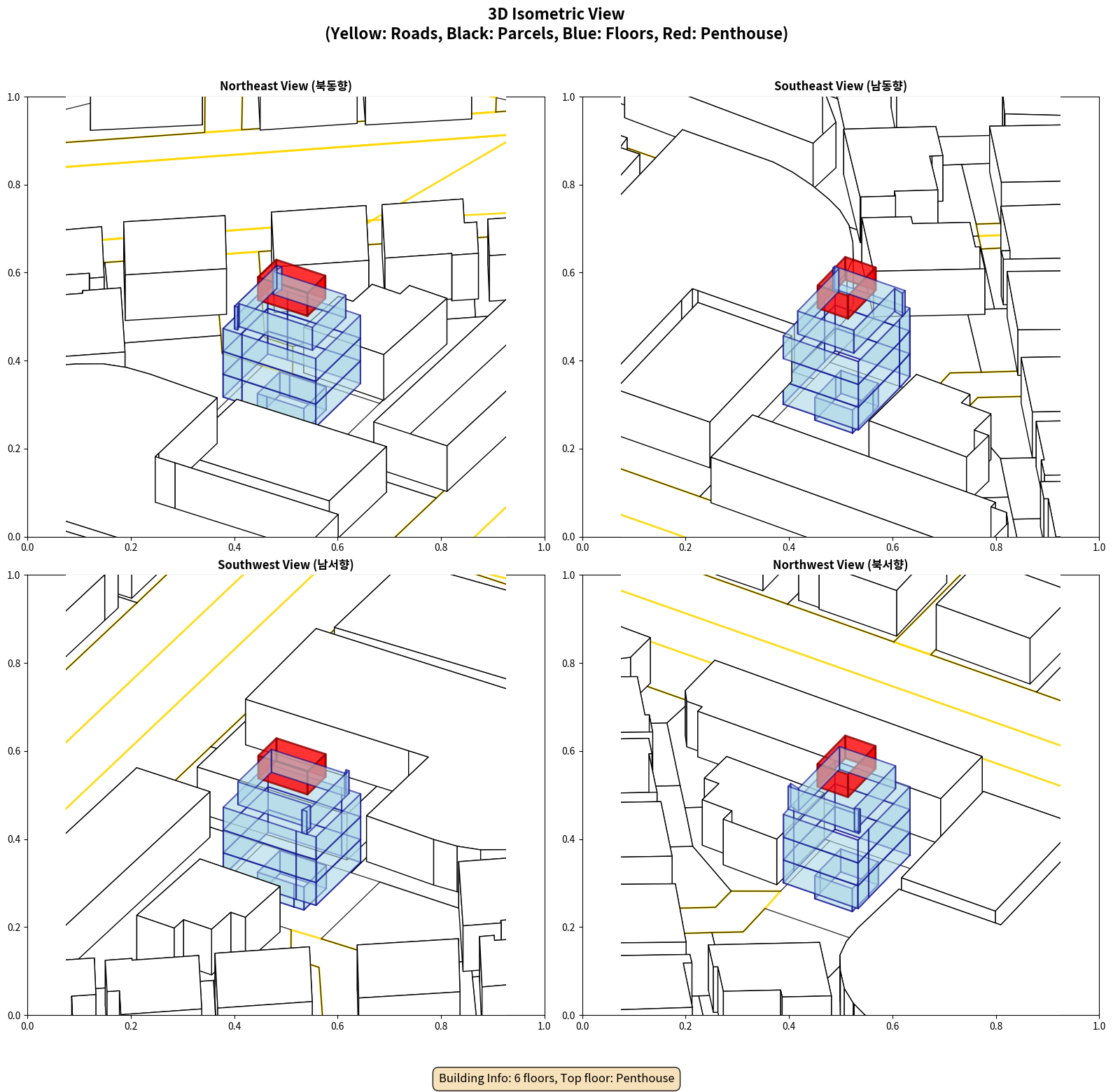 3D Isometric View
(Yellow: Roads, Black: Parcels, Blue: Floors, Red: Penthouse)

Northeast View (북동향)

1.0
0.8
0.6
0.4
0.2
0.0
0.0 0.2 0.4 0.6 0.8 1.0

Southeast View (남동향)

1.0
0.8
0.6
0.4
0.2
0.0
0.0 0.2 0.4 0.6 0.8 1.0

Southwest View (남서향)

1.0
0.8
0.6
0.4
0.2
0.0
0.0 0.2 0.4 0.6 0.8 1.0

Northwest View (북서향)

1.0
0.8
0.6
0.4
0.2
0.0
0.0 0.2 0.4 0.6 0.8 1.0

Building Info: 6 floors, Top floor: Penthouse