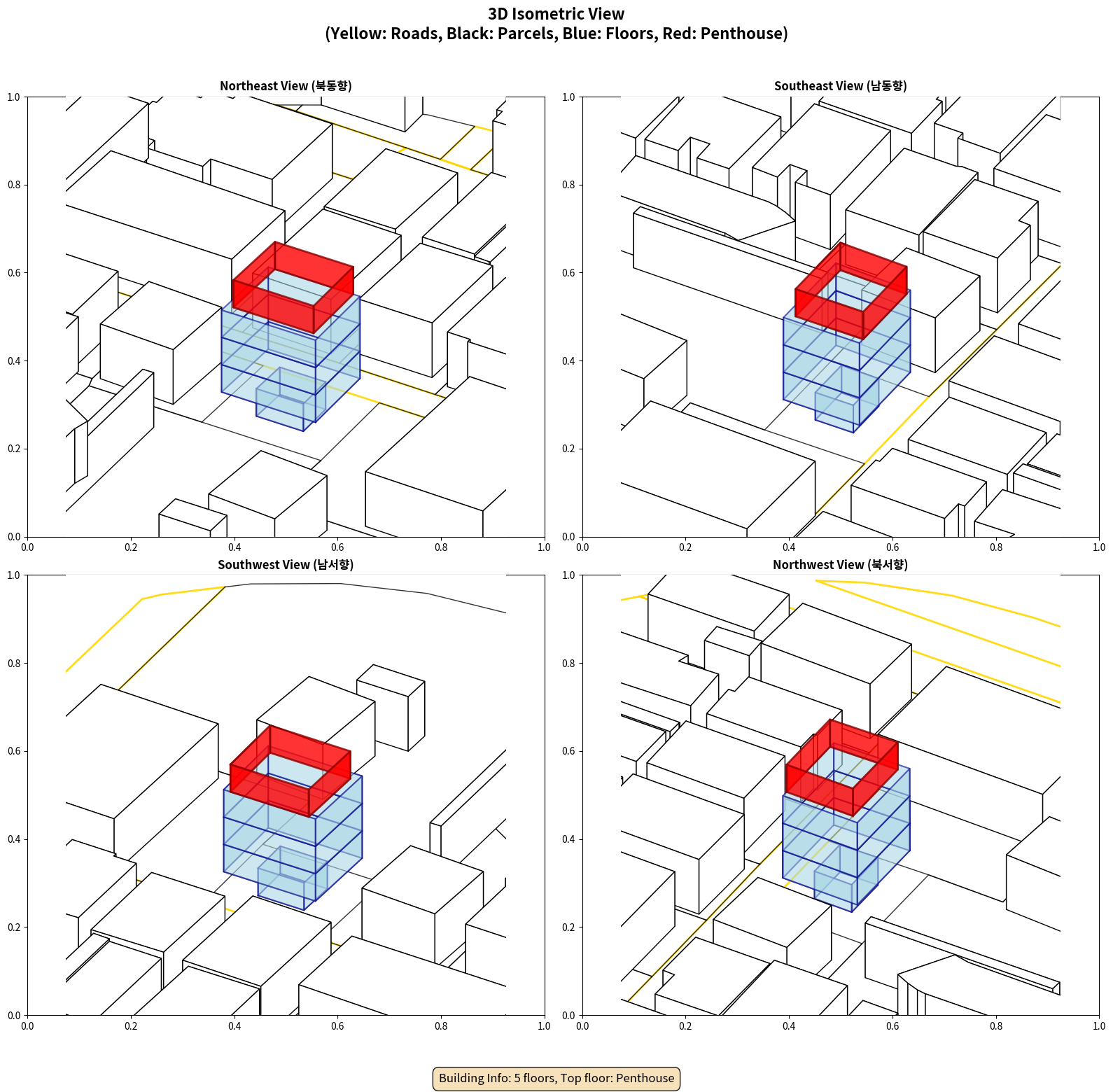 3D Isometric View
(Yellow: Roads, Black: Parcels, Blue: Floors, Red: Penthouse)

Northeast View (북동향)

1.0
0.8
0.6
0.4
0.2
0.0
0.0 0.2 0.4 0.6 0.8 1.0

Southeast View (남동향)

1.0
0.8
0.6
0.4
0.2
0.0
0.0 0.2 0.4 0.6 0.8 1.0

Southwest View (남서향)

1.0
0.8
0.6
0.4
0.2
0.0
0.0 0.2 0.4 0.6 0.8 1.0

Northwest View (북서향)

1.0
0.8
0.6
0.4
0.2
0.0
0.0 0.2 0.4 0.6 0.8 1.0

Building Info: 5 floors, Top floor: Penthouse