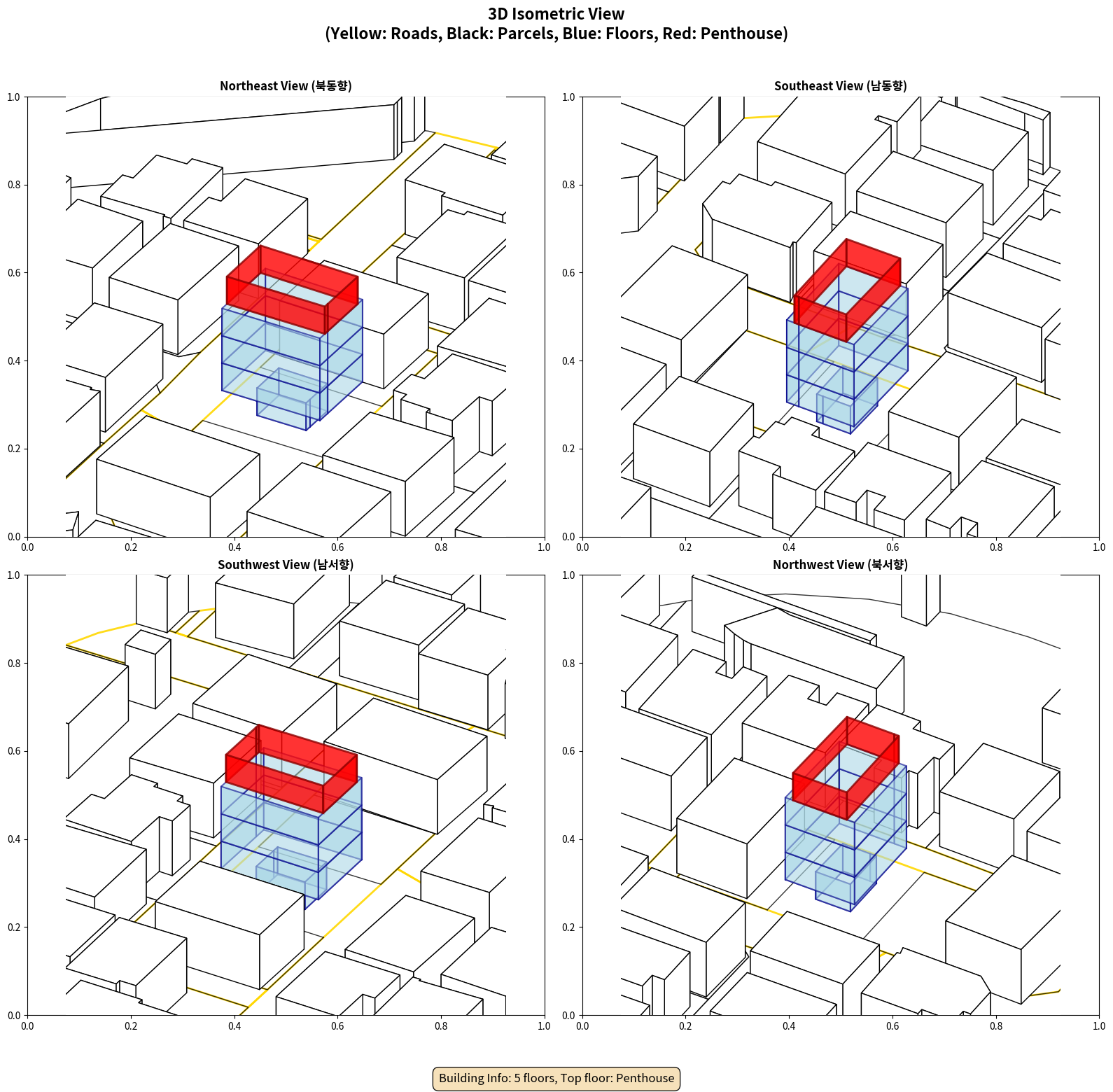 3D Isometric View
(Yellow: Roads, Black: Parcels, Blue: Floors, Red: Penthouse)

Northeast View (북동향)

1.0
0.8
0.6
0.4
0.2
0.0
0.0 0.2 0.4 0.6 0.8 1.0

Southeast View (남동향)

1.0
0.8
0.6
0.4
0.2
0.0
0.0 0.2 0.4 0.6 0.8 1.0

Southwest View (남서향)

1.0
0.8
0.6
0.4
0.2
0.0
0.0 0.2 0.4 0.6 0.8 1.0

Northwest View (북서향)

1.0
0.8
0.6
0.4
0.2
0.0
0.0 0.2 0.4 0.6 0.8 1.0

Building Info: 5 floors, Top floor: Penthouse