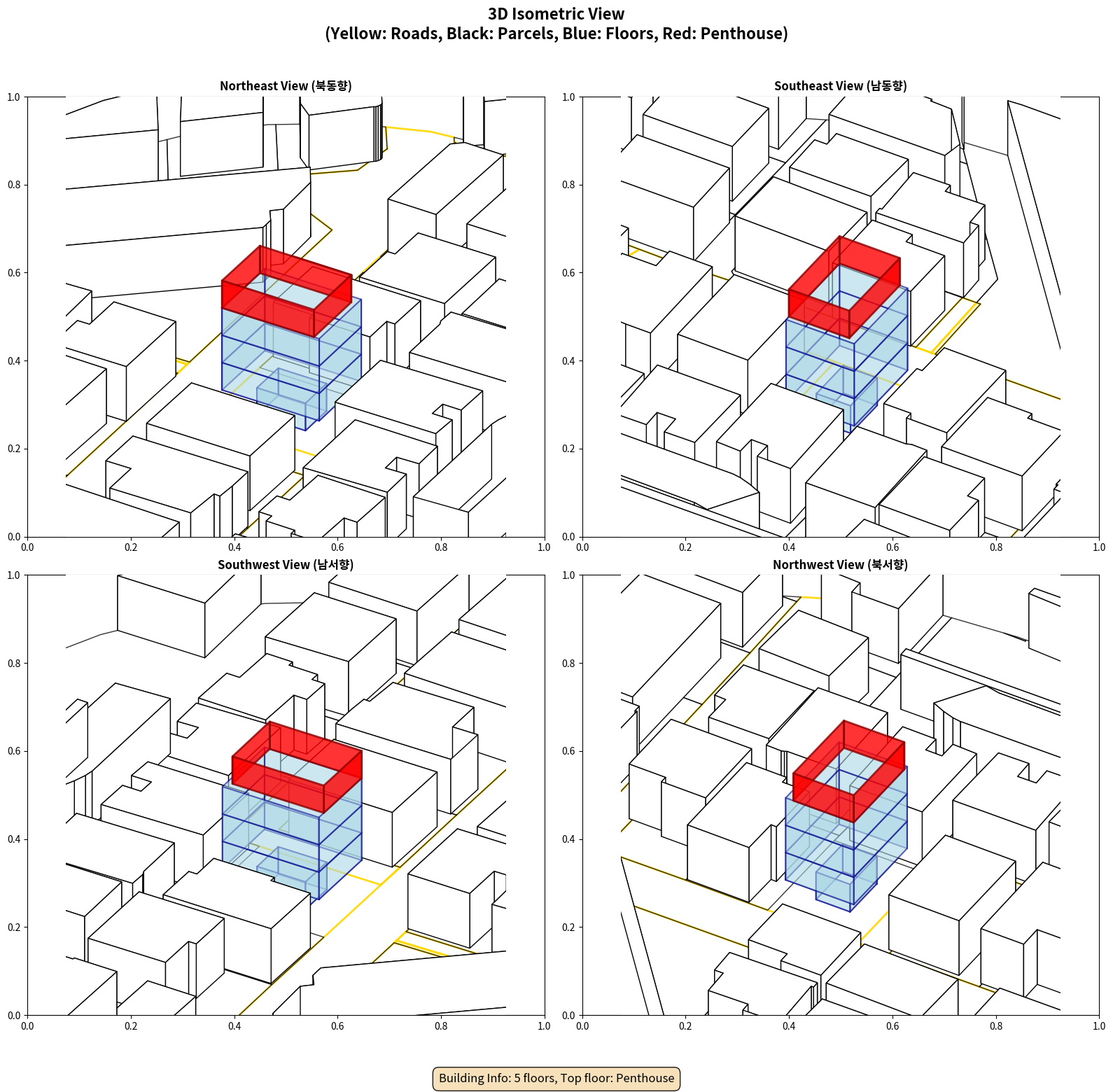 3D Isometric View
(Yellow: Roads, Black: Parcels, Blue: Floors, Red: Penthouse)

Northeast View (북동향)

1.0
0.8
0.6
0.4
0.2
0.0
0.0 0.2 0.4 0.6 0.8 1.0

Southeast View (남동향)

1.0
0.8
0.6
0.4
0.2
0.0
0.0 0.2 0.4 0.6 0.8 1.0

Southwest View (남서향)

1.0
0.8
0.6
0.4
0.2
0.0
0.0 0.2 0.4 0.6 0.8 1.0

Northwest View (북서향)

1.0
0.8
0.6
0.4
0.2
0.0
0.0 0.2 0.4 0.6 0.8 1.0

Building Info: 5 floors, Top floor: Penthouse