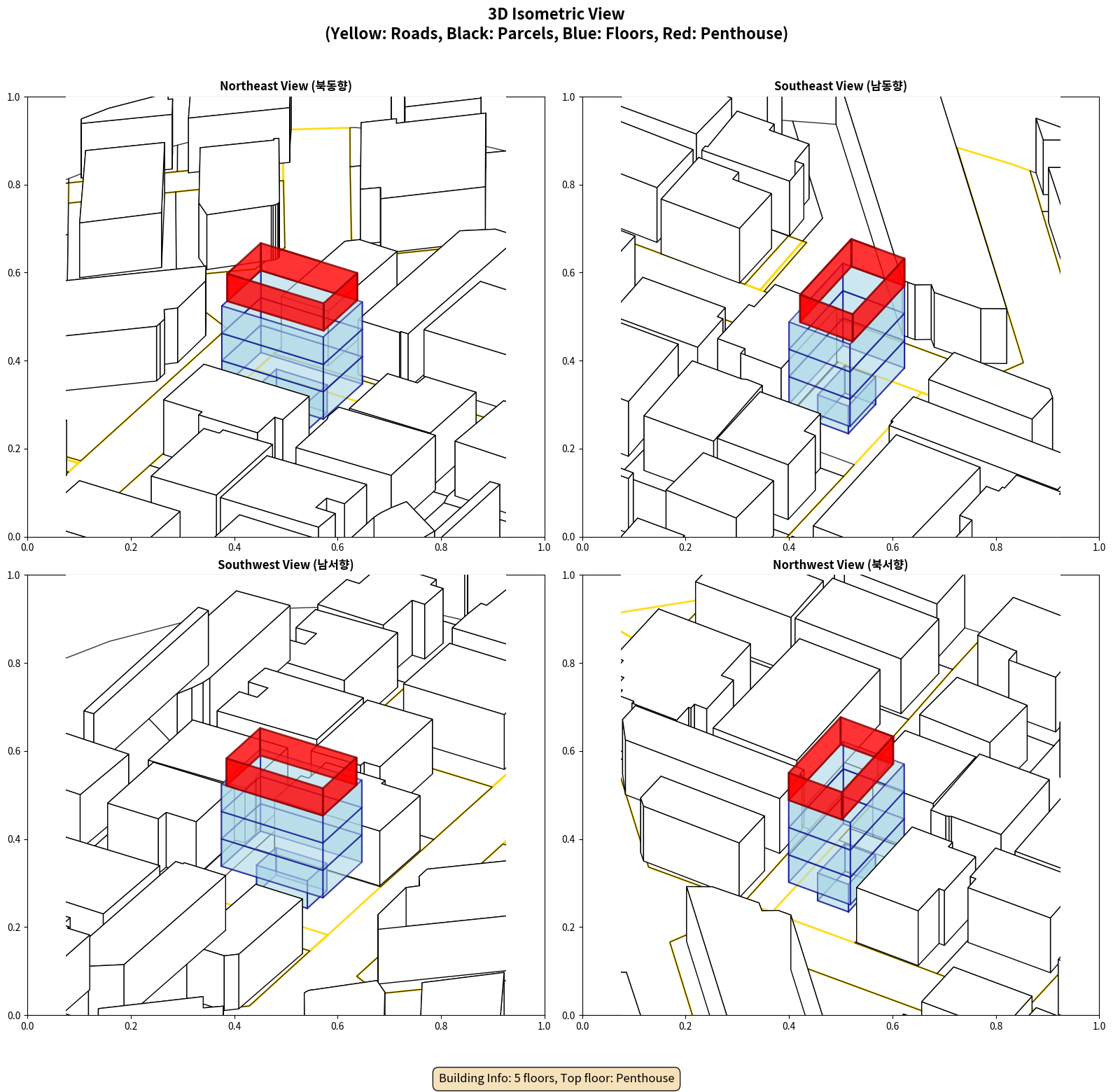 3D Isometric View
(Yellow: Roads, Black: Parcels, Blue: Floors, Red: Penthouse)

Northeast View (북동향)

1.0
0.8
0.6
0.4
0.2
0.0
0.0 0.2 0.4 0.6 0.8 1.0

Southeast View (남동향)

1.0
0.8
0.6
0.4
0.2
0.0
0.0 0.2 0.4 0.6 0.8 1.0

Southwest View (남서향)

1.0
0.8
0.6
0.4
0.2
0.0
0.0 0.2 0.4 0.6 0.8 1.0

Northwest View (북서향)

1.0
0.8
0.6
0.4
0.2
0.0
0.0 0.2 0.4 0.6 0.8 1.0

Building Info: 5 floors, Top floor: Penthouse