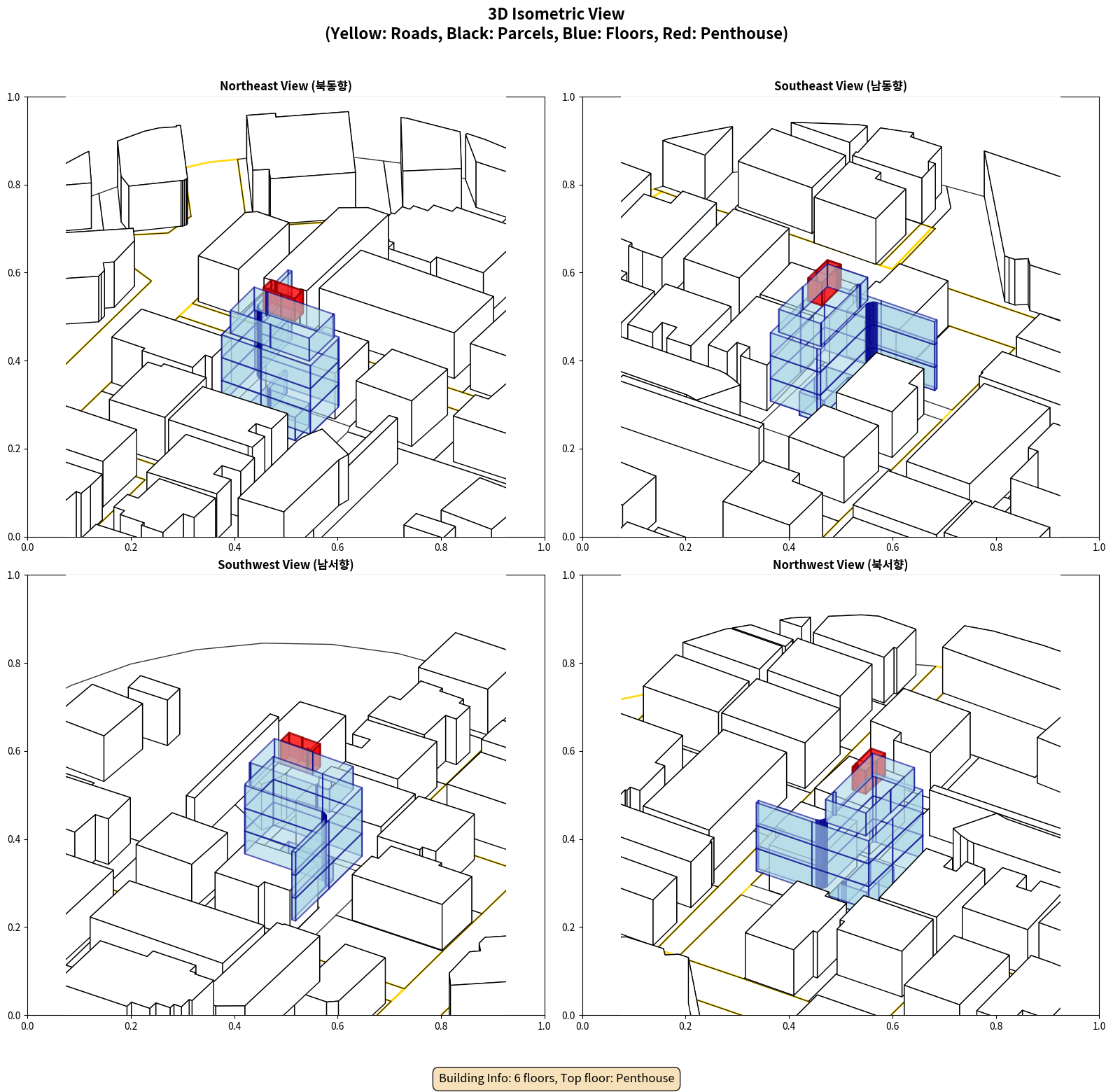 3D Isometric View
(Yellow: Roads, Black: Parcels, Blue: Floors, Red: Penthouse)

Northeast View (북동향)

1.0
0.8
0.6
0.4
0.2
0.0
0.0 0.2 0.4 0.6 0.8 1.0

Southeast View (남동향)

1.0
0.8
0.6
0.4
0.2
0.0
0.0 0.2 0.4 0.6 0.8 1.0

Southwest View (남서향)

1.0
0.8
0.6
0.4
0.2
0.0
0.0 0.2 0.4 0.6 0.8 1.0

Northwest View (북서향)

1.0
0.8
0.6
0.4
0.2
0.0
0.0 0.2 0.4 0.6 0.8 1.0

Building Info: 6 floors, Top floor: Penthouse