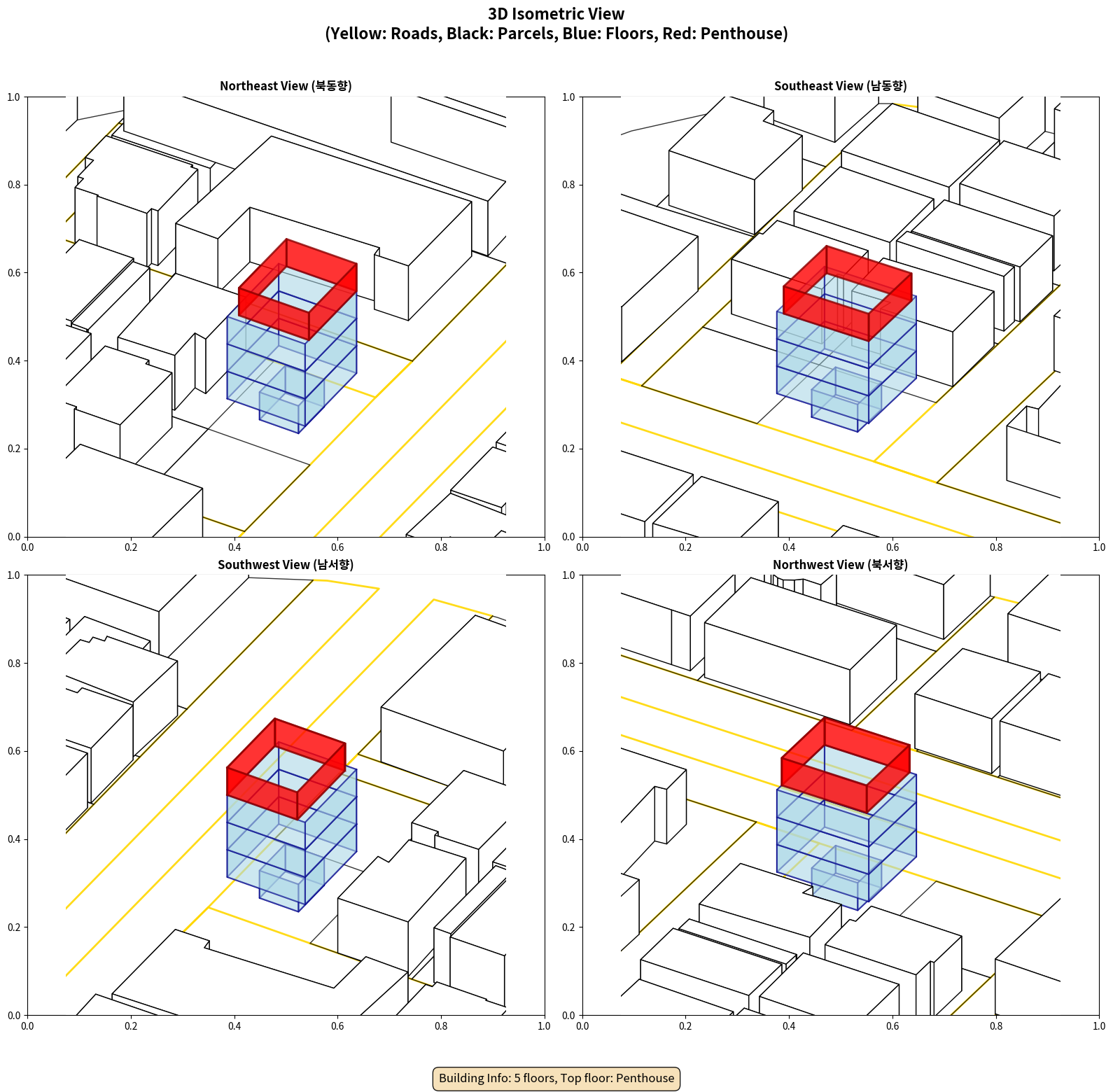 3D Isometric View
(Yellow: Roads, Black: Parcels, Blue: Floors, Red: Penthouse)

Northeast View (북동향)

1.0
0.8
0.6
0.4
0.2
0.0
0.0 0.2 0.4 0.6 0.8 1.0

Southeast View (남동향)

1.0
0.8
0.6
0.4
0.2
0.0
0.0 0.2 0.4 0.6 0.8 1.0

Southwest View (남서향)

1.0
0.8
0.6
0.4
0.2
0.0
0.0 0.2 0.4 0.6 0.8 1.0

Northwest View (북서향)

1.0
0.8
0.6
0.4
0.2
0.0
0.0 0.2 0.4 0.6 0.8 1.0

Building Info: 5 floors, Top floor: Penthouse