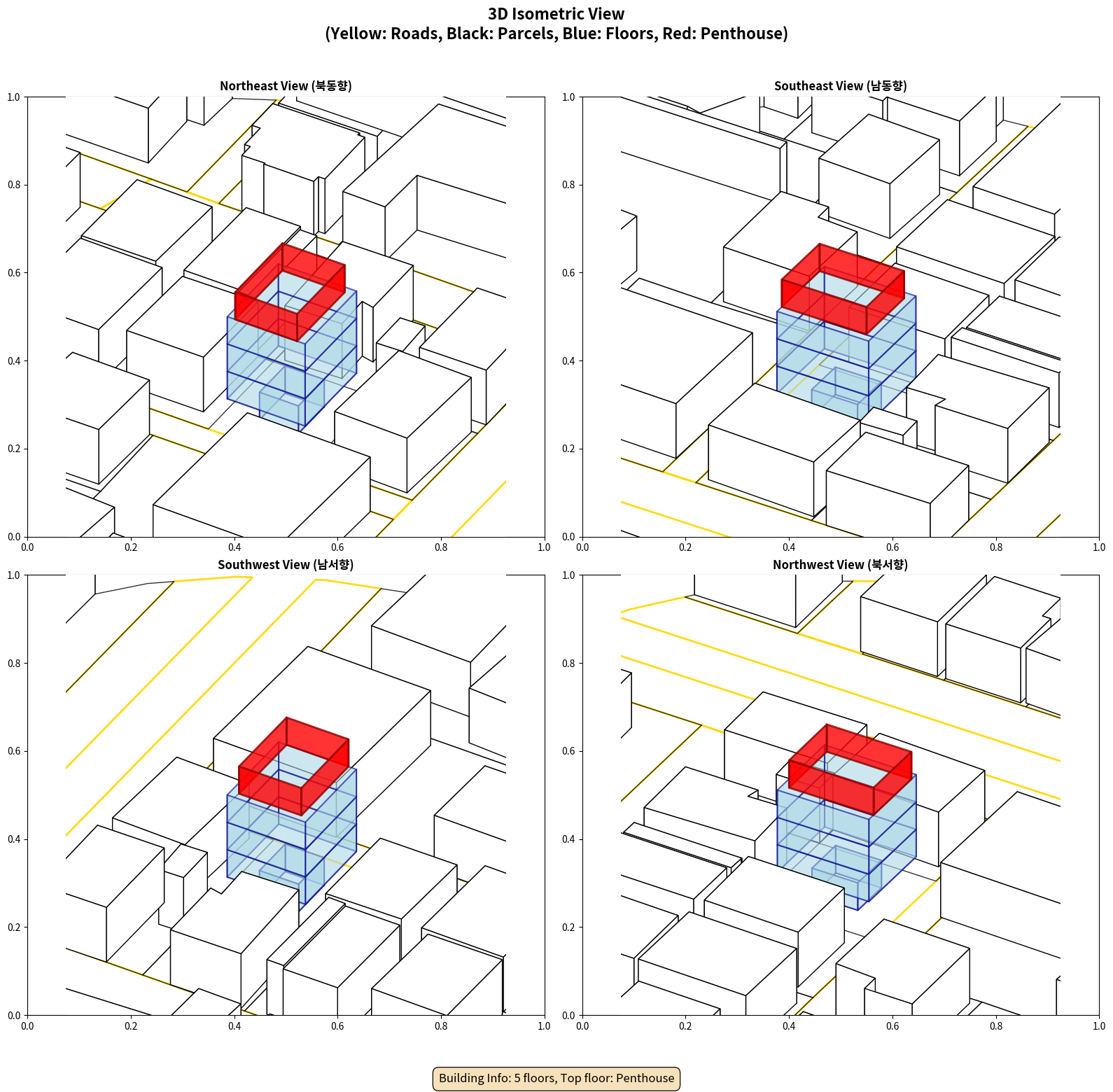 3D Isometric View
(Yellow: Roads, Black: Parcels, Blue: Floors, Red: Penthouse)

Northeast View (북동향)

1.0
0.8
0.6
0.4
0.2
0.0
0.0 0.2 0.4 0.6 0.8 1.0

Southeast View (남동향)

1.0
0.8
0.6
0.4
0.2
0.0
0.0 0.2 0.4 0.6 0.8 1.0

Southwest View (남서향)

1.0
0.8
0.6
0.4
0.2
0.0
0.0 0.2 0.4 0.6 0.8 1.0

Northwest View (북서향)

1.0
0.8
0.6
0.4
0.2
0.0
0.0 0.2 0.4 0.6 0.8 1.0

Building Info: 5 floors, Top floor: Penthouse