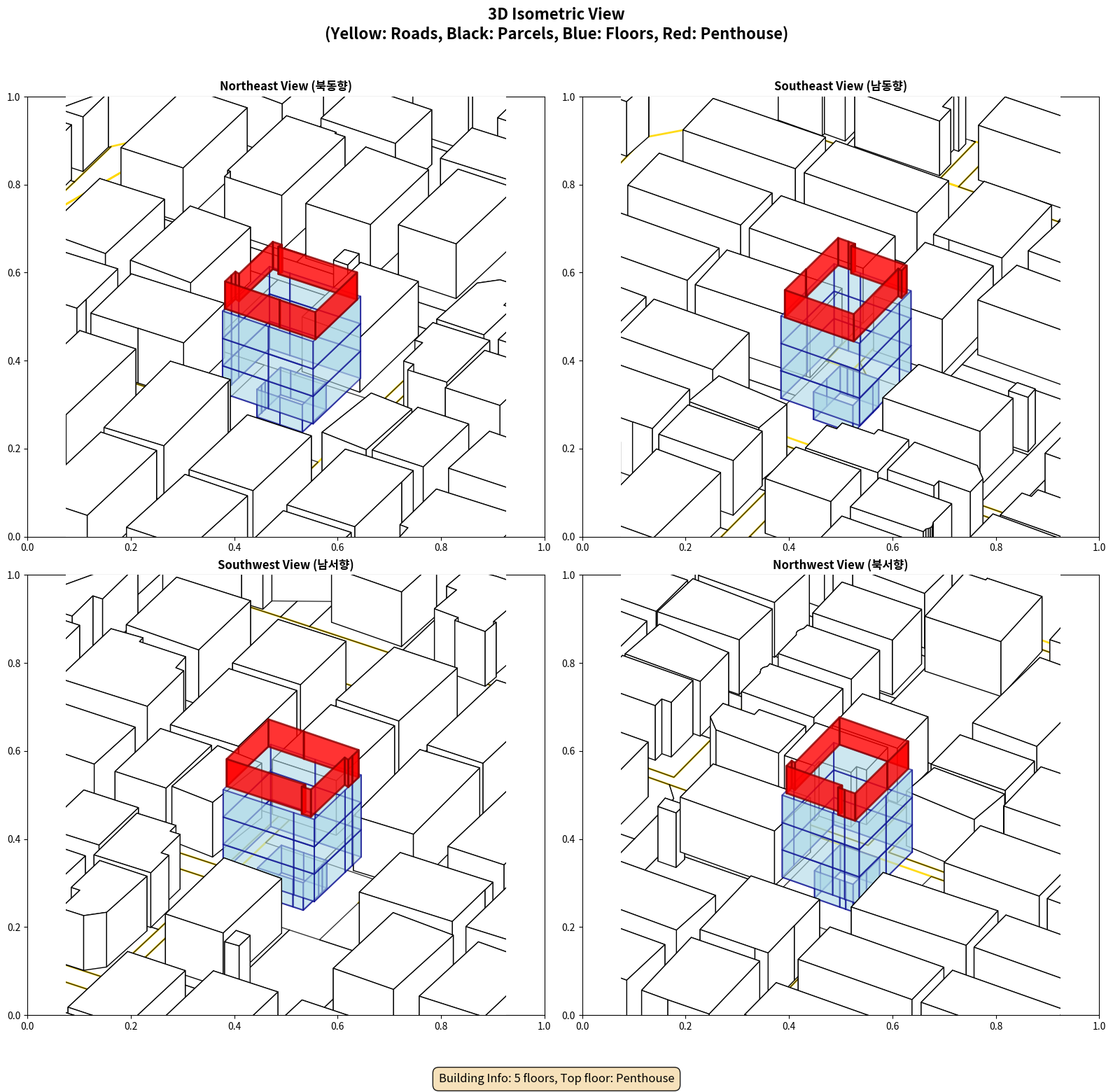 3D Isometric View
(Yellow: Roads, Black: Parcels, Blue: Floors, Red: Penthouse)

Northeast View (북동향)

1.0
0.8
0.6
0.4
0.2
0.0
0.0 0.2 0.4 0.6 0.8 1.0

Southeast View (남동향)

1.0
0.8
0.6
0.4
0.2
0.0
0.0 0.2 0.4 0.6 0.8 1.0

Southwest View (남서향)

1.0
0.8
0.6
0.4
0.2
0.0
0.0 0.2 0.4 0.6 0.8 1.0

Northwest View (북서향)

1.0
0.8
0.6
0.4
0.2
0.0
0.0 0.2 0.4 0.6 0.8 1.0

Building Info: 5 floors, Top floor: Penthouse