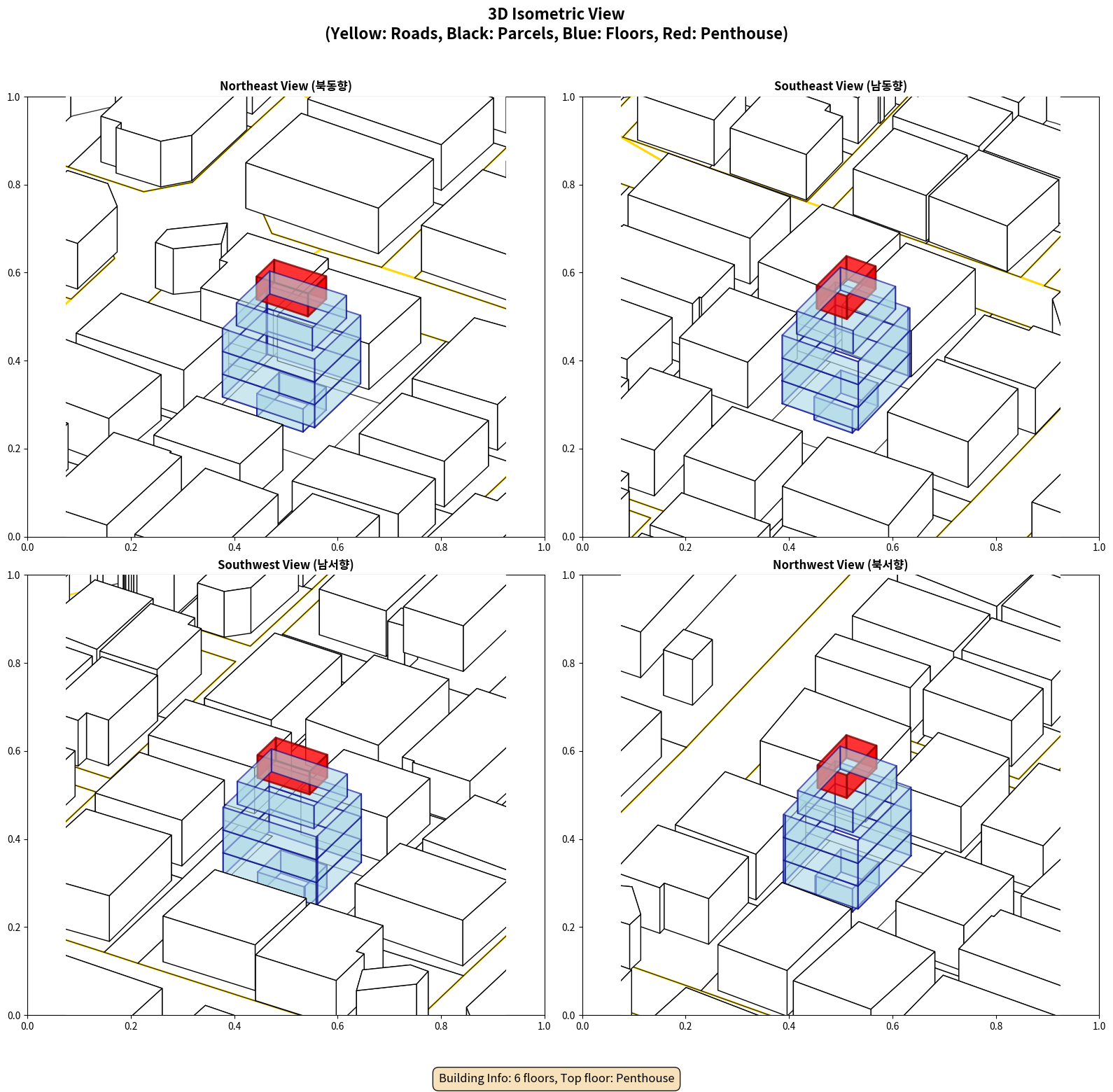 3D Isometric View
(Yellow: Roads, Black: Parcels, Blue: Floors, Red: Penthouse)

Northeast View (북동향)

1.0
0.8
0.6
0.4
0.2
0.0
0.0 0.2 0.4 0.6 0.8 1.0

Southeast View (남동향)

1.0
0.8
0.6
0.4
0.2
0.0
0.0 0.2 0.4 0.6 0.8 1.0

Southwest View (남서향)

1.0
0.8
0.6
0.4
0.2
0.0
0.0 0.2 0.4 0.6 0.8 1.0

Northwest View (북서향)

1.0
0.8
0.6
0.4
0.2
0.0
0.0 0.2 0.4 0.6 0.8 1.0

Building Info: 6 floors, Top floor: Penthouse