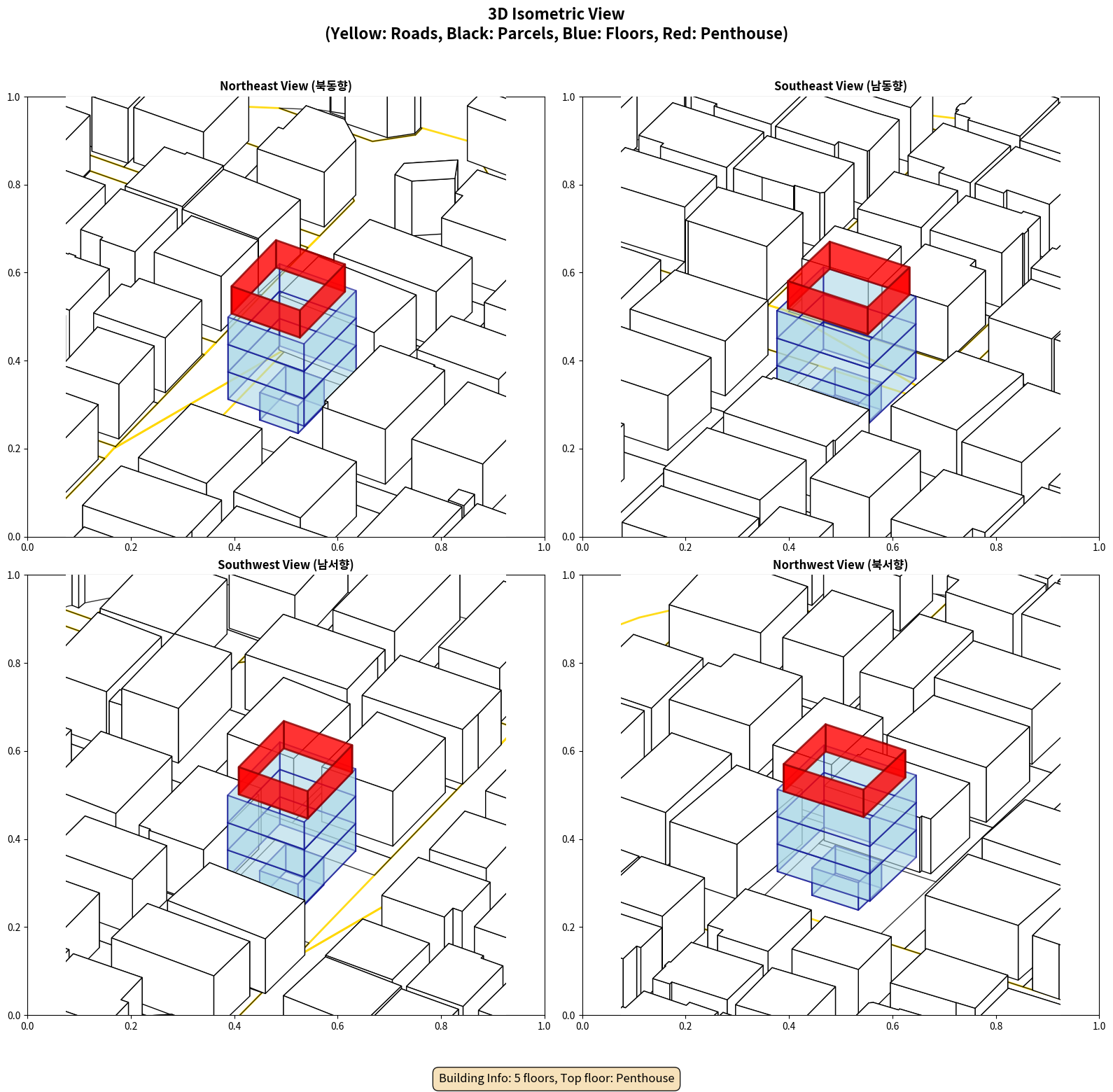 3D Isometric View
(Yellow: Roads, Black: Parcels, Blue: Floors, Red: Penthouse)

Northeast View (북동향)

1.0
0.8
0.6
0.4
0.2
0.0
0.0 0.2 0.4 0.6 0.8 1.0

Southeast View (남동향)

1.0
0.8
0.6
0.4
0.2
0.0
0.0 0.2 0.4 0.6 0.8 1.0

Southwest View (남서향)

1.0
0.8
0.6
0.4
0.2
0.0
0.0 0.2 0.4 0.6 0.8 1.0

Northwest View (북서향)

1.0
0.8
0.6
0.4
0.2
0.0
0.0 0.2 0.4 0.6 0.8 1.0

Building Info: 5 floors, Top floor: Penthouse