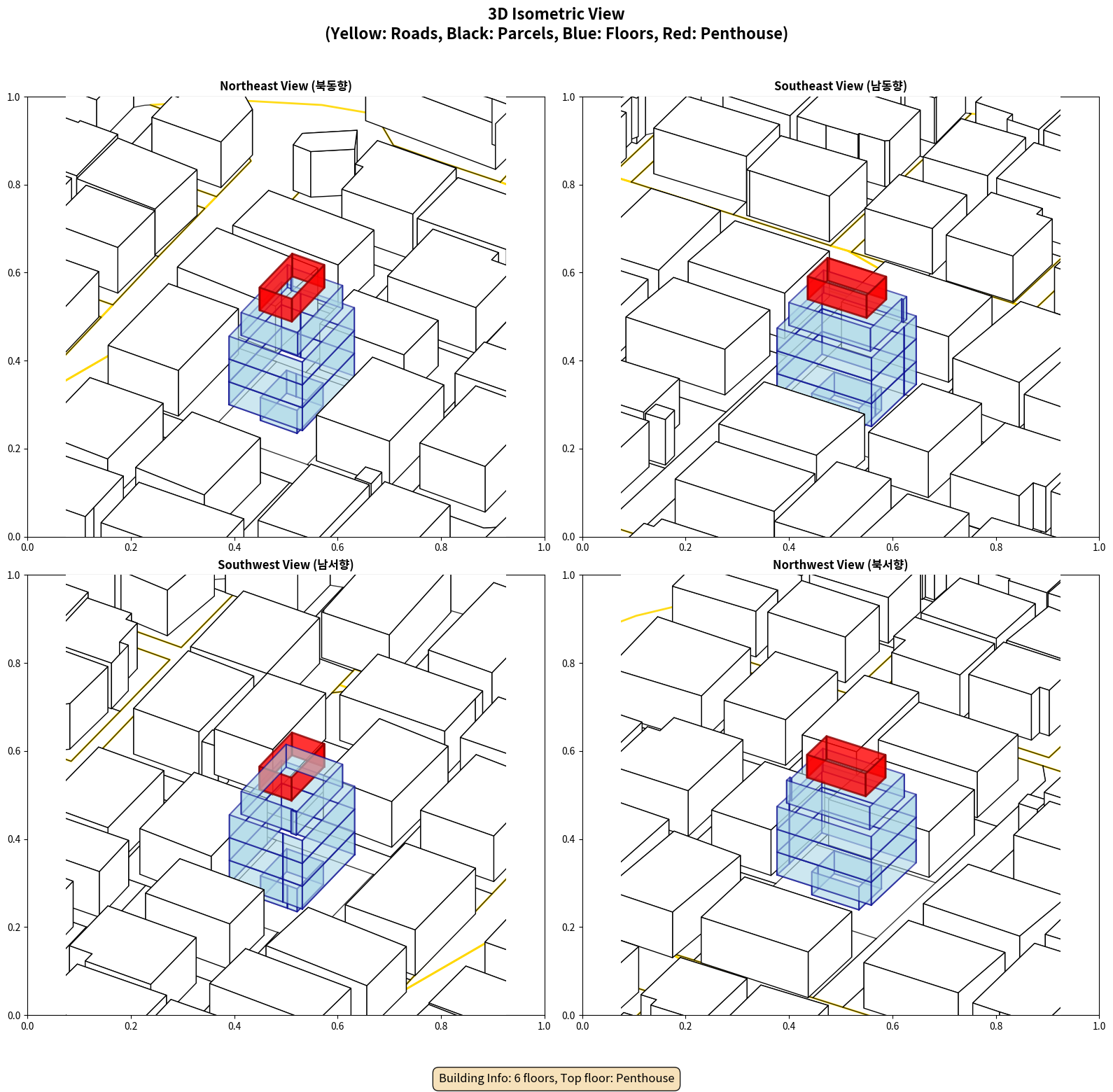 3D Isometric View
(Yellow: Roads, Black: Parcels, Blue: Floors, Red: Penthouse)

Northeast View (북동향)

1.0
0.8
0.6
0.4
0.2
0.0
0.0 0.2 0.4 0.6 0.8 1.0

Southeast View (남동향)

1.0
0.8
0.6
0.4
0.2
0.0
0.0 0.2 0.4 0.6 0.8 1.0

Southwest View (남서향)

1.0
0.8
0.6
0.4
0.2
0.0
0.0 0.2 0.4 0.6 0.8 1.0

Northwest View (북서향)

1.0
0.8
0.6
0.4
0.2
0.0
0.0 0.2 0.4 0.6 0.8 1.0

Building Info: 6 floors, Top floor: Penthouse