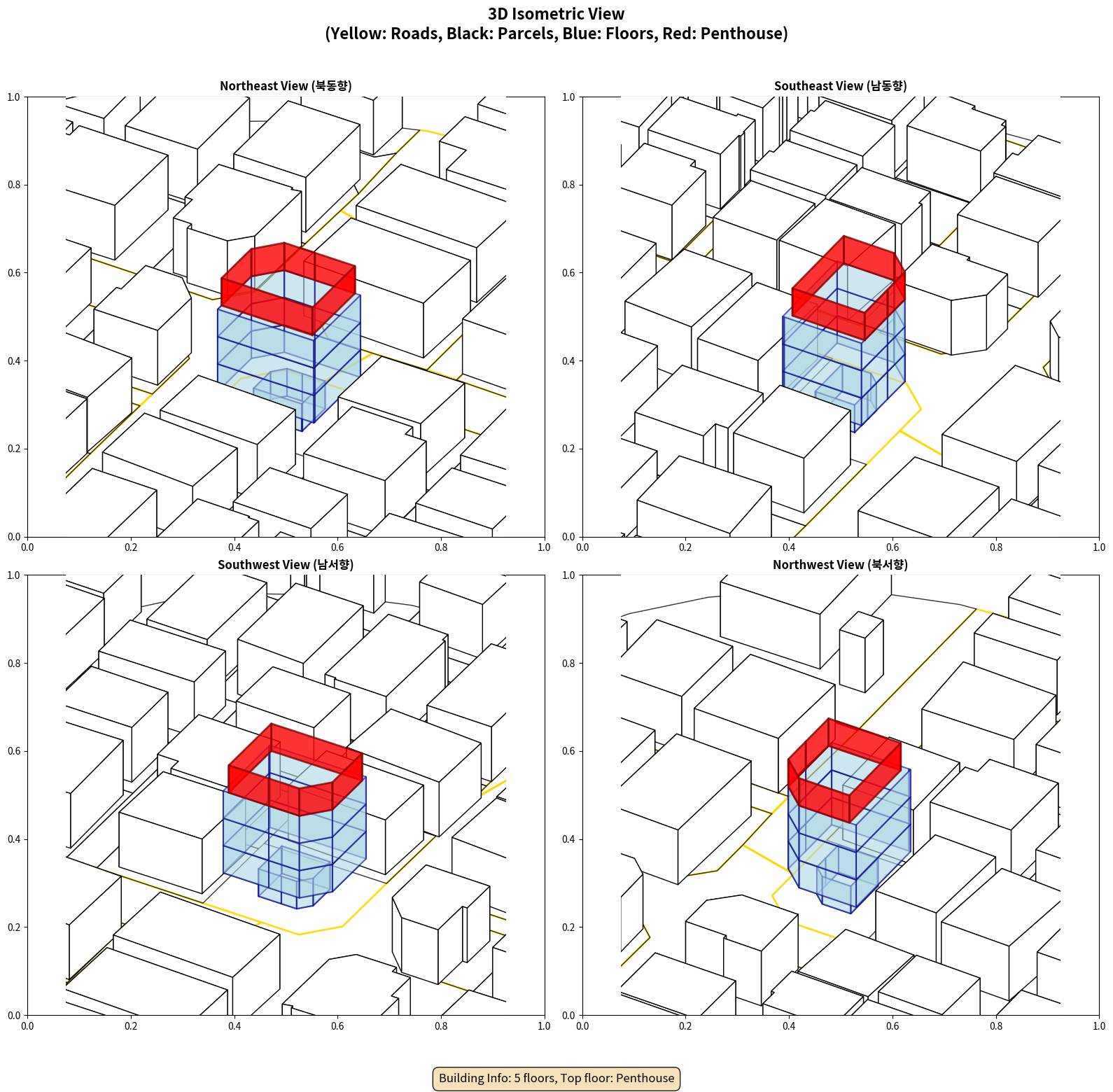 3D Isometric View
(Yellow: Roads, Black: Parcels, Blue: Floors, Red: Penthouse)

Northeast View (북동향)

1.0
0.8
0.6
0.4
0.2
0.0
0.0 0.2 0.4 0.6 0.8 1.0

Southeast View (남동향)

1.0
0.8
0.6
0.4
0.2
0.0
0.0 0.2 0.4 0.6 0.8 1.0

Southwest View (남서향)

1.0
0.8
0.6
0.4
0.2
0.0
0.0 0.2 0.4 0.6 0.8 1.0

Northwest View (북서향)

1.0
0.8
0.6
0.4
0.2
0.0
0.0 0.2 0.4 0.6 0.8 1.0

Building Info: 5 floors, Top floor: Penthouse