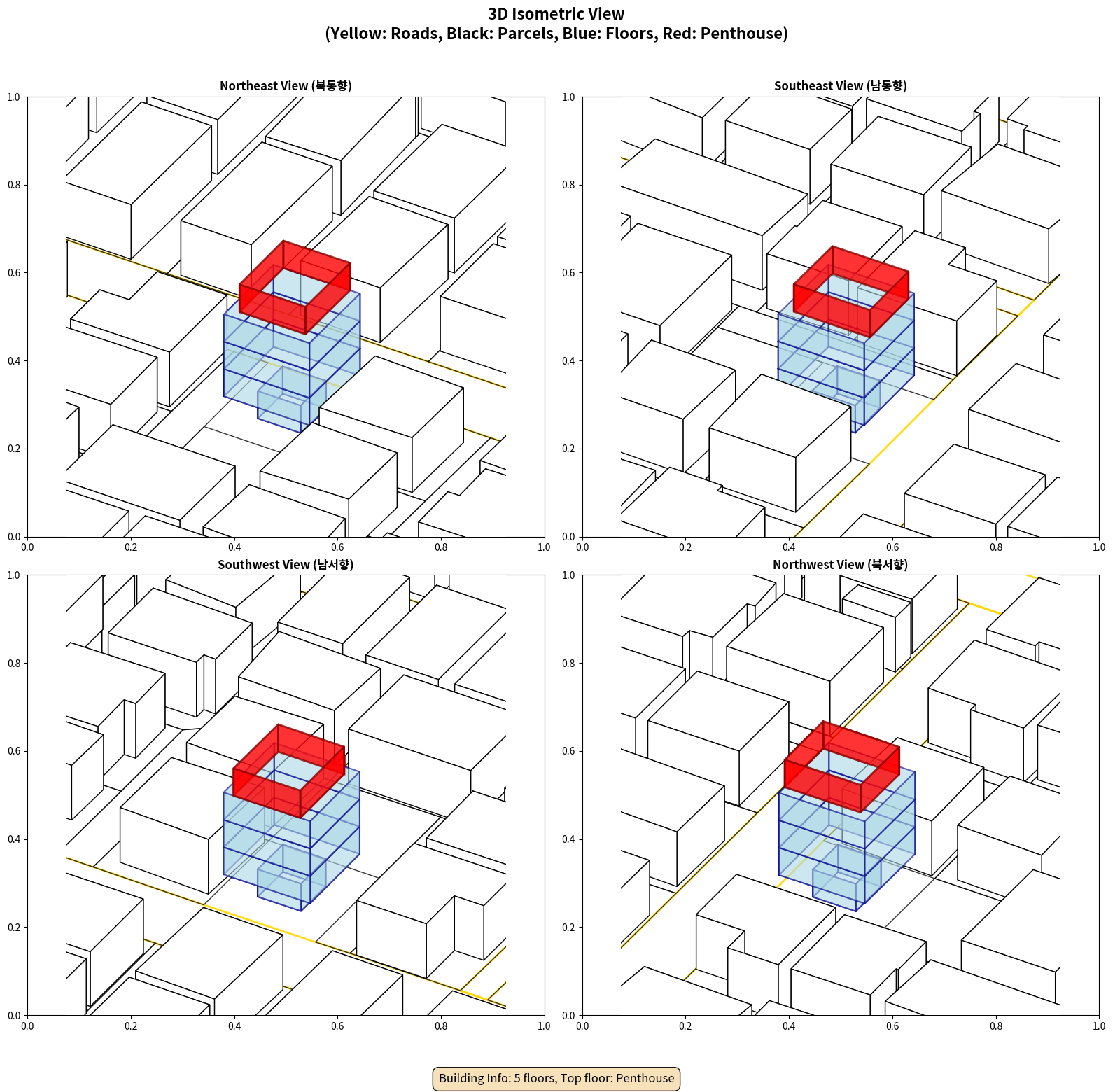 3D Isometric View
(Yellow: Roads, Black: Parcels, Blue: Floors, Red: Penthouse)

Northeast View (북동향)

1.0
0.8
0.6
0.4
0.2
0.0
0.0 0.2 0.4 0.6 0.8 1.0

Southeast View (남동향)

1.0
0.8
0.6
0.4
0.2
0.0
0.0 0.2 0.4 0.6 0.8 1.0

Southwest View (남서향)

1.0
0.8
0.6
0.4
0.2
0.0
0.0 0.2 0.4 0.6 0.8 1.0

Northwest View (북서향)

1.0
0.8
0.6
0.4
0.2
0.0
0.0 0.2 0.4 0.6 0.8 1.0

Building Info: 5 floors, Top floor: Penthouse