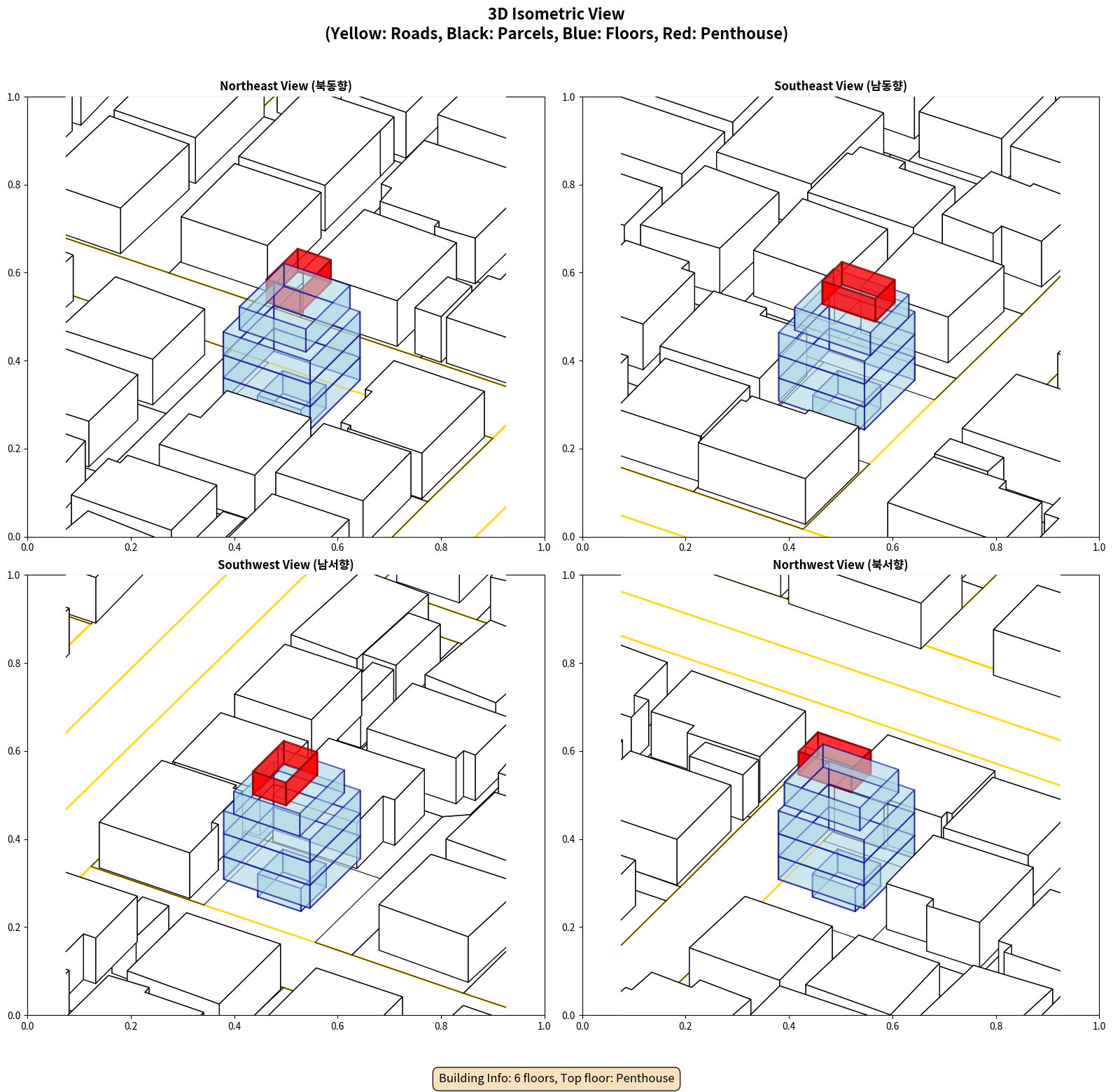 3D Isometric View
(Yellow: Roads, Black: Parcels, Blue: Floors, Red: Penthouse)

Northeast View (북동향)

1.0
0.8
0.6
0.4
0.2
0.0
0.0 0.2 0.4 0.6 0.8 1.0

Southeast View (남동향)

1.0
0.8
0.6
0.4
0.2
0.0
0.0 0.2 0.4 0.6 0.8 1.0

Southwest View (남서향)

1.0
0.8
0.6
0.4
0.2
0.0
0.0 0.2 0.4 0.6 0.8 1.0

Northwest View (북서향)

1.0
0.8
0.6
0.4
0.2
0.0
0.0 0.2 0.4 0.6 0.8 1.0

Building Info: 6 floors, Top floor: Penthouse