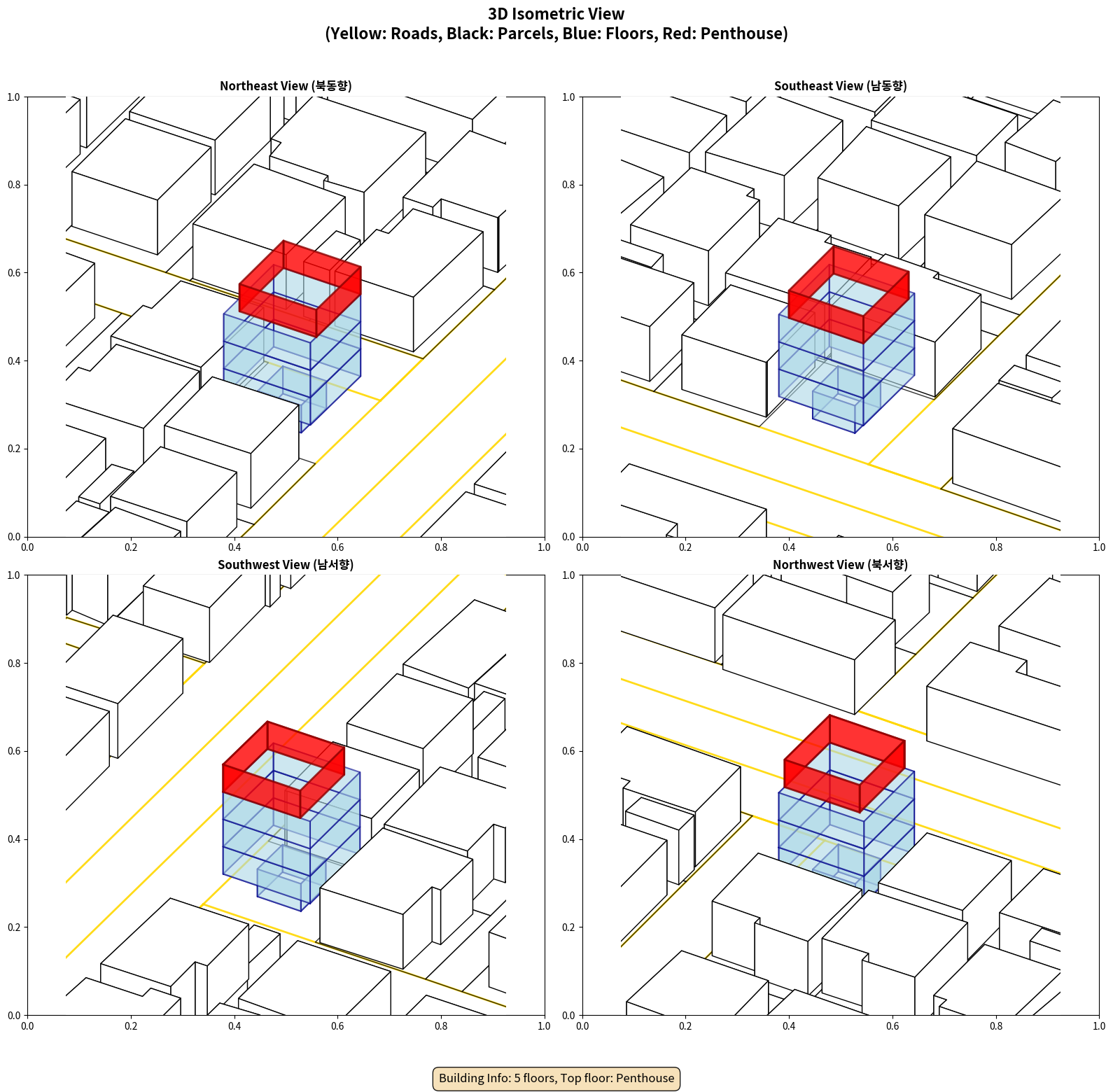 3D Isometric View
(Yellow: Roads, Black: Parcels, Blue: Floors, Red: Penthouse)

Northeast View (북동향)

1.0
0.8
0.6
0.4
0.2
0.0
0.0 0.2 0.4 0.6 0.8 1.0

Southeast View (남동향)

1.0
0.8
0.6
0.4
0.2
0.0
0.0 0.2 0.4 0.6 0.8 1.0

Southwest View (남서향)

1.0
0.8
0.6
0.4
0.2
0.0
0.0 0.2 0.4 0.6 0.8 1.0

Northwest View (북서향)

1.0
0.8
0.6
0.4
0.2
0.0
0.0 0.2 0.4 0.6 0.8 1.0

Building Info: 5 floors, Top floor: Penthouse