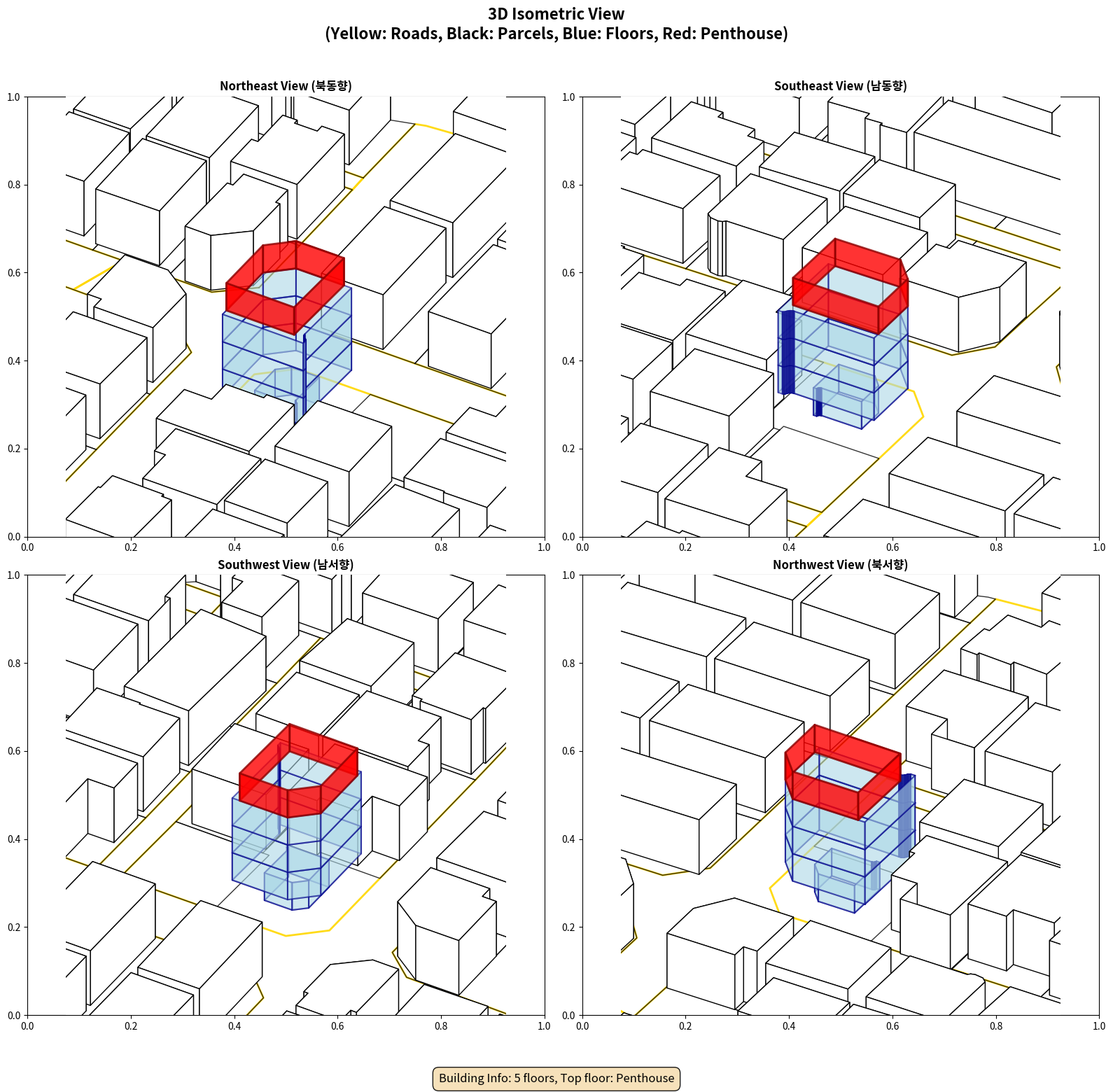 3D Isometric View
(Yellow: Roads, Black: Parcels, Blue: Floors, Red: Penthouse)

Northeast View (북동향)

1.0
0.8
0.6
0.4
0.2
0.0
0.0 0.2 0.4 0.6 0.8 1.0

Southeast View (남동향)

1.0
0.8
0.6
0.4
0.2
0.0
0.0 0.2 0.4 0.6 0.8 1.0

Southwest View (남서향)

1.0
0.8
0.6
0.4
0.2
0.0
0.0 0.2 0.4 0.6 0.8 1.0

Northwest View (북서향)

1.0
0.8
0.6
0.4
0.2
0.0
0.0 0.2 0.4 0.6 0.8 1.0

Building Info: 5 floors, Top floor: Penthouse