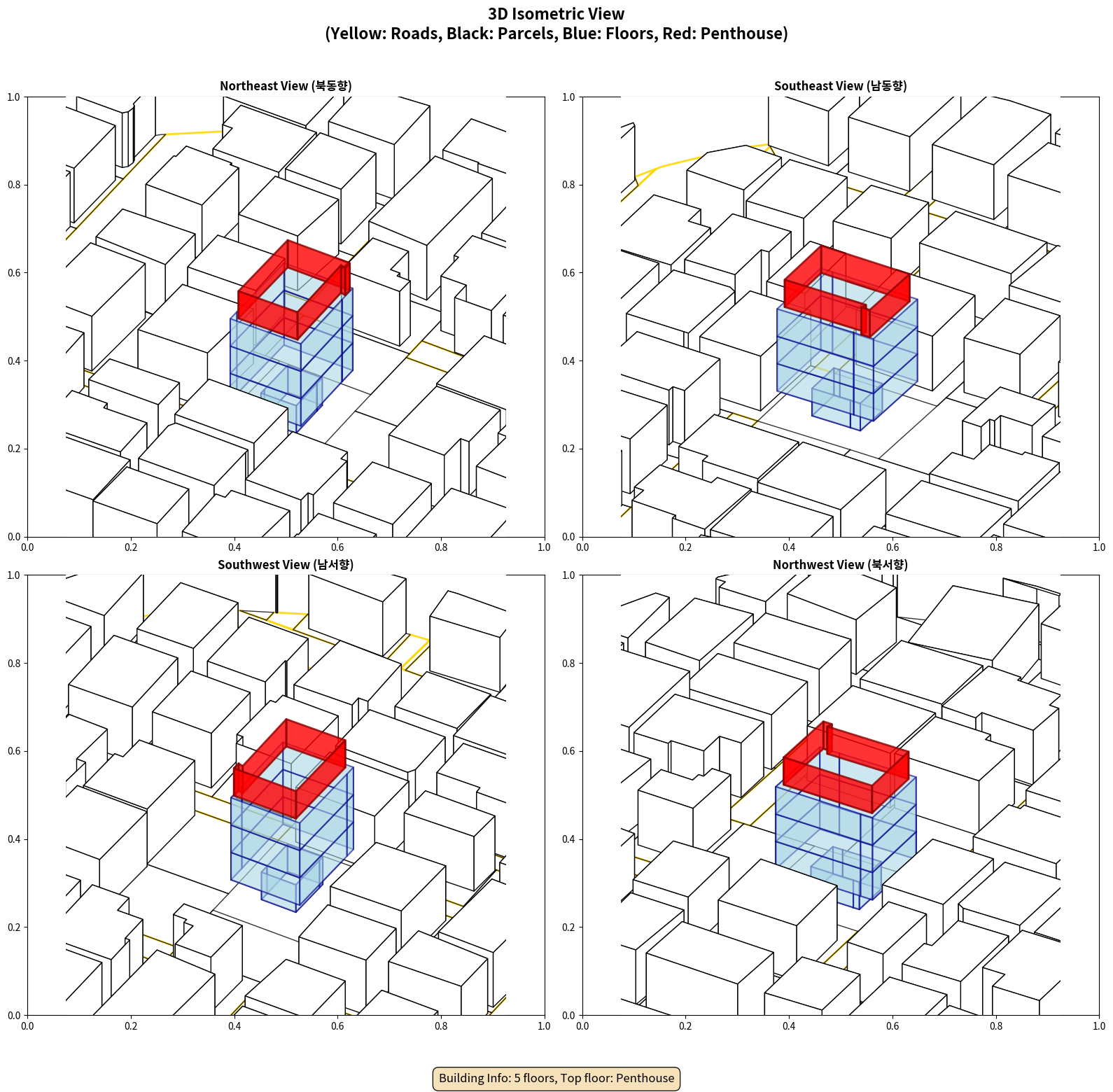 3D Isometric View
(Yellow: Roads, Black: Parcels, Blue: Floors, Red: Penthouse)

Northeast View (북동향)

1.0
0.8
0.6
0.4
0.2
0.0
0.0 0.2 0.4 0.6 0.8 1.0

Southeast View (남동향)

1.0
0.8
0.6
0.4
0.2
0.0
0.0 0.2 0.4 0.6 0.8 1.0

Southwest View (남서향)

1.0
0.8
0.6
0.4
0.2
0.0
0.0 0.2 0.4 0.6 0.8 1.0

Northwest View (북서향)

1.0
0.8
0.6
0.4
0.2
0.0
0.0 0.2 0.4 0.6 0.8 1.0

Building Info: 5 floors, Top floor: Penthouse