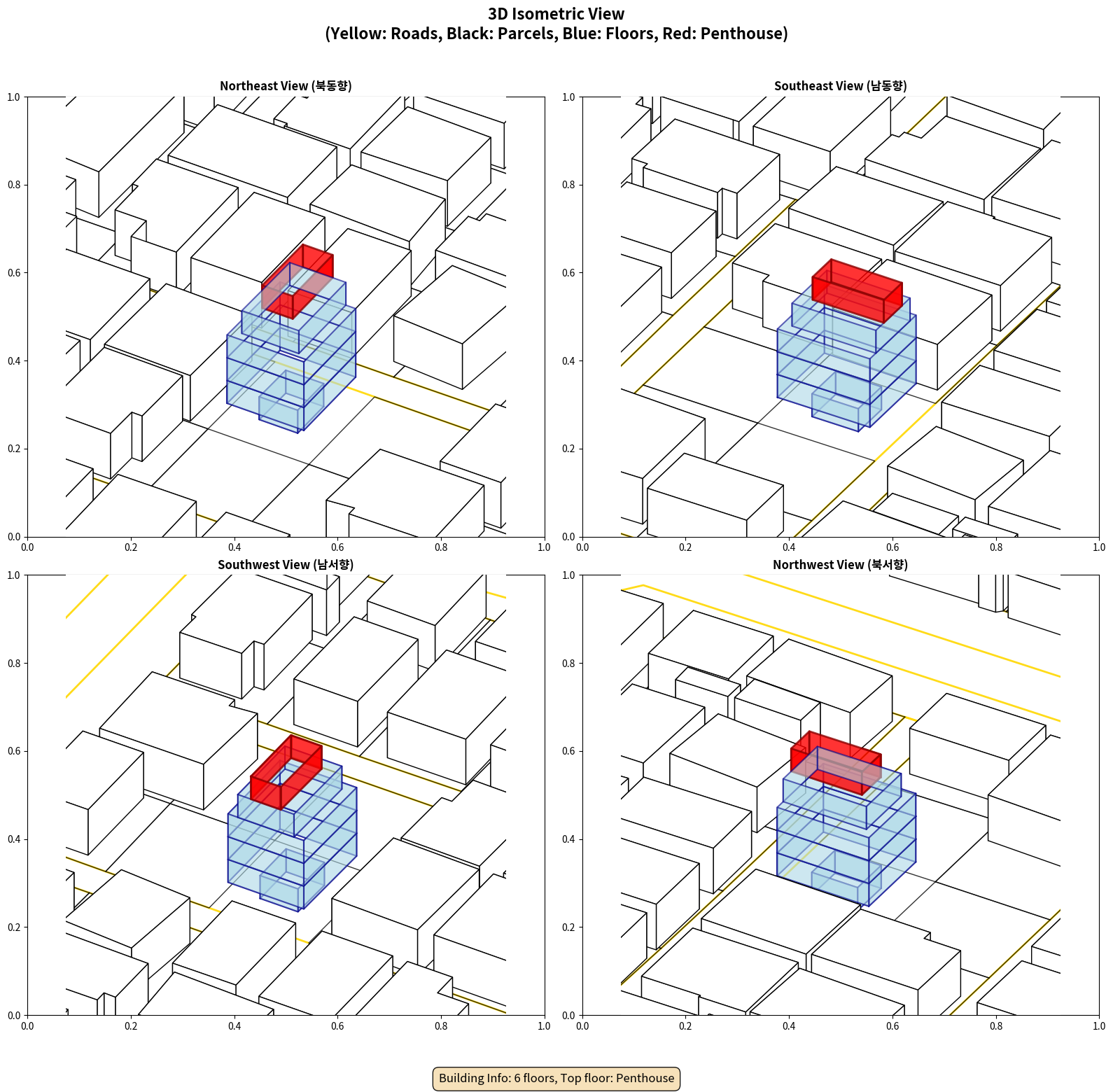 3D Isometric View
(Yellow: Roads, Black: Parcels, Blue: Floors, Red: Penthouse)

Northeast View (북동향)

1.0
0.8
0.6
0.4
0.2
0.0
0.0 0.2 0.4 0.6 0.8 1.0

Southeast View (남동향)

1.0
0.8
0.6
0.4
0.2
0.0
0.0 0.2 0.4 0.6 0.8 1.0

Southwest View (남서향)

1.0
0.8
0.6
0.4
0.2
0.0
0.0 0.2 0.4 0.6 0.8 1.0

Northwest View (북서향)

1.0
0.8
0.6
0.4
0.2
0.0
0.0 0.2 0.4 0.6 0.8 1.0

Building Info: 6 floors, Top floor: Penthouse