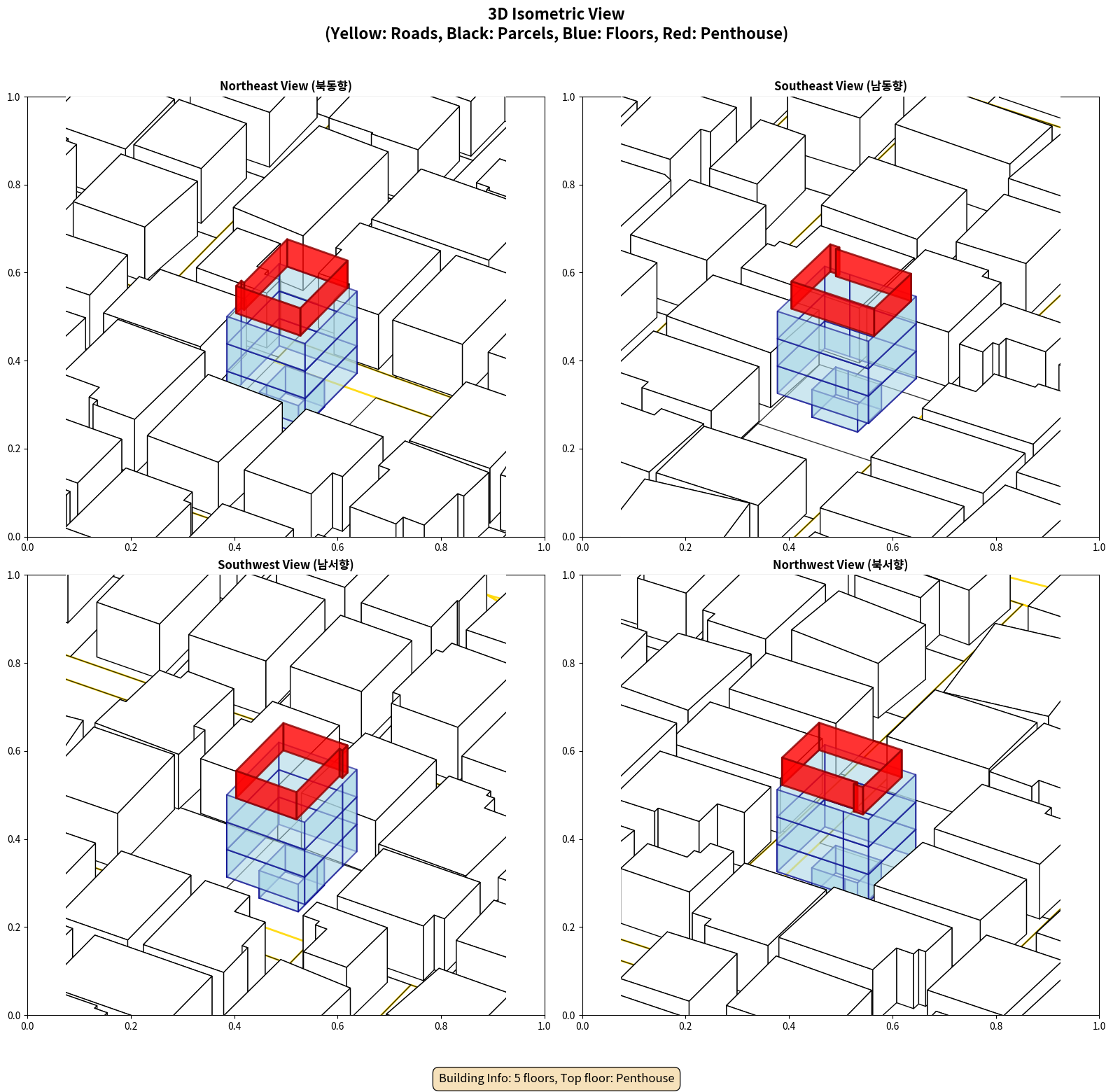 3D Isometric View
(Yellow: Roads, Black: Parcels, Blue: Floors, Red: Penthouse)

Northeast View (북동향)

1.0
0.8
0.6
0.4
0.2
0.0
0.0 0.2 0.4 0.6 0.8 1.0

Southeast View (남동향)

1.0
0.8
0.6
0.4
0.2
0.0
0.0 0.2 0.4 0.6 0.8 1.0

Southwest View (남서향)

1.0
0.8
0.6
0.4
0.2
0.0
0.0 0.2 0.4 0.6 0.8 1.0

Northwest View (북서향)

1.0
0.8
0.6
0.4
0.2
0.0
0.0 0.2 0.4 0.6 0.8 1.0

Building Info: 5 floors, Top floor: Penthouse