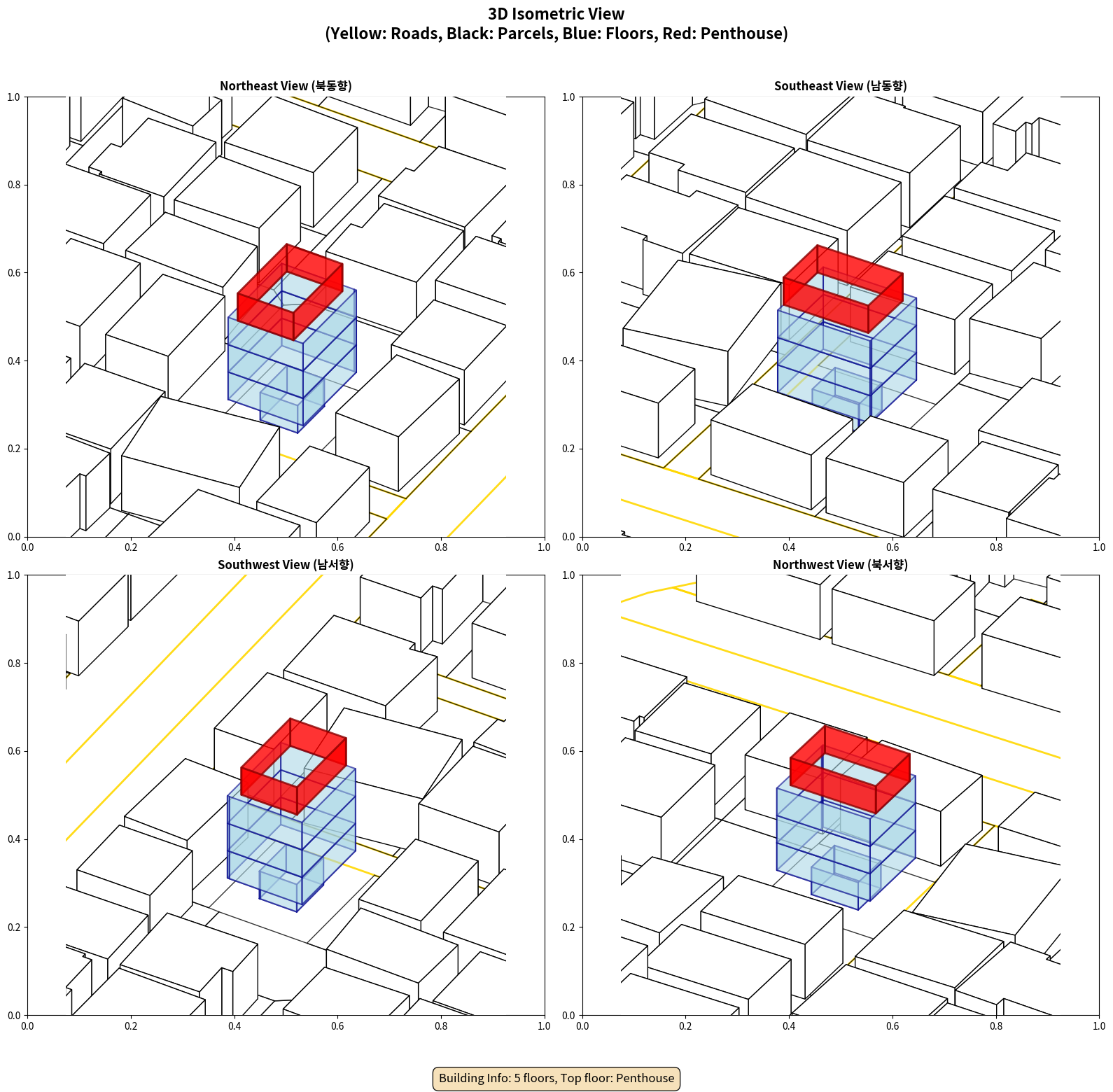 3D Isometric View
(Yellow: Roads, Black: Parcels, Blue: Floors, Red: Penthouse)

Northeast View (북동향)

1.0
0.8
0.6
0.4
0.2
0.0
0.0 0.2 0.4 0.6 0.8 1.0

Southeast View (남동향)

1.0
0.8
0.6
0.4
0.2
0.0
0.0 0.2 0.4 0.6 0.8 1.0

Southwest View (남서향)

1.0
0.8
0.6
0.4
0.2
0.0
0.0 0.2 0.4 0.6 0.8 1.0

Northwest View (북서향)

1.0
0.8
0.6
0.4
0.2
0.0
0.0 0.2 0.4 0.6 0.8 1.0

Building Info: 5 floors, Top floor: Penthouse