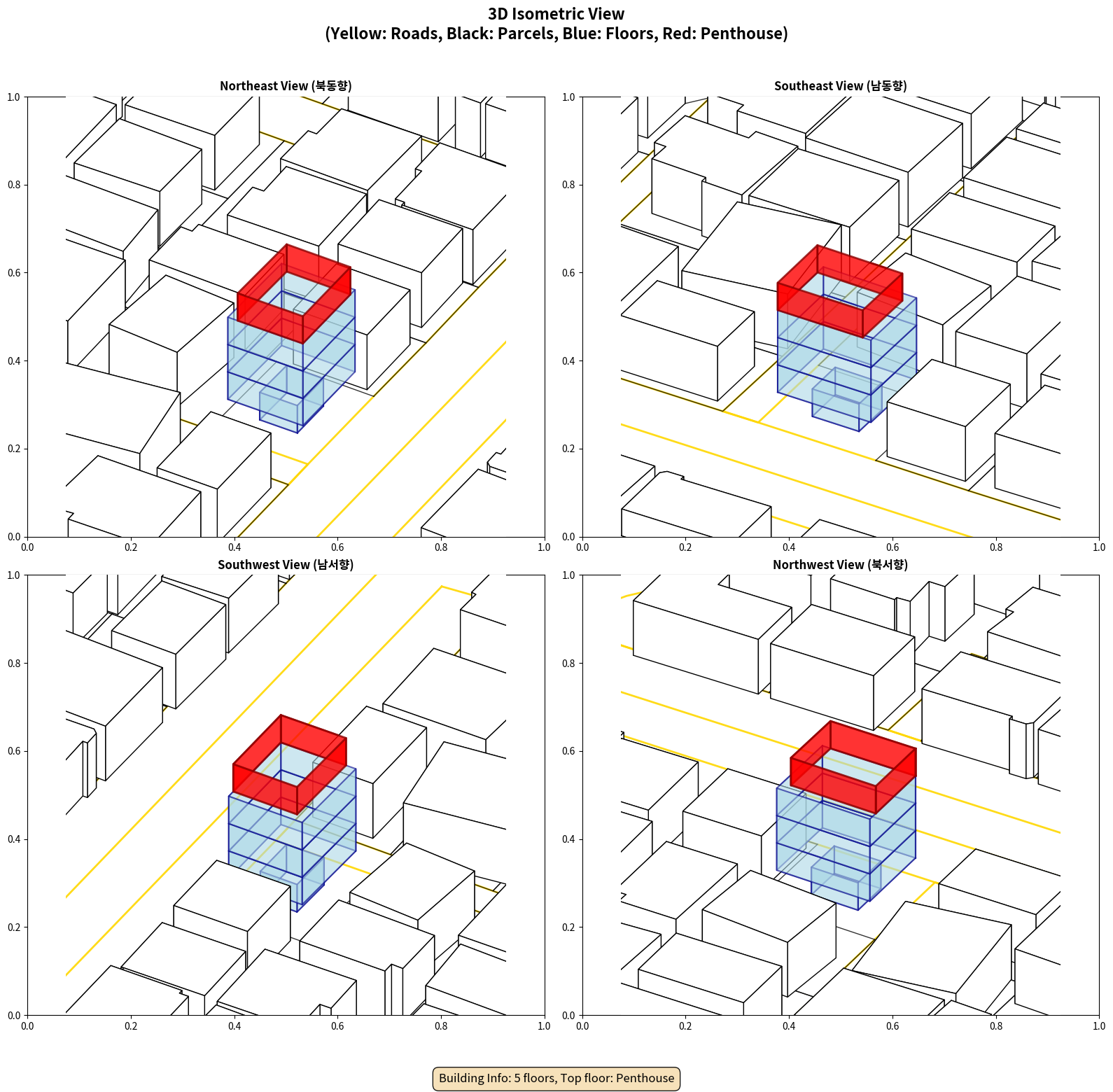 3D Isometric View
(Yellow: Roads, Black: Parcels, Blue: Floors, Red: Penthouse)

Northeast View (북동향)

1.0
0.8
0.6
0.4
0.2
0.0
0.0 0.2 0.4 0.6 0.8 1.0

Southeast View (남동향)

1.0
0.8
0.6
0.4
0.2
0.0
0.0 0.2 0.4 0.6 0.8 1.0

Southwest View (남서향)

1.0
0.8
0.6
0.4
0.2
0.0
0.0 0.2 0.4 0.6 0.8 1.0

Northwest View (북서향)

1.0
0.8
0.6
0.4
0.2
0.0
0.0 0.2 0.4 0.6 0.8 1.0

Building Info: 5 floors, Top floor: Penthouse