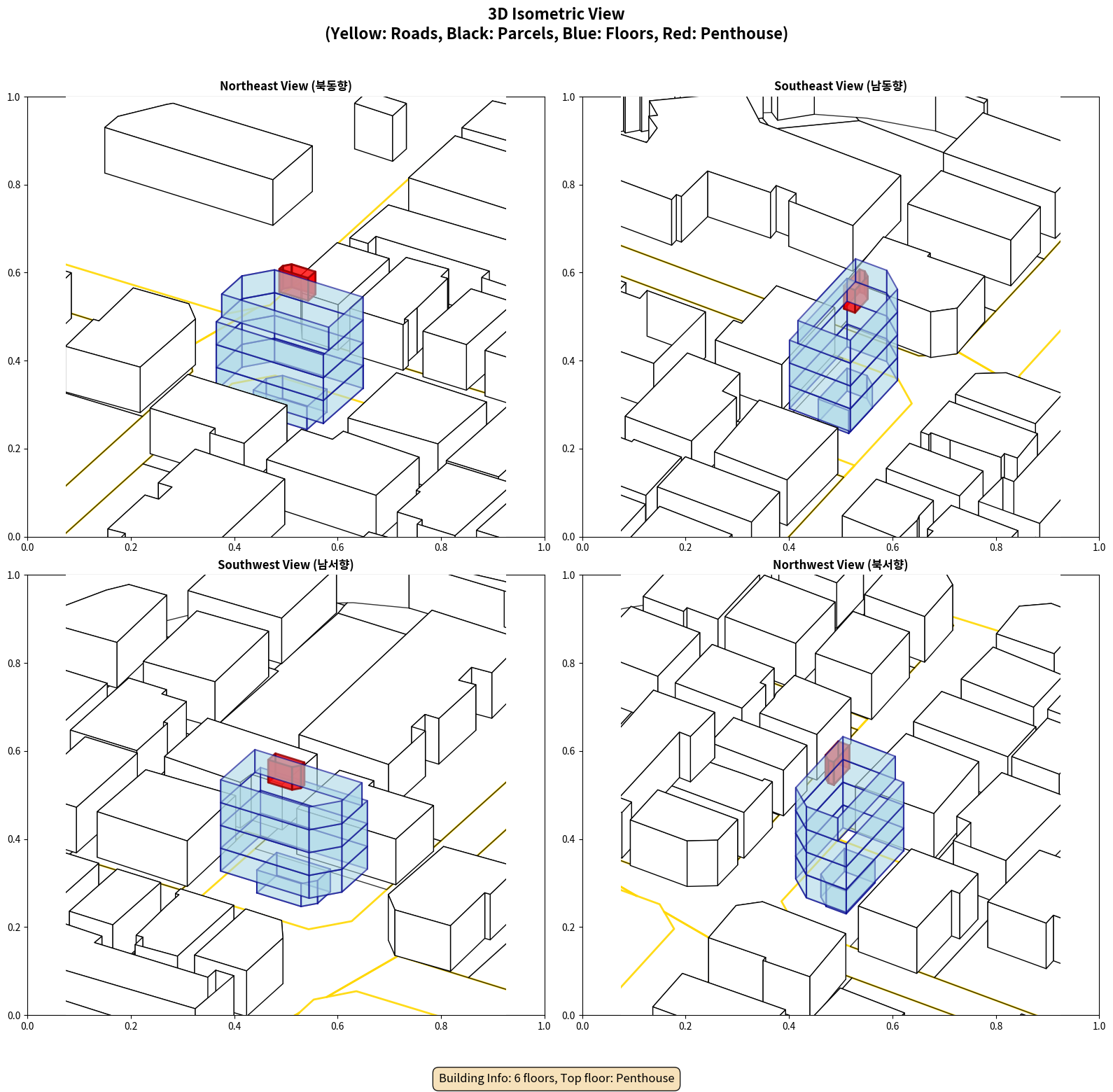 3D Isometric View
(Yellow: Roads, Black: Parcels, Blue: Floors, Red: Penthouse)

Northeast View (북동향)

1.0
0.8
0.6
0.4
0.2
0.0
0.0 0.2 0.4 0.6 0.8 1.0

Southeast View (남동향)

1.0
0.8
0.6
0.4
0.2
0.0
0.0 0.2 0.4 0.6 0.8 1.0

Southwest View (남서향)

1.0
0.8
0.6
0.4
0.2
0.0
0.0 0.2 0.4 0.6 0.8 1.0

Northwest View (북서향)

1.0
0.8
0.6
0.4
0.2
0.0
0.0 0.2 0.4 0.6 0.8 1.0

Building Info: 6 floors, Top floor: Penthouse