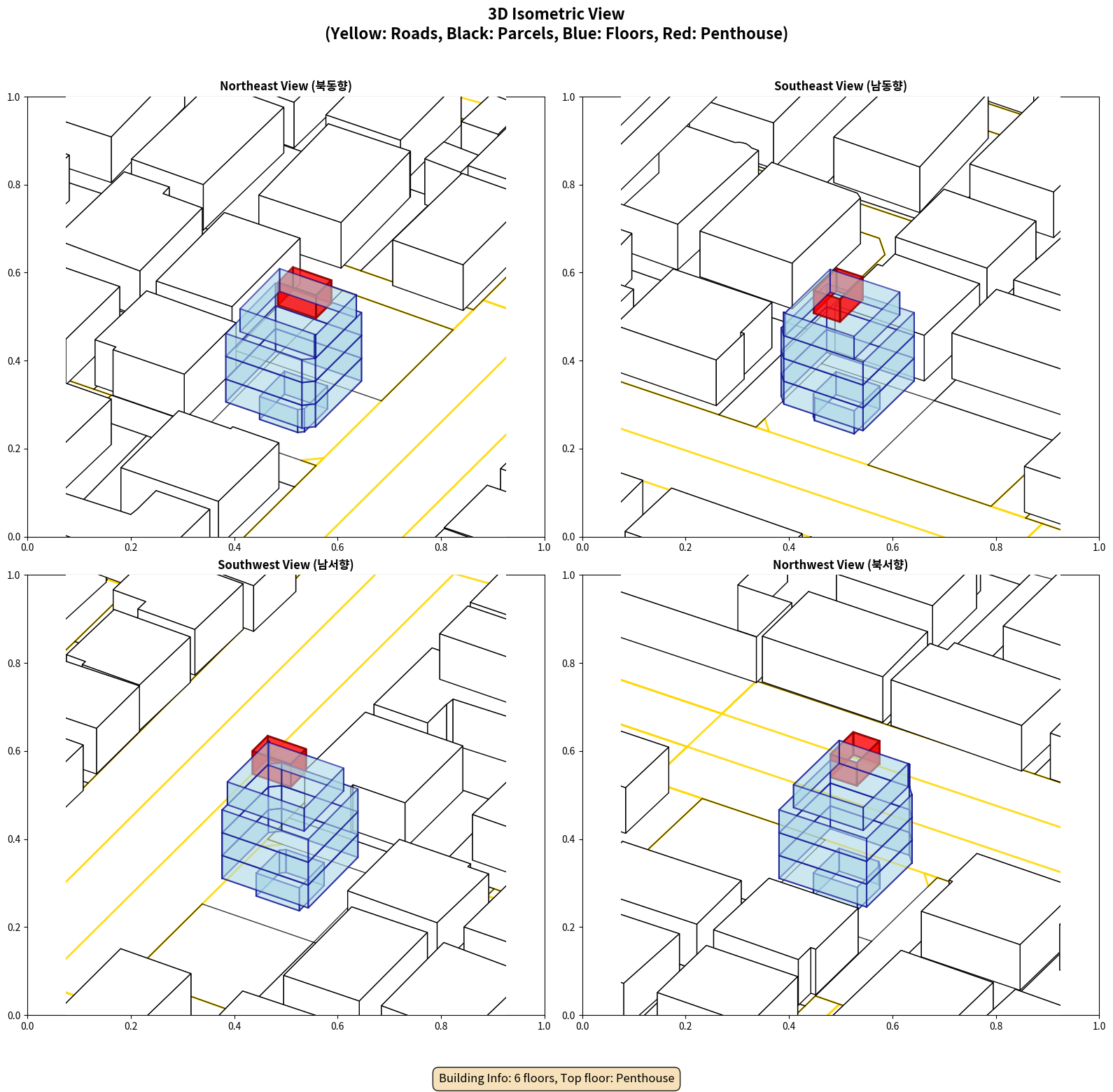 3D Isometric View
(Yellow: Roads, Black: Parcels, Blue: Floors, Red: Penthouse)

Northeast View (북동향)

1.0
0.8
0.6
0.4
0.2
0.0
0.0 0.2 0.4 0.6 0.8 1.0

Southeast View (남동향)

1.0
0.8
0.6
0.4
0.2
0.0
0.0 0.2 0.4 0.6 0.8 1.0

Southwest View (남서향)

1.0
0.8
0.6
0.4
0.2
0.0
0.0 0.2 0.4 0.6 0.8 1.0

Northwest View (북서향)

1.0
0.8
0.6
0.4
0.2
0.0
0.0 0.2 0.4 0.6 0.8 1.0

Building Info: 6 floors, Top floor: Penthouse