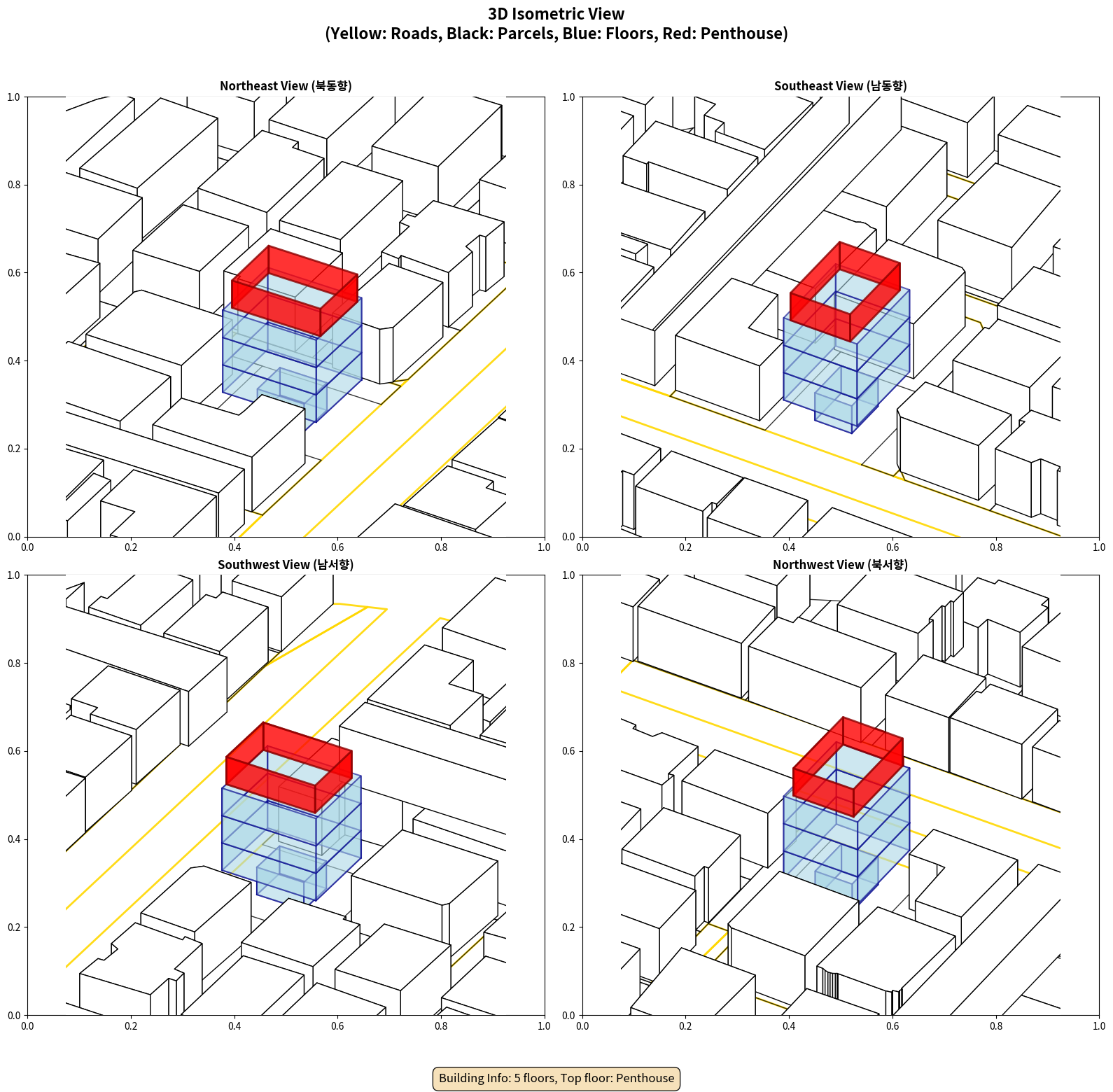 3D Isometric View
(Yellow: Roads, Black: Parcels, Blue: Floors, Red: Penthouse)

Northeast View (북동향)

1.0
0.8
0.6
0.4
0.2
0.0
0.0 0.2 0.4 0.6 0.8 1.0

Southeast View (남동향)

1.0
0.8
0.6
0.4
0.2
0.0
0.0 0.2 0.4 0.6 0.8 1.0

Southwest View (남서향)

1.0
0.8
0.6
0.4
0.2
0.0
0.0 0.2 0.4 0.6 0.8 1.0

Northwest View (북서향)

1.0
0.8
0.6
0.4
0.2
0.0
0.0 0.2 0.4 0.6 0.8 1.0

Building Info: 5 floors, Top floor: Penthouse