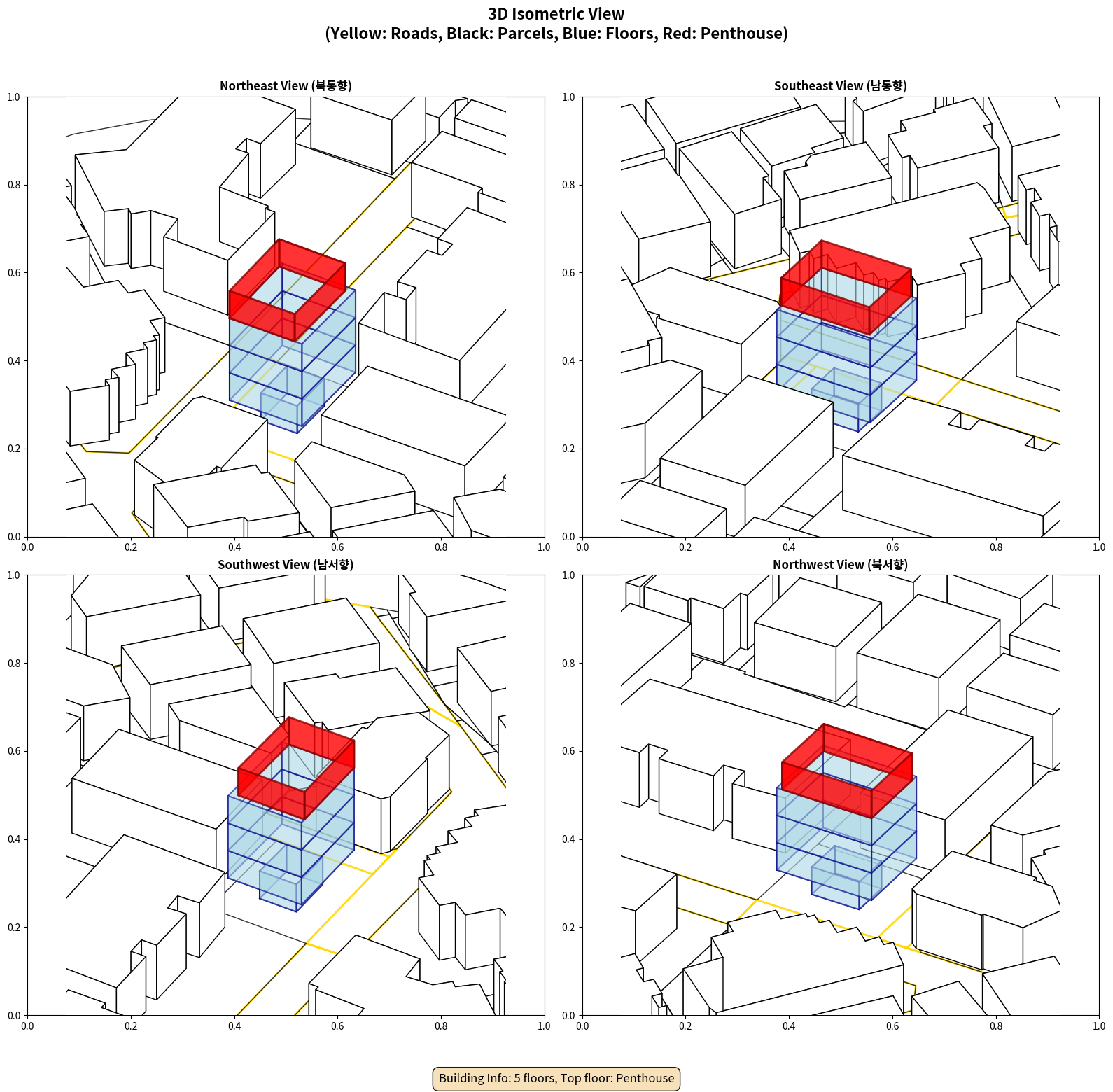 3D Isometric View
(Yellow: Roads, Black: Parcels, Blue: Floors, Red: Penthouse)

Northeast View (북동향)

1.0
0.8
0.6
0.4
0.2
0.0
0.0 0.2 0.4 0.6 0.8 1.0

Southeast View (남동향)

1.0
0.8
0.6
0.4
0.2
0.0
0.0 0.2 0.4 0.6 0.8 1.0

Southwest View (남서향)

1.0
0.8
0.6
0.4
0.2
0.0
0.0 0.2 0.4 0.6 0.8 1.0

Northwest View (북서향)

1.0
0.8
0.6
0.4
0.2
0.0
0.0 0.2 0.4 0.6 0.8 1.0

Building Info: 5 floors, Top floor: Penthouse