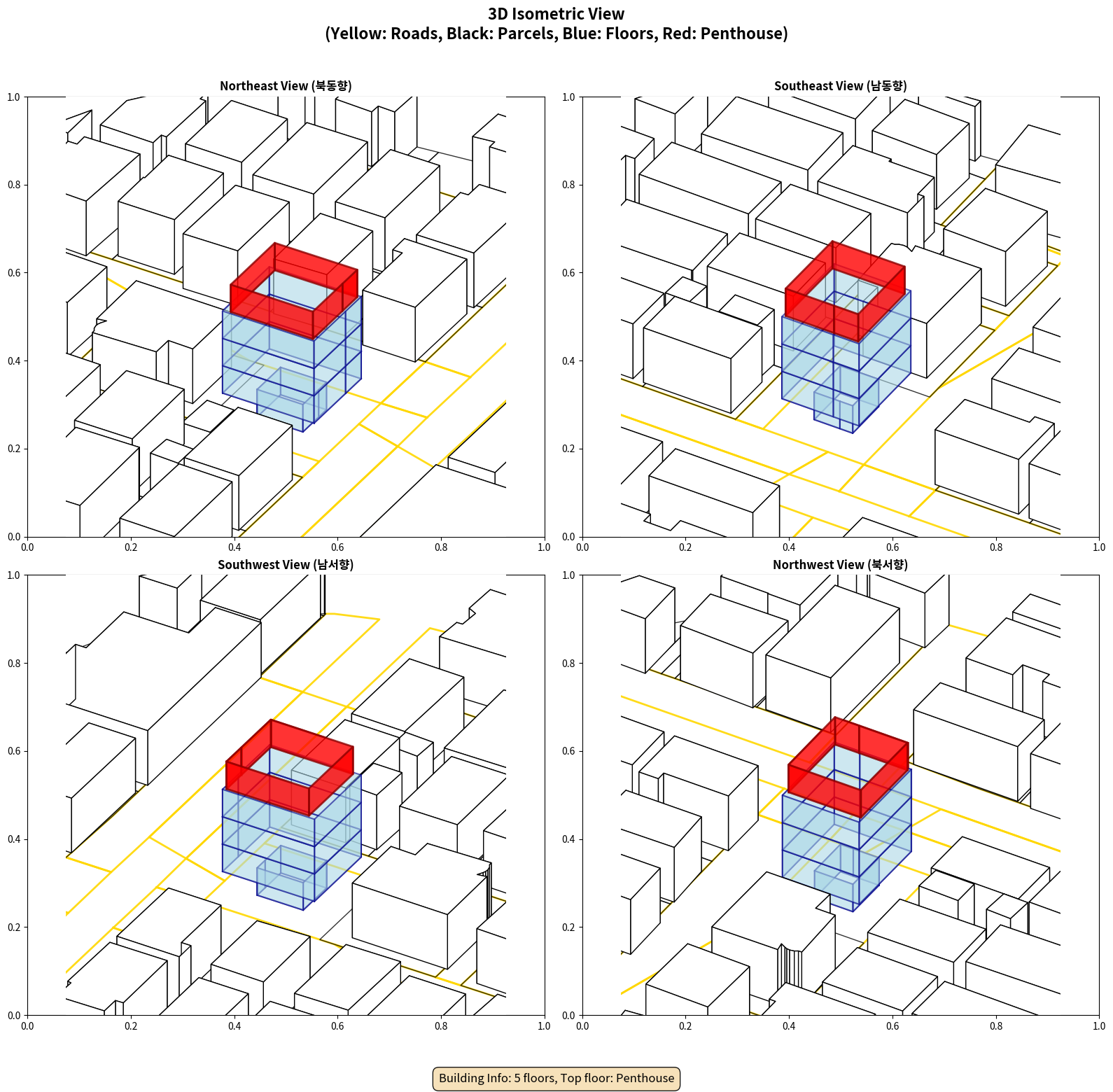 3D Isometric View
(Yellow: Roads, Black: Parcels, Blue: Floors, Red: Penthouse)

Northeast View (북동향)

1.0
0.8
0.6
0.4
0.2
0.0
0.0 0.2 0.4 0.6 0.8 1.0

Southeast View (남동향)

1.0
0.8
0.6
0.4
0.2
0.0
0.0 0.2 0.4 0.6 0.8 1.0

Southwest View (남서향)

1.0
0.8
0.6
0.4
0.2
0.0
0.0 0.2 0.4 0.6 0.8 1.0

Northwest View (북서향)

1.0
0.8
0.6
0.4
0.2
0.0
0.0 0.2 0.4 0.6 0.8 1.0

Building Info: 5 floors, Top floor: Penthouse