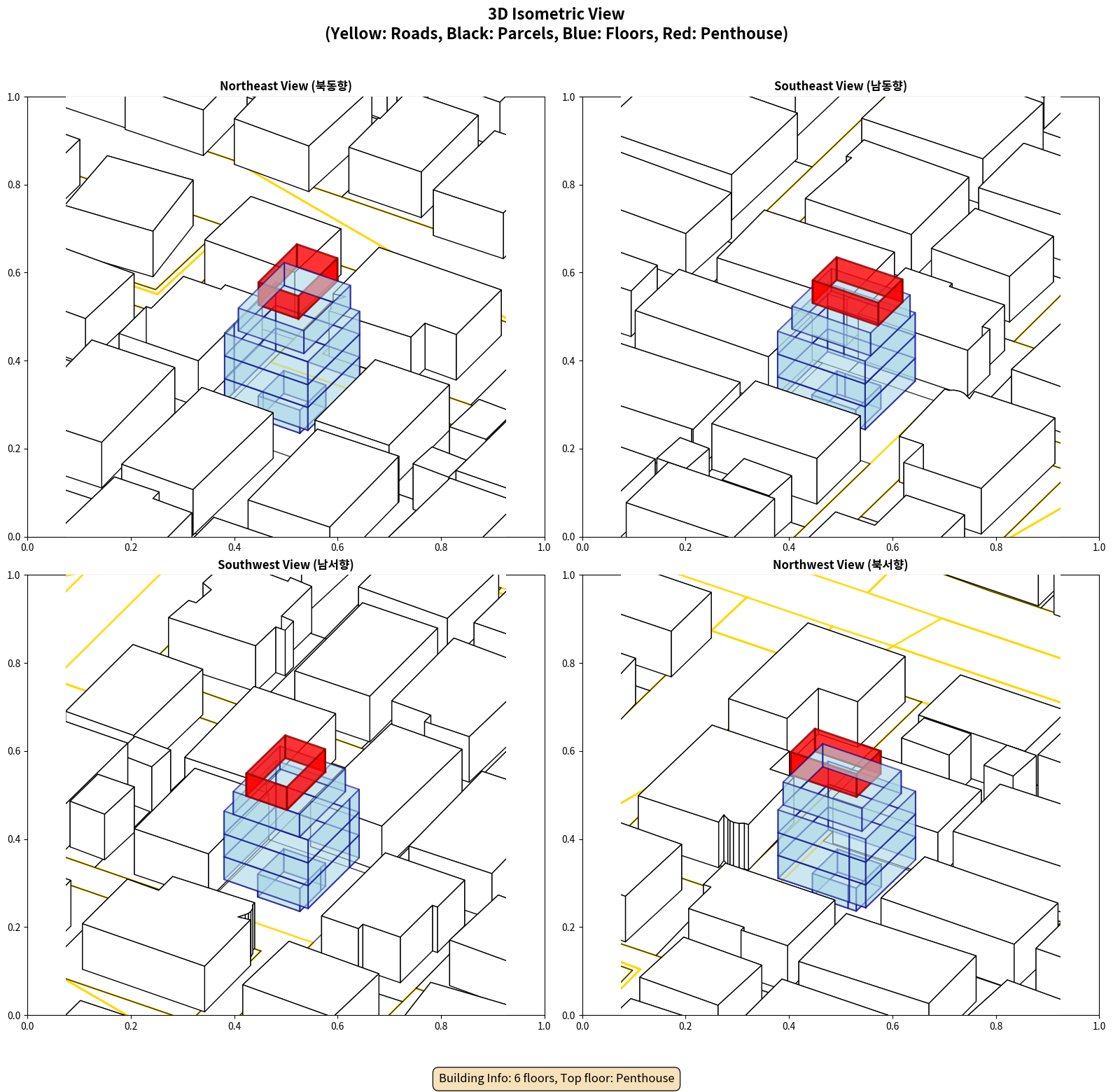 3D Isometric View
(Yellow: Roads, Black: Parcels, Blue: Floors, Red: Penthouse)

Northeast View (북동향)

1.0
0.8
0.6
0.4
0.2
0.0
0.0 0.2 0.4 0.6 0.8 1.0

Southeast View (남동향)

1.0
0.8
0.6
0.4
0.2
0.0
0.0 0.2 0.4 0.6 0.8 1.0

Southwest View (남서향)

1.0
0.8
0.6
0.4
0.2
0.0
0.0 0.2 0.4 0.6 0.8 1.0

Northwest View (북서향)

1.0
0.8
0.6
0.4
0.2
0.0
0.0 0.2 0.4 0.6 0.8 1.0

Building Info: 6 floors, Top floor: Penthouse