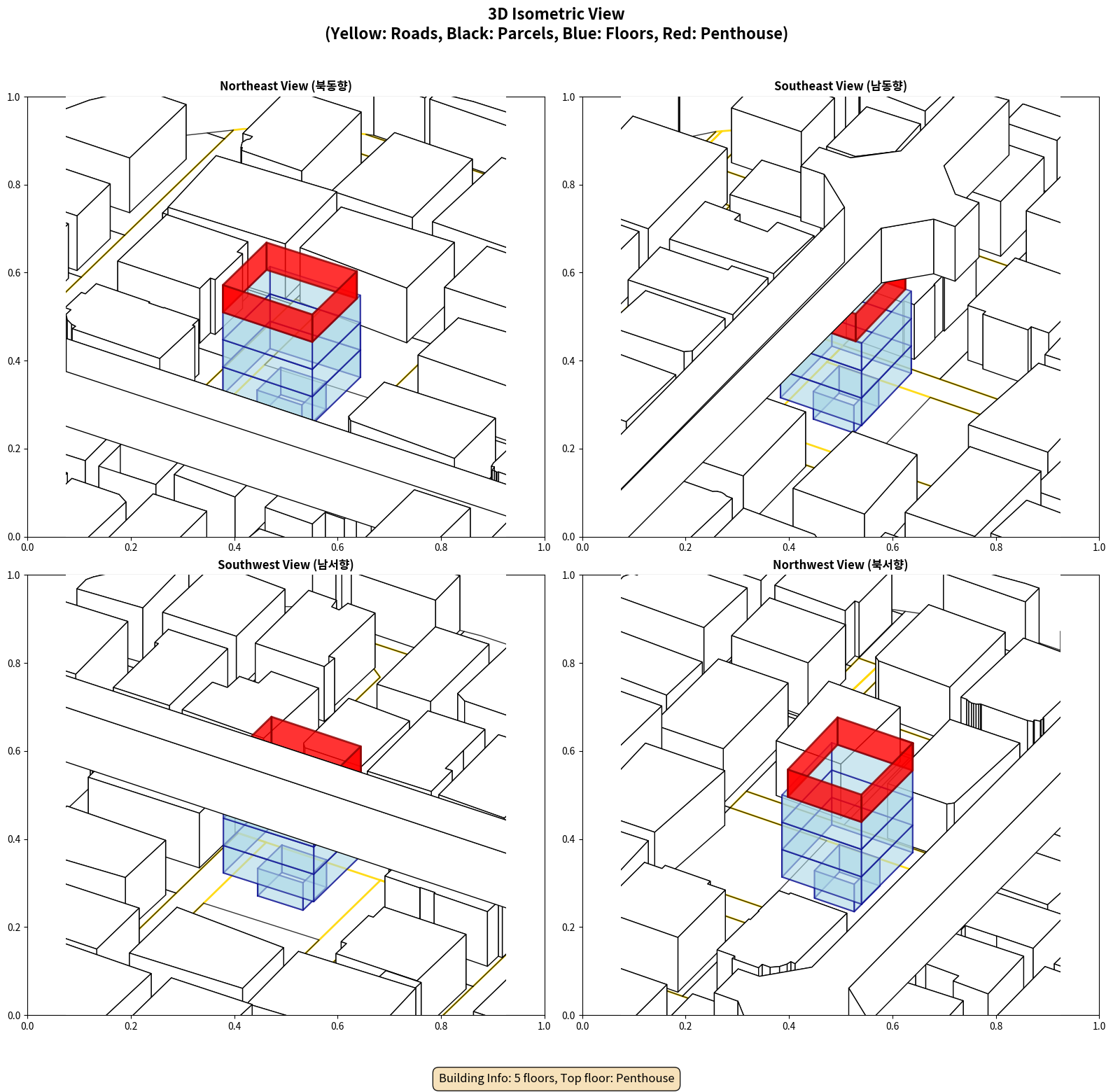 3D Isometric View
(Yellow: Roads, Black: Parcels, Blue: Floors, Red: Penthouse)

Northeast View (북동향)

1.0
0.8
0.6
0.4
0.2
0.0
0.0 0.2 0.4 0.6 0.8 1.0

Southeast View (남동향)

1.0
0.8
0.6
0.4
0.2
0.0
0.0 0.2 0.4 0.6 0.8 1.0

Southwest View (남서향)

1.0
0.8
0.6
0.4
0.2
0.0
0.0 0.2 0.4 0.6 0.8 1.0

Northwest View (북서향)

1.0
0.8
0.6
0.4
0.2
0.0
0.0 0.2 0.4 0.6 0.8 1.0

Building Info: 5 floors, Top floor: Penthouse