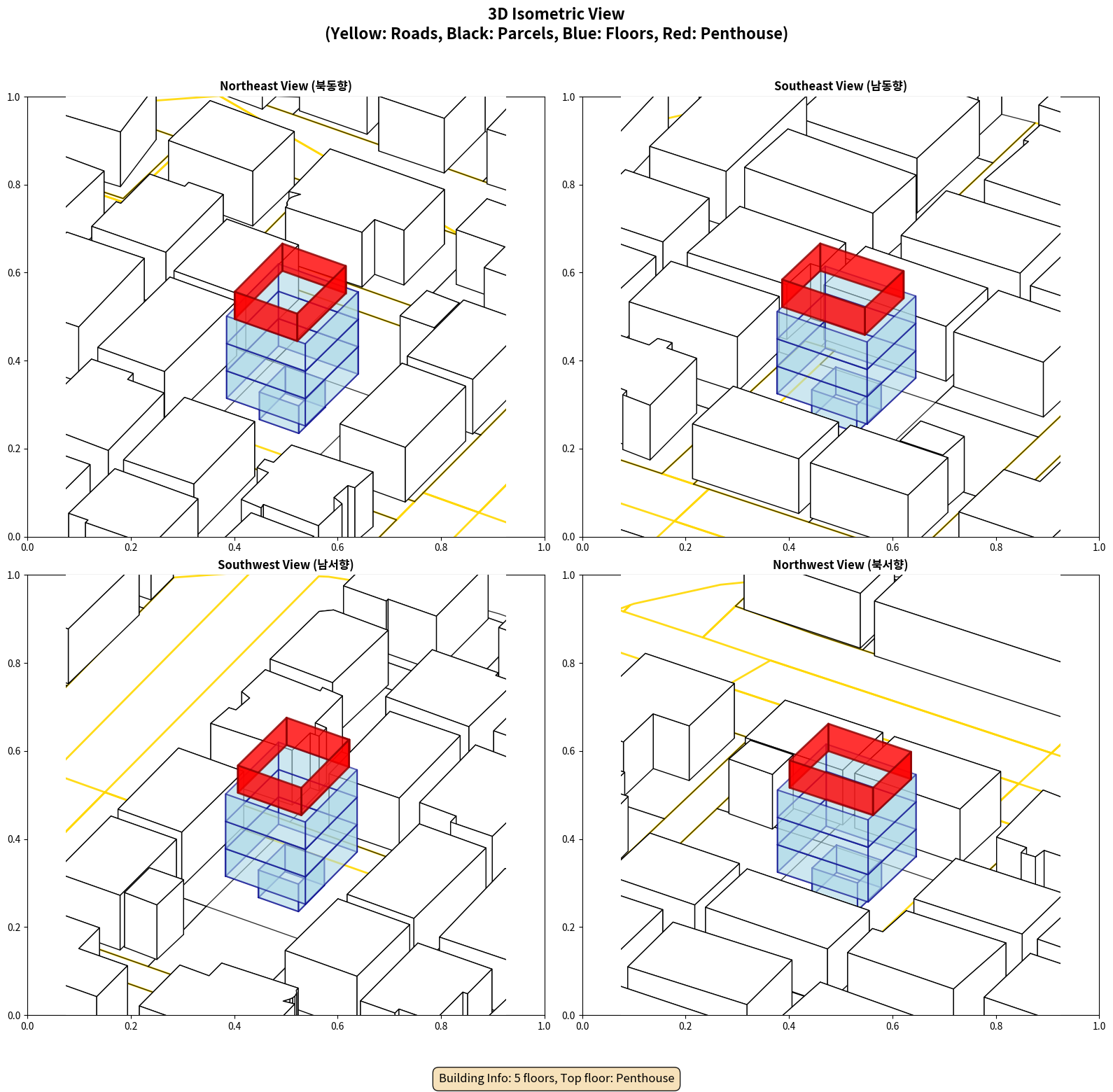 3D Isometric View
(Yellow: Roads, Black: Parcels, Blue: Floors, Red: Penthouse)

Northeast View (북동향)
1.0
0.8
0.6
0.4
0.2
0.0
0.0 0.2 0.4 0.6 0.8 1.0

Southeast View (남동향)
1.0
0.8
0.6
0.4
0.2
0.0
0.0 0.2 0.4 0.6 0.8 1.0

Southwest View (남서향)
1.0
0.8
0.6
0.4
0.2
0.0
0.0 0.2 0.4 0.6 0.8 1.0

Northwest View (북서향)
1.0
0.8
0.6
0.4
0.2
0.0
0.0 0.2 0.4 0.6 0.8 1.0

Building Info: 5 floors, Top floor: Penthouse