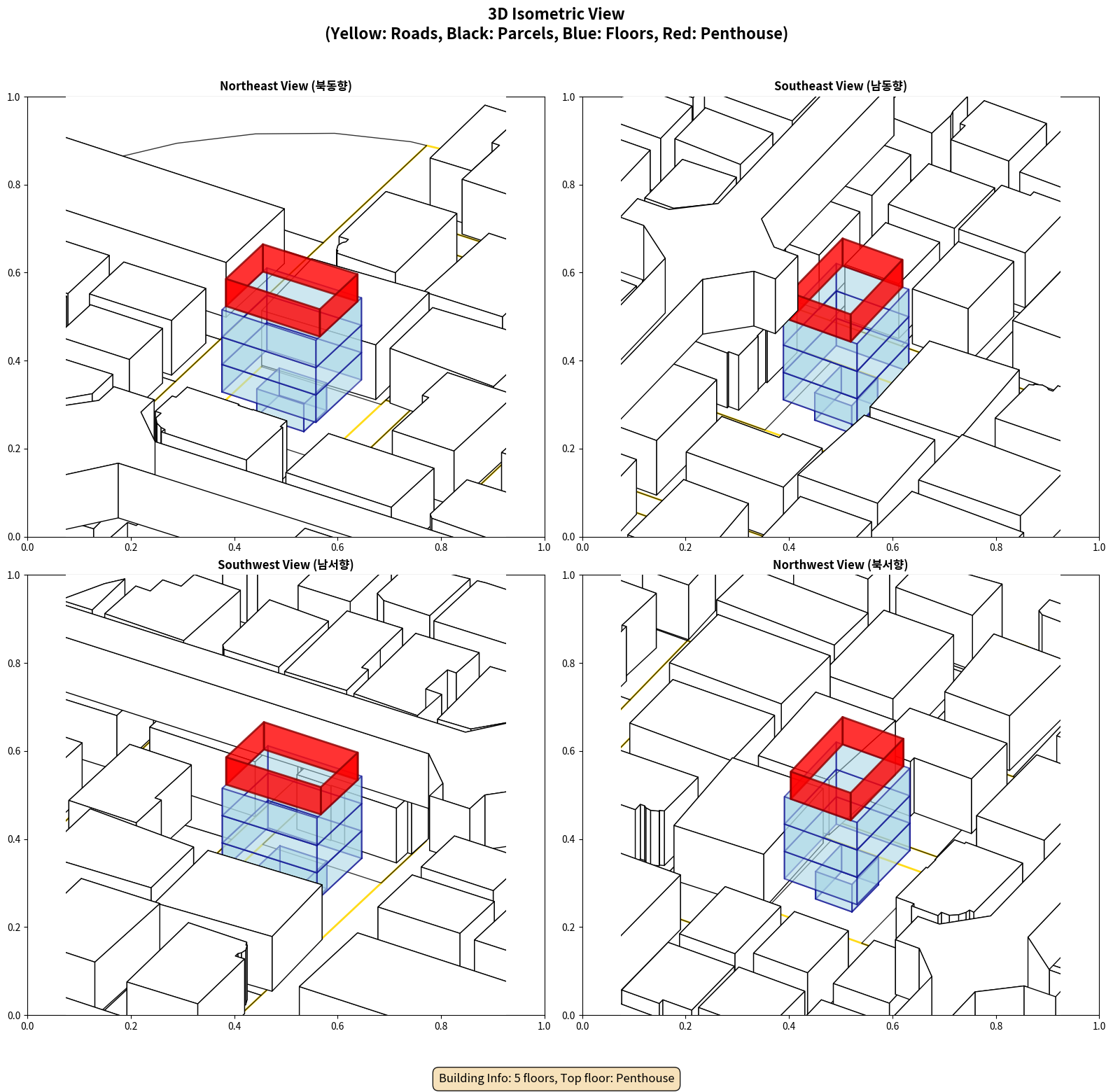 3D Isometric View
(Yellow: Roads, Black: Parcels, Blue: Floors, Red: Penthouse)

Northeast View (북동향)

1.0
0.8
0.6
0.4
0.2
0.0
0.0 0.2 0.4 0.6 0.8 1.0

Southeast View (남동향)

1.0
0.8
0.6
0.4
0.2
0.0
0.0 0.2 0.4 0.6 0.8 1.0

Southwest View (남서향)

1.0
0.8
0.6
0.4
0.2
0.0
0.0 0.2 0.4 0.6 0.8 1.0

Northwest View (북서향)

1.0
0.8
0.6
0.4
0.2
0.0
0.0 0.2 0.4 0.6 0.8 1.0

Building Info: 5 floors, Top floor: Penthouse