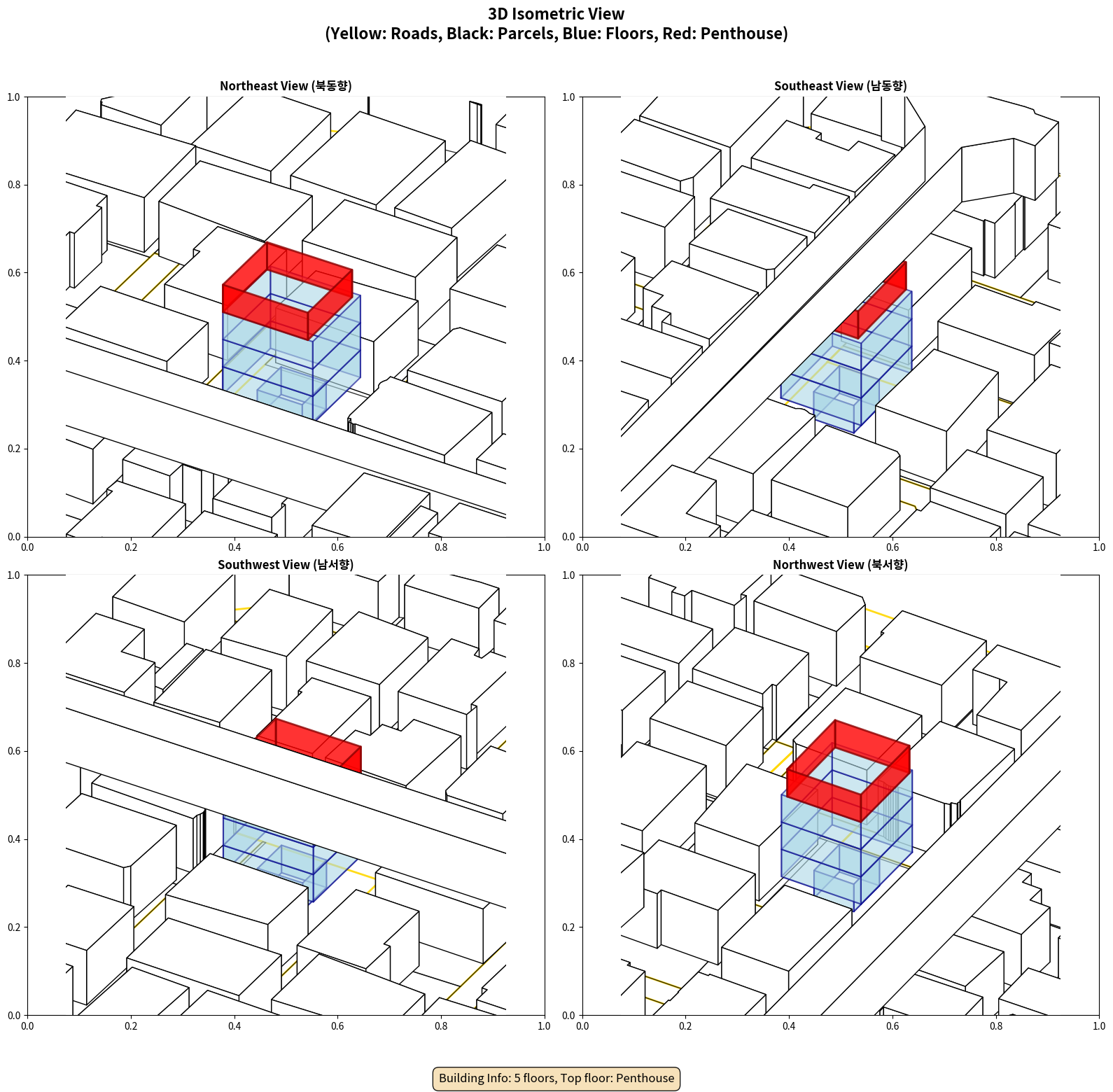 3D Isometric View
(Yellow: Roads, Black: Parcels, Blue: Floors, Red: Penthouse)

Northeast View (북동향)

1.0
0.8
0.6
0.4
0.2
0.0
0.0 0.2 0.4 0.6 0.8 1.0

Southeast View (남동향)

1.0
0.8
0.6
0.4
0.2
0.0
0.0 0.2 0.4 0.6 0.8 1.0

Southwest View (남서향)

1.0
0.8
0.6
0.4
0.2
0.0
0.0 0.2 0.4 0.6 0.8 1.0

Northwest View (북서향)

1.0
0.8
0.6
0.4
0.2
0.0
0.0 0.2 0.4 0.6 0.8 1.0

Building Info: 5 floors, Top floor: Penthouse