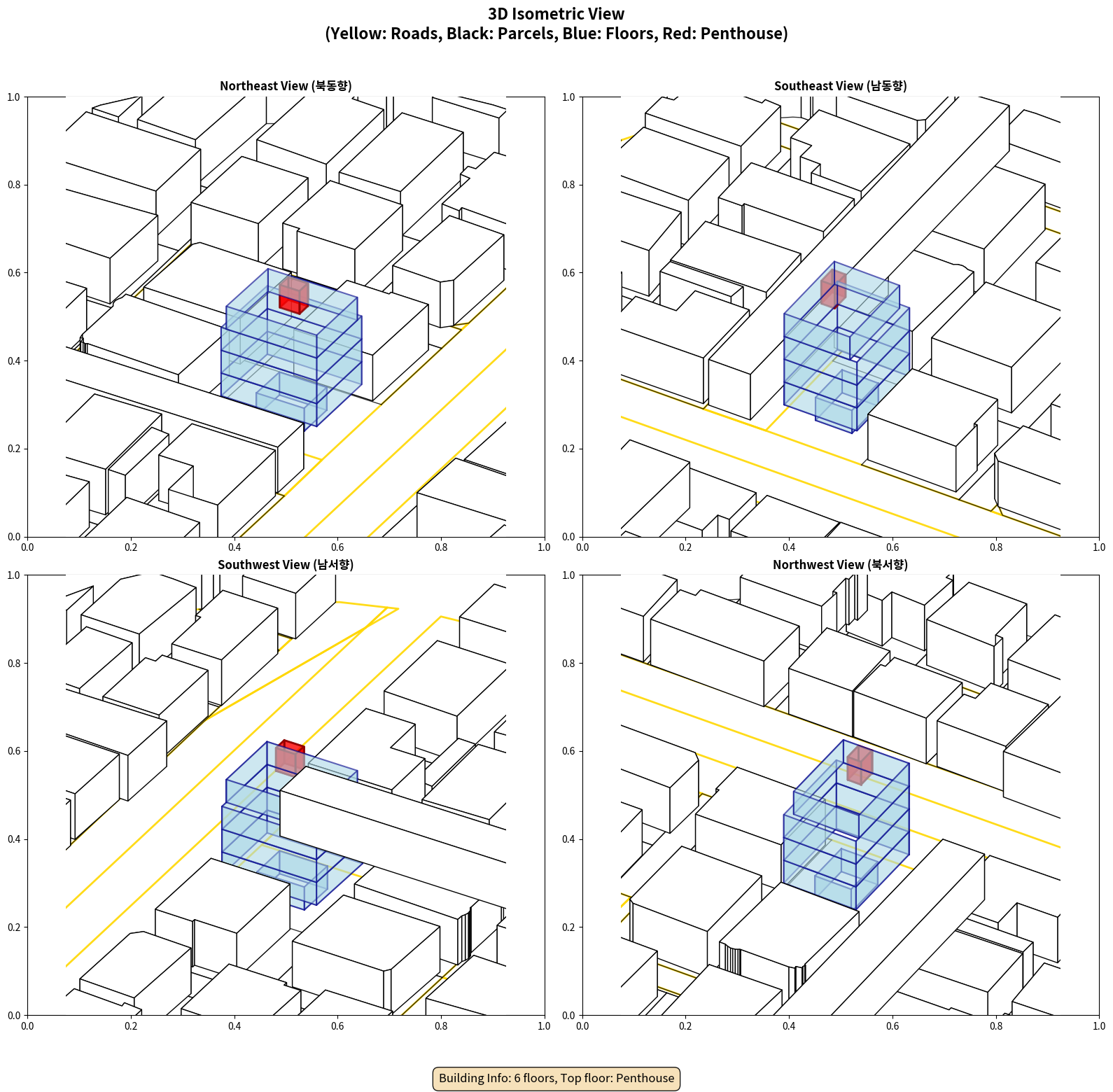 3D Isometric View
(Yellow: Roads, Black: Parcels, Blue: Floors, Red: Penthouse)

Northeast View (북동향)

1.0
0.8
0.6
0.4
0.2
0.0
0.0 0.2 0.4 0.6 0.8 1.0

Southeast View (남동향)

1.0
0.8
0.6
0.4
0.2
0.0
0.0 0.2 0.4 0.6 0.8 1.0

Southwest View (남서향)

1.0
0.8
0.6
0.4
0.2
0.0
0.0 0.2 0.4 0.6 0.8 1.0

Northwest View (북서향)

1.0
0.8
0.6
0.4
0.2
0.0
0.0 0.2 0.4 0.6 0.8 1.0

Building Info: 6 floors, Top floor: Penthouse