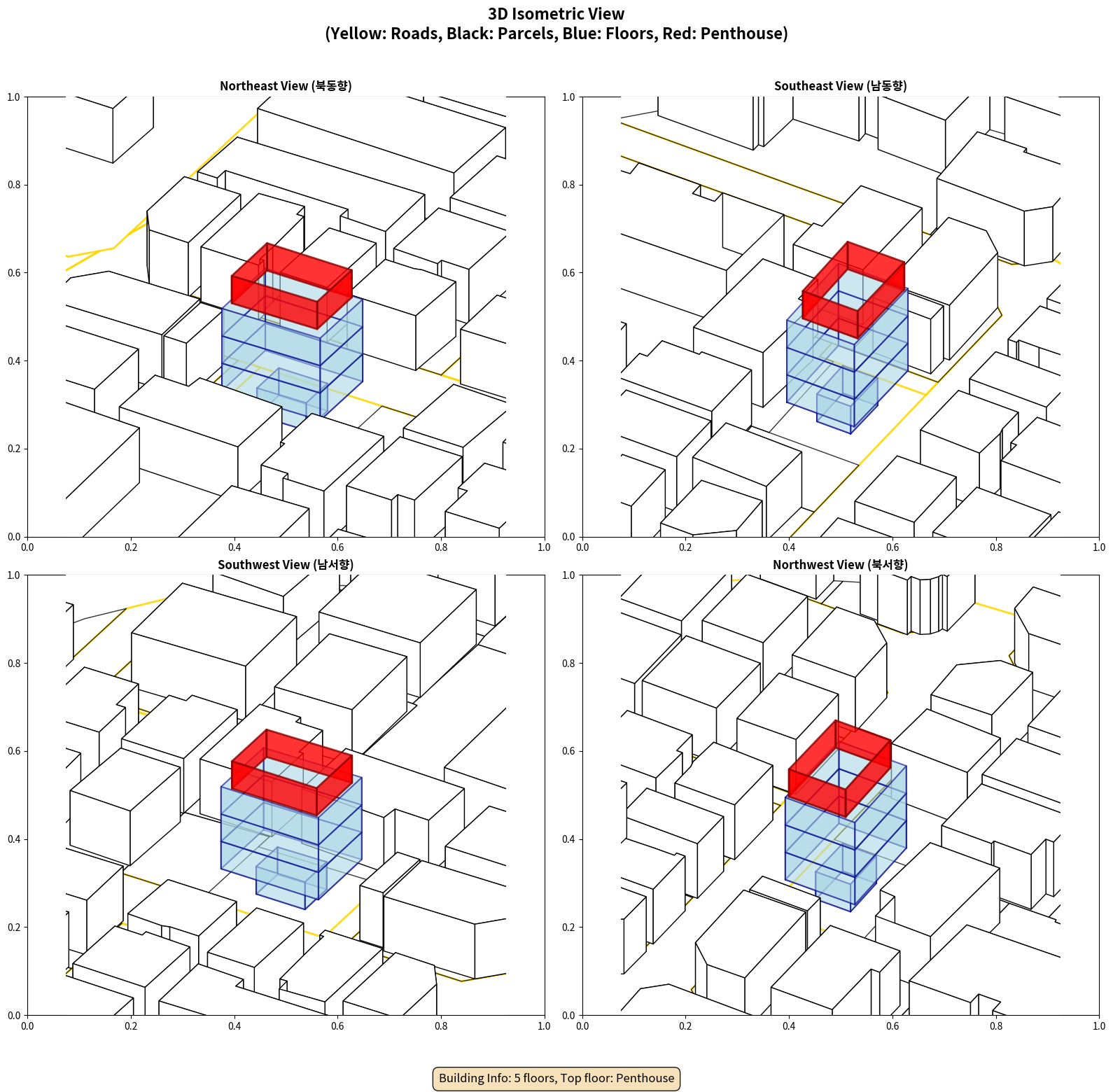 3D Isometric View
(Yellow: Roads, Black: Parcels, Blue: Floors, Red: Penthouse)

Northeast View (북동향)

1.0
0.8
0.6
0.4
0.2
0.0
0.0 0.2 0.4 0.6 0.8 1.0

Southeast View (남동향)

1.0
0.8
0.6
0.4
0.2
0.0
0.0 0.2 0.4 0.6 0.8 1.0

Southwest View (남서향)

1.0
0.8
0.6
0.4
0.2
0.0
0.0 0.2 0.4 0.6 0.8 1.0

Northwest View (북서향)

1.0
0.8
0.6
0.4
0.2
0.0
0.0 0.2 0.4 0.6 0.8 1.0

Building Info: 5 floors, Top floor: Penthouse