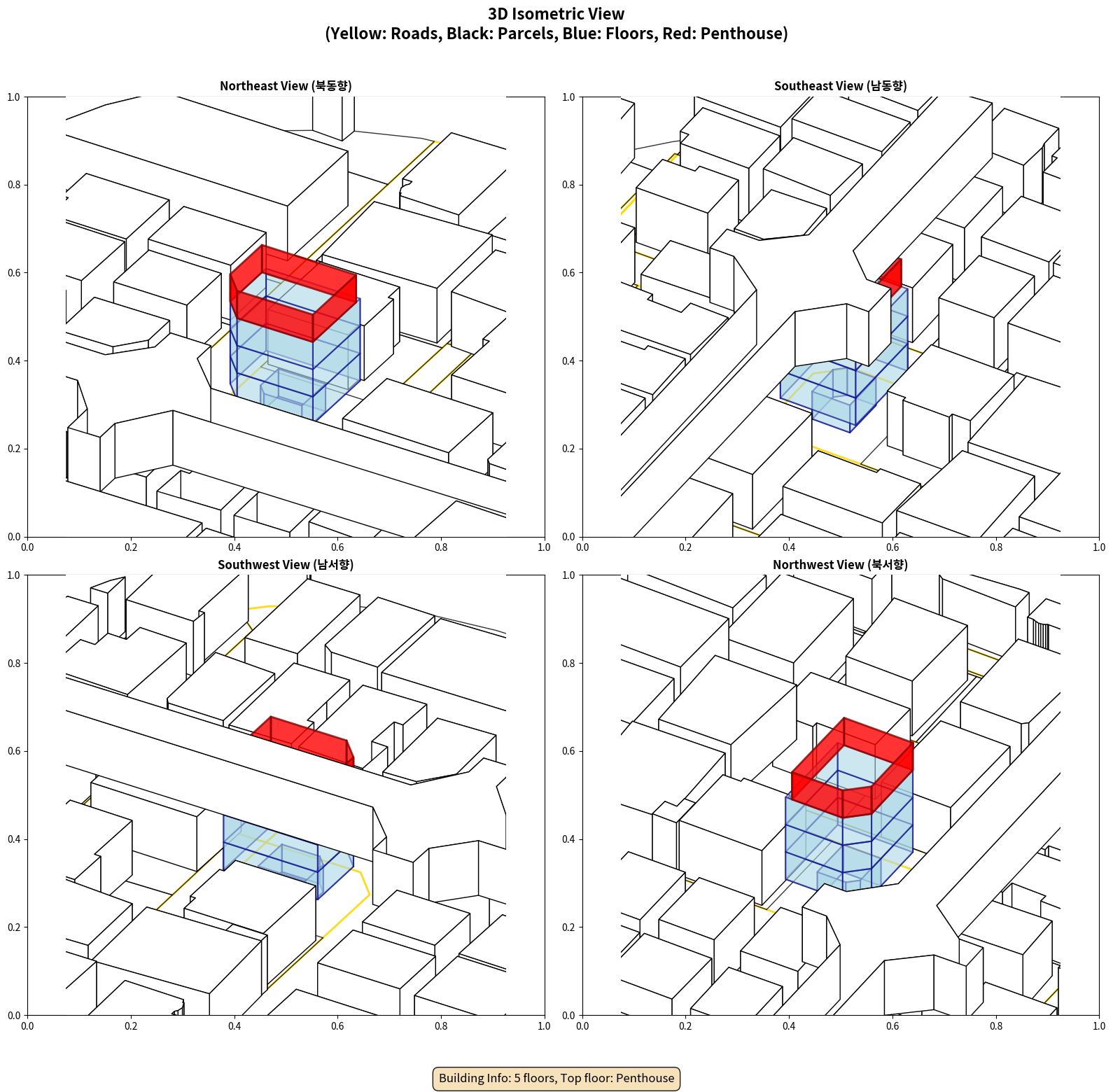 3D Isometric View
(Yellow: Roads, Black: Parcels, Blue: Floors, Red: Penthouse)

Northeast View (북동향)

1.0
0.8
0.6
0.4
0.2
0.0
0.0 0.2 0.4 0.6 0.8 1.0

Southeast View (남동향)

1.0
0.8
0.6
0.4
0.2
0.0
0.0 0.2 0.4 0.6 0.8 1.0

Southwest View (남서향)

1.0
0.8
0.6
0.4
0.2
0.0
0.0 0.2 0.4 0.6 0.8 1.0

Northwest View (북서향)

1.0
0.8
0.6
0.4
0.2
0.0
0.0 0.2 0.4 0.6 0.8 1.0

Building Info: 5 floors, Top floor: Penthouse