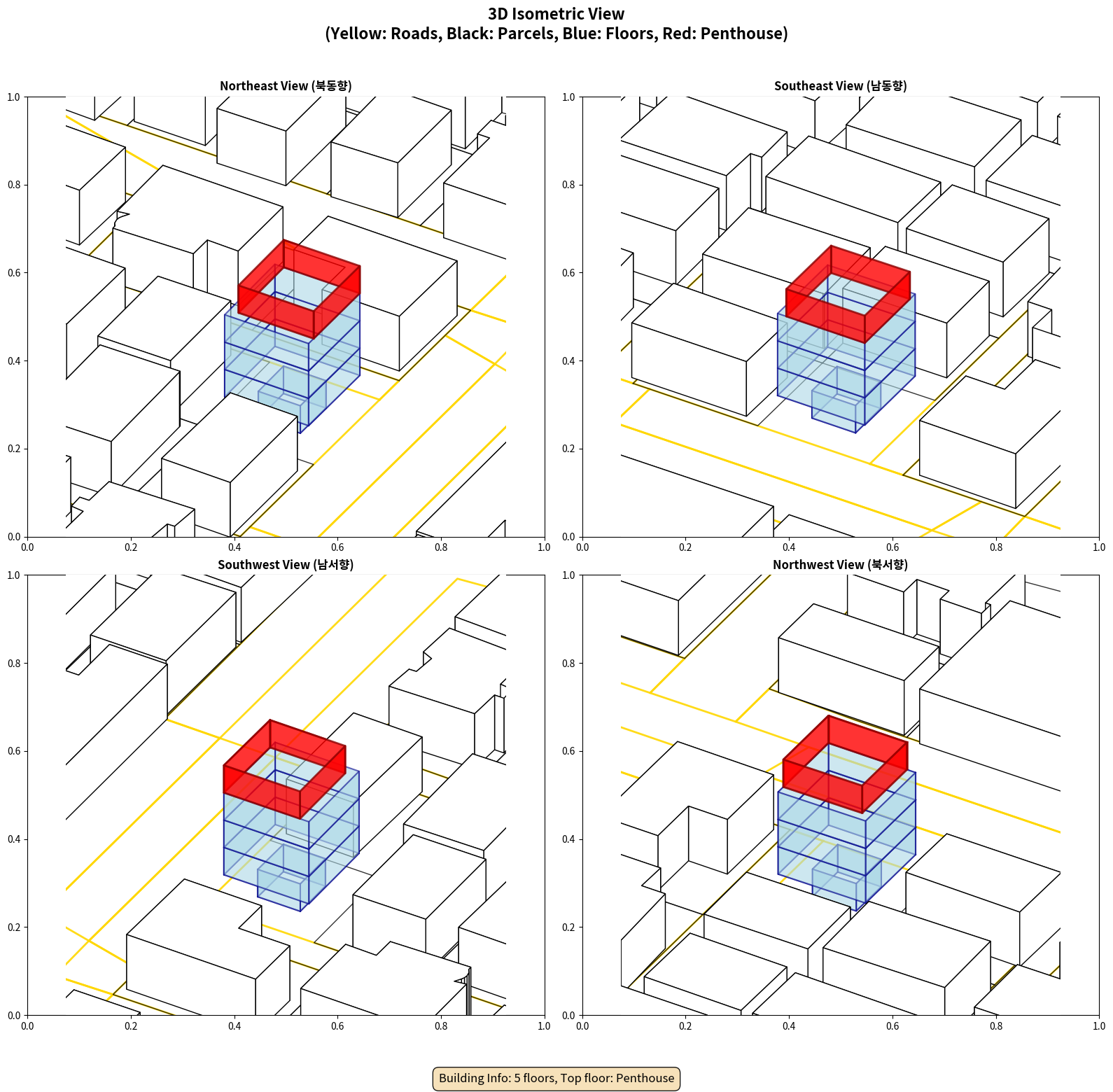 3D Isometric View
(Yellow: Roads, Black: Parcels, Blue: Floors, Red: Penthouse)

Northeast View (북동향)

1.0
0.8
0.6
0.4
0.2
0.0
0.0 0.2 0.4 0.6 0.8 1.0

Southeast View (남동향)

1.0
0.8
0.6
0.4
0.2
0.0
0.0 0.2 0.4 0.6 0.8 1.0

Southwest View (남서향)

1.0
0.8
0.6
0.4
0.2
0.0
0.0 0.2 0.4 0.6 0.8 1.0

Northwest View (북서향)

1.0
0.8
0.6
0.4
0.2
0.0
0.0 0.2 0.4 0.6 0.8 1.0

Building Info: 5 floors, Top floor: Penthouse