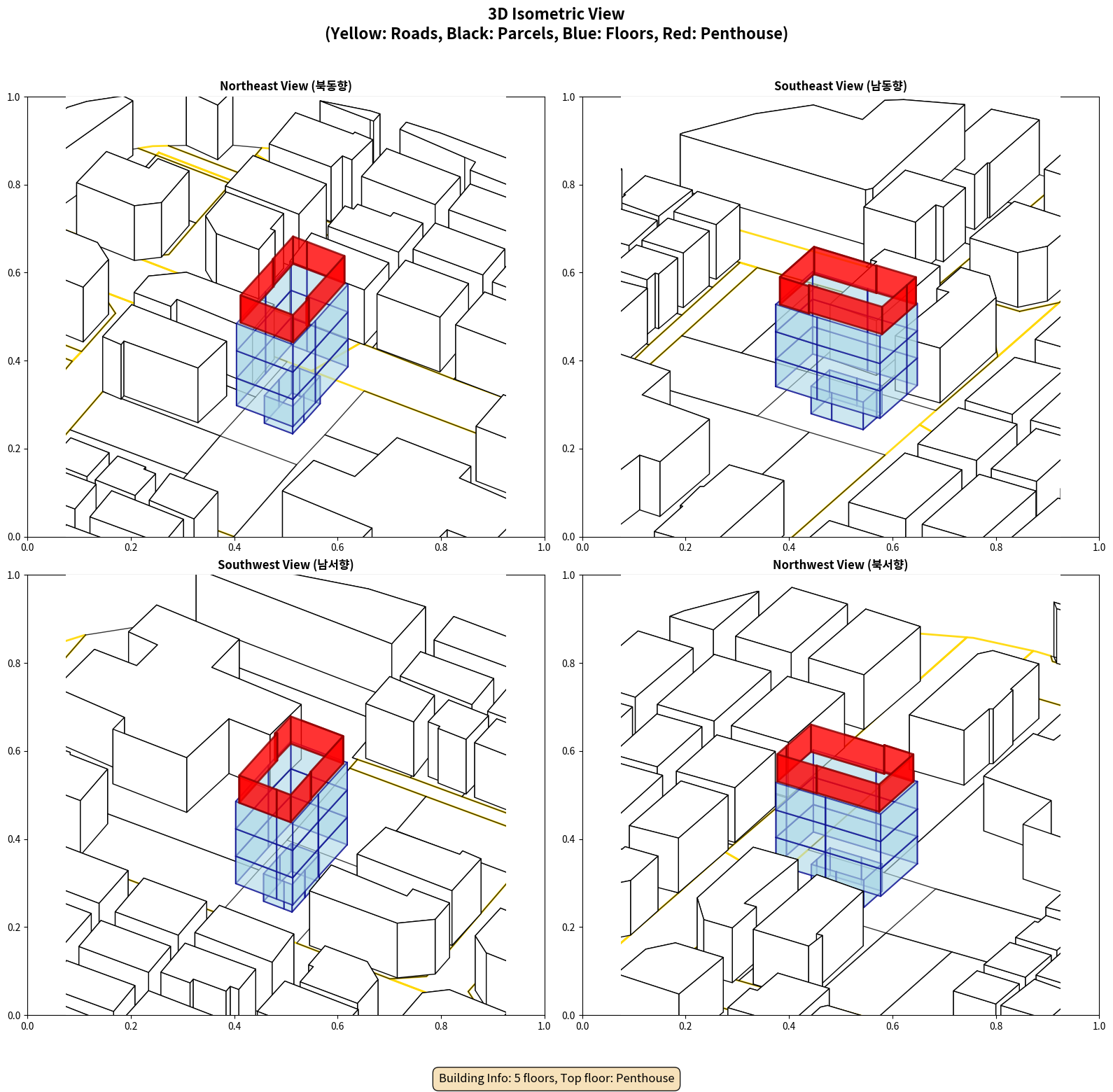 3D Isometric View
(Yellow: Roads, Black: Parcels, Blue: Floors, Red: Penthouse)

Northeast View (북동향)

1.0
0.8
0.6
0.4
0.2
0.0
0.0 0.2 0.4 0.6 0.8 1.0

Southeast View (남동향)

1.0
0.8
0.6
0.4
0.2
0.0
0.0 0.2 0.4 0.6 0.8 1.0

Southwest View (남서향)

1.0
0.8
0.6
0.4
0.2
0.0
0.0 0.2 0.4 0.6 0.8 1.0

Northwest View (북서향)

1.0
0.8
0.6
0.4
0.2
0.0
0.0 0.2 0.4 0.6 0.8 1.0

Building Info: 5 floors, Top floor: Penthouse