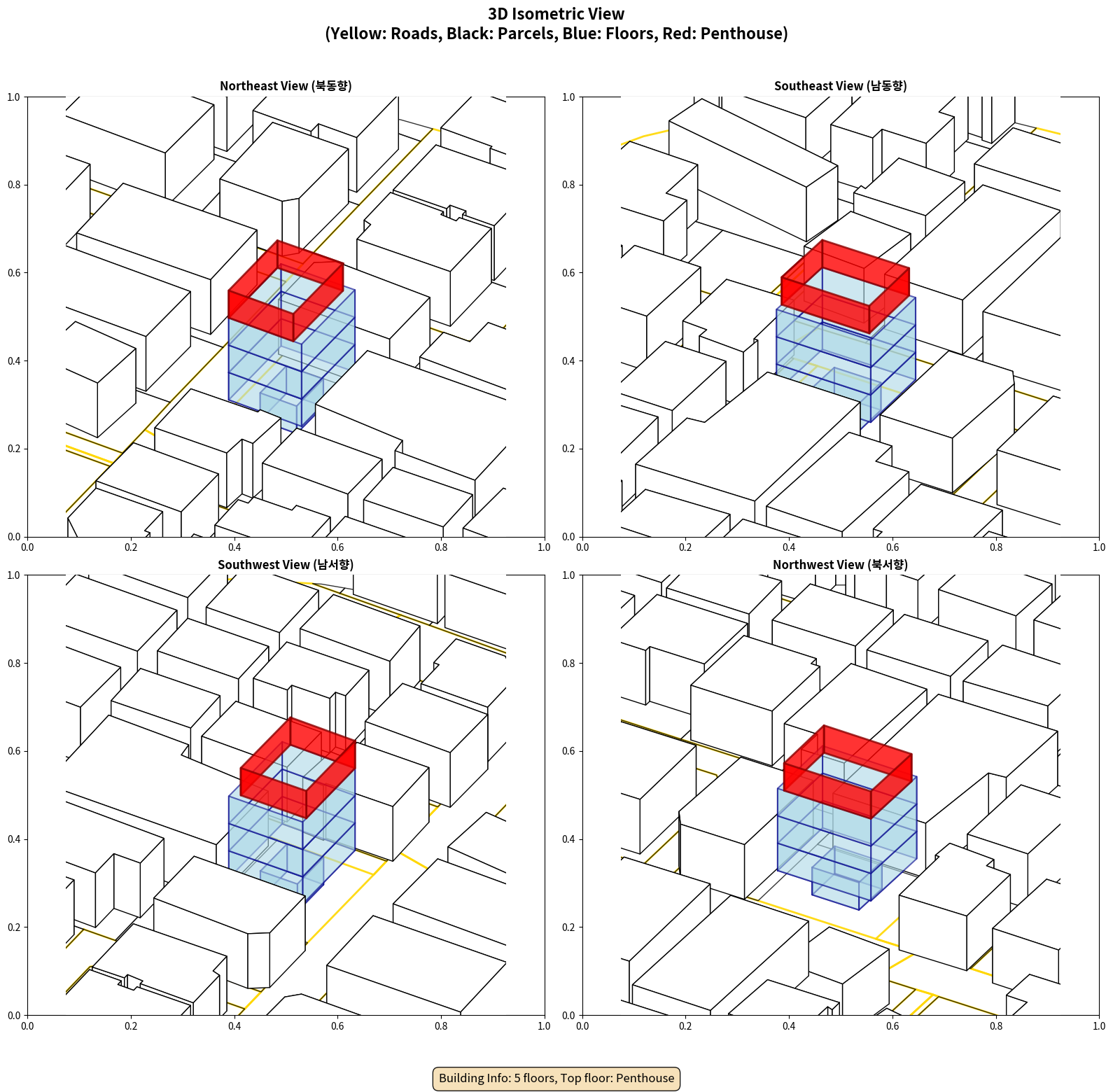 3D Isometric View
(Yellow: Roads, Black: Parcels, Blue: Floors, Red: Penthouse)

Northeast View (북동향)

1.0
0.8
0.6
0.4
0.2
0.0
0.0 0.2 0.4 0.6 0.8 1.0

Southeast View (남동향)

1.0
0.8
0.6
0.4
0.2
0.0
0.0 0.2 0.4 0.6 0.8 1.0

Southwest View (남서향)

1.0
0.8
0.6
0.4
0.2
0.0
0.0 0.2 0.4 0.6 0.8 1.0

Northwest View (북서향)

1.0
0.8
0.6
0.4
0.2
0.0
0.0 0.2 0.4 0.6 0.8 1.0

Building Info: 5 floors, Top floor: Penthouse