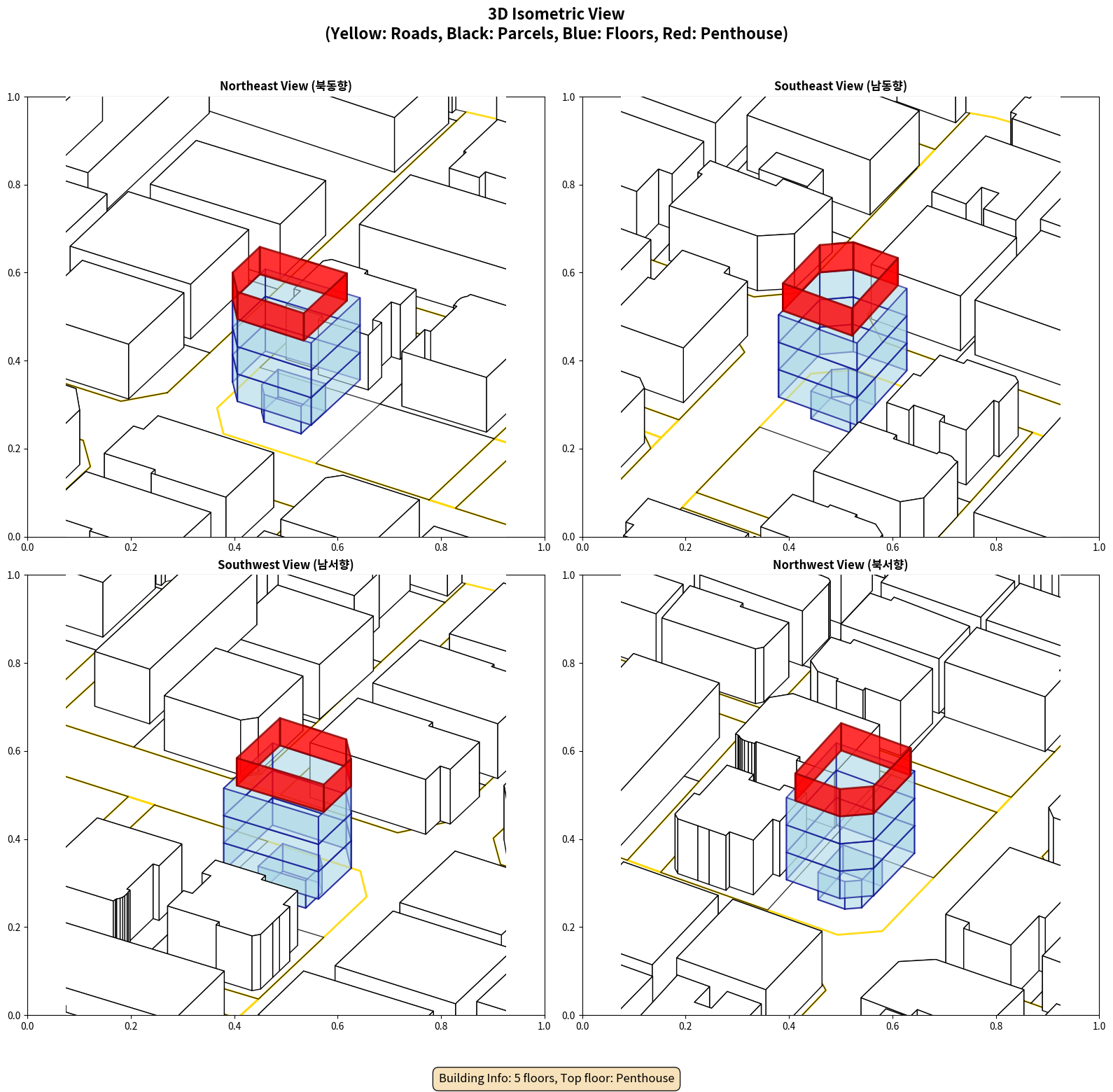 3D Isometric View
(Yellow: Roads, Black: Parcels, Blue: Floors, Red: Penthouse)

Northeast View (북동향)

1.0
0.8
0.6
0.4
0.2
0.0
0.0 0.2 0.4 0.6 0.8 1.0

Southeast View (남동향)

1.0
0.8
0.6
0.4
0.2
0.0
0.0 0.2 0.4 0.6 0.8 1.0

Southwest View (남서향)

1.0
0.8
0.6
0.4
0.2
0.0
0.0 0.2 0.4 0.6 0.8 1.0

Northwest View (북서향)

1.0
0.8
0.6
0.4
0.2
0.0
0.0 0.2 0.4 0.6 0.8 1.0

Building Info: 5 floors, Top floor: Penthouse