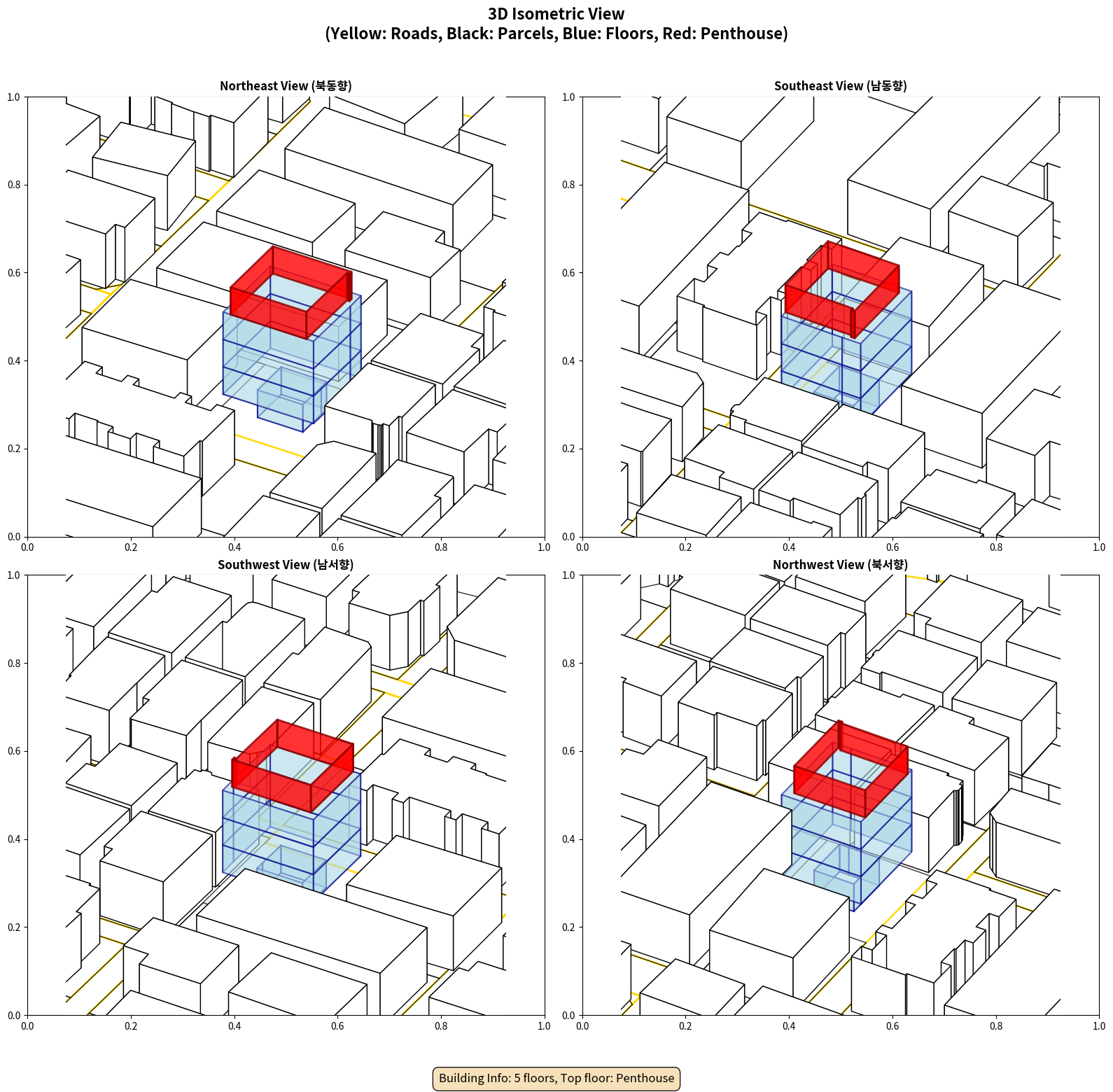 3D Isometric View
(Yellow: Roads, Black: Parcels, Blue: Floors, Red: Penthouse)

Northeast View (북동향)

1.0
0.8
0.6
0.4
0.2
0.0
0.0 0.2 0.4 0.6 0.8 1.0

Southeast View (남동향)

1.0
0.8
0.6
0.4
0.2
0.0
0.0 0.2 0.4 0.6 0.8 1.0

Southwest View (남서향)

1.0
0.8
0.6
0.4
0.2
0.0
0.0 0.2 0.4 0.6 0.8 1.0

Northwest View (북서향)

1.0
0.8
0.6
0.4
0.2
0.0
0.0 0.2 0.4 0.6 0.8 1.0

Building Info: 5 floors, Top floor: Penthouse