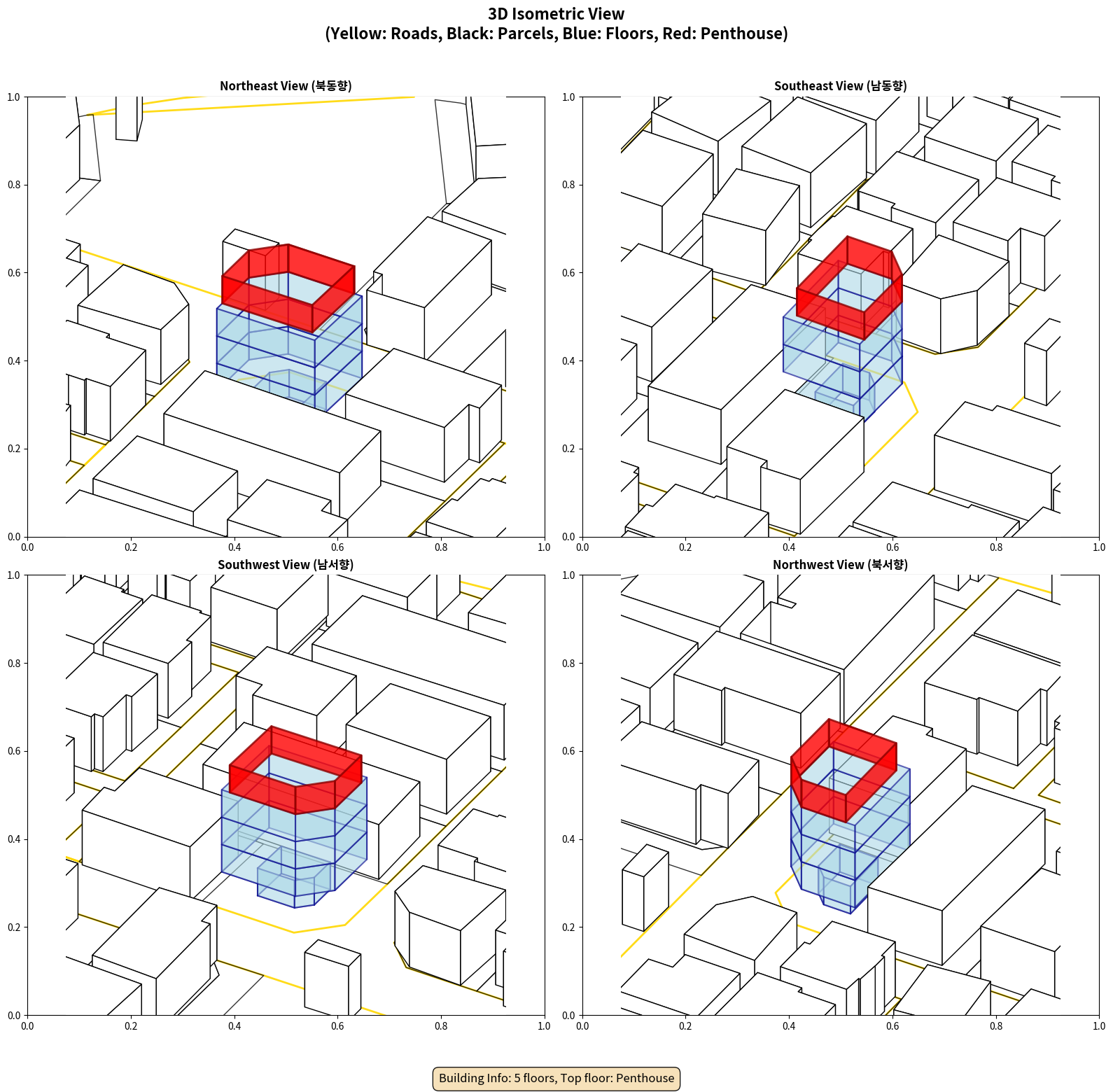 3D Isometric View
(Yellow: Roads, Black: Parcels, Blue: Floors, Red: Penthouse)

Northeast View (북동향)

1.0
0.8
0.6
0.4
0.2
0.0
0.0 0.2 0.4 0.6 0.8 1.0

Southeast View (남동향)

1.0
0.8
0.6
0.4
0.2
0.0
0.0 0.2 0.4 0.6 0.8 1.0

Southwest View (남서향)

1.0
0.8
0.6
0.4
0.2
0.0
0.0 0.2 0.4 0.6 0.8 1.0

Northwest View (북서향)

1.0
0.8
0.6
0.4
0.2
0.0
0.0 0.2 0.4 0.6 0.8 1.0

Building Info: 5 floors, Top floor: Penthouse