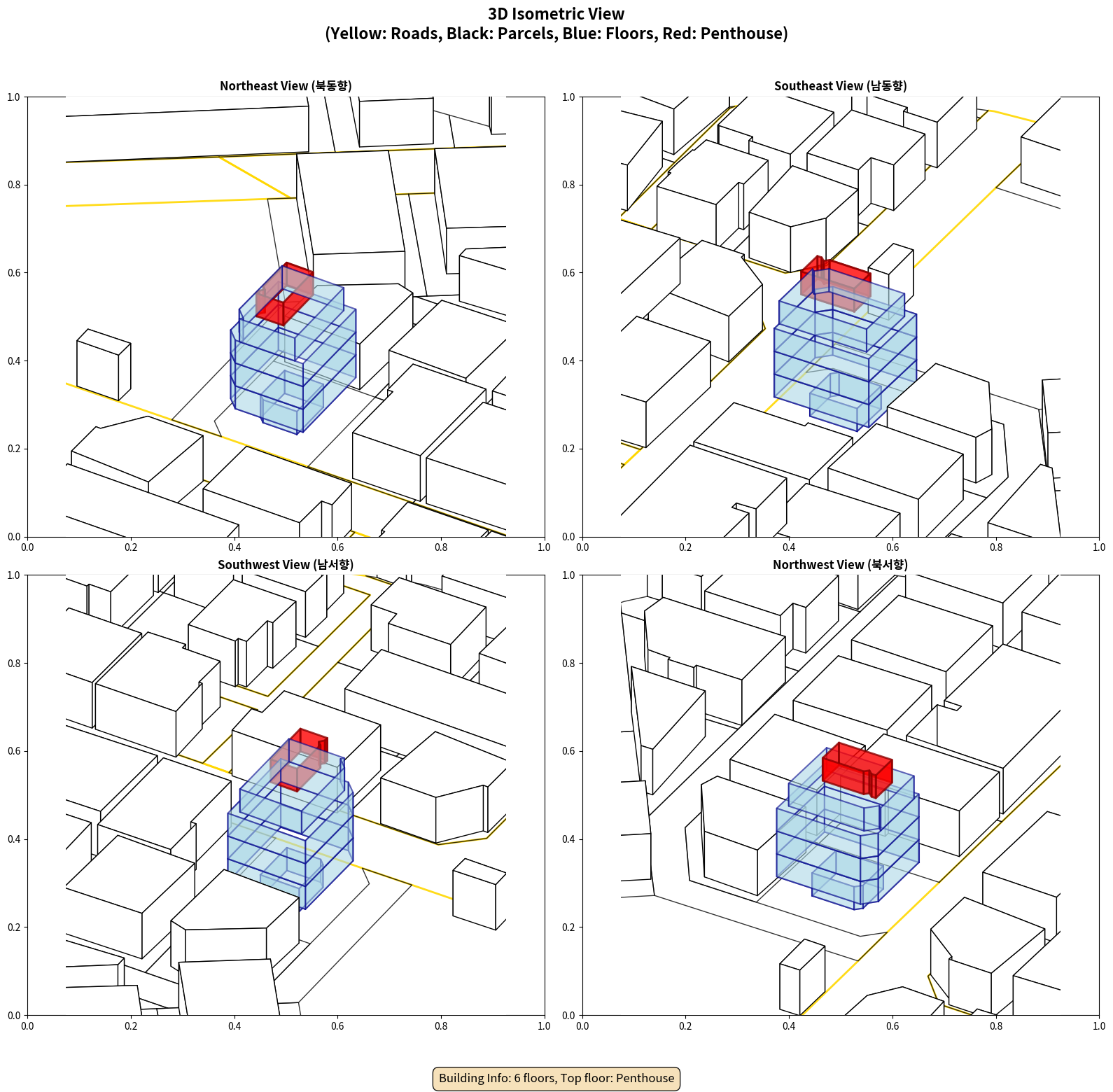 3D Isometric View
(Yellow: Roads, Black: Parcels, Blue: Floors, Red: Penthouse)

Northeast View (북동향)

1.0
0.8
0.6
0.4
0.2
0.0
0.0 0.2 0.4 0.6 0.8 1.0

Southeast View (남동향)

1.0
0.8
0.6
0.4
0.2
0.0
0.0 0.2 0.4 0.6 0.8 1.0

Southwest View (남서향)

1.0
0.8
0.6
0.4
0.2
0.0
0.0 0.2 0.4 0.6 0.8 1.0

Northwest View (북서향)

1.0
0.8
0.6
0.4
0.2
0.0
0.0 0.2 0.4 0.6 0.8 1.0

Building Info: 6 floors, Top floor: Penthouse