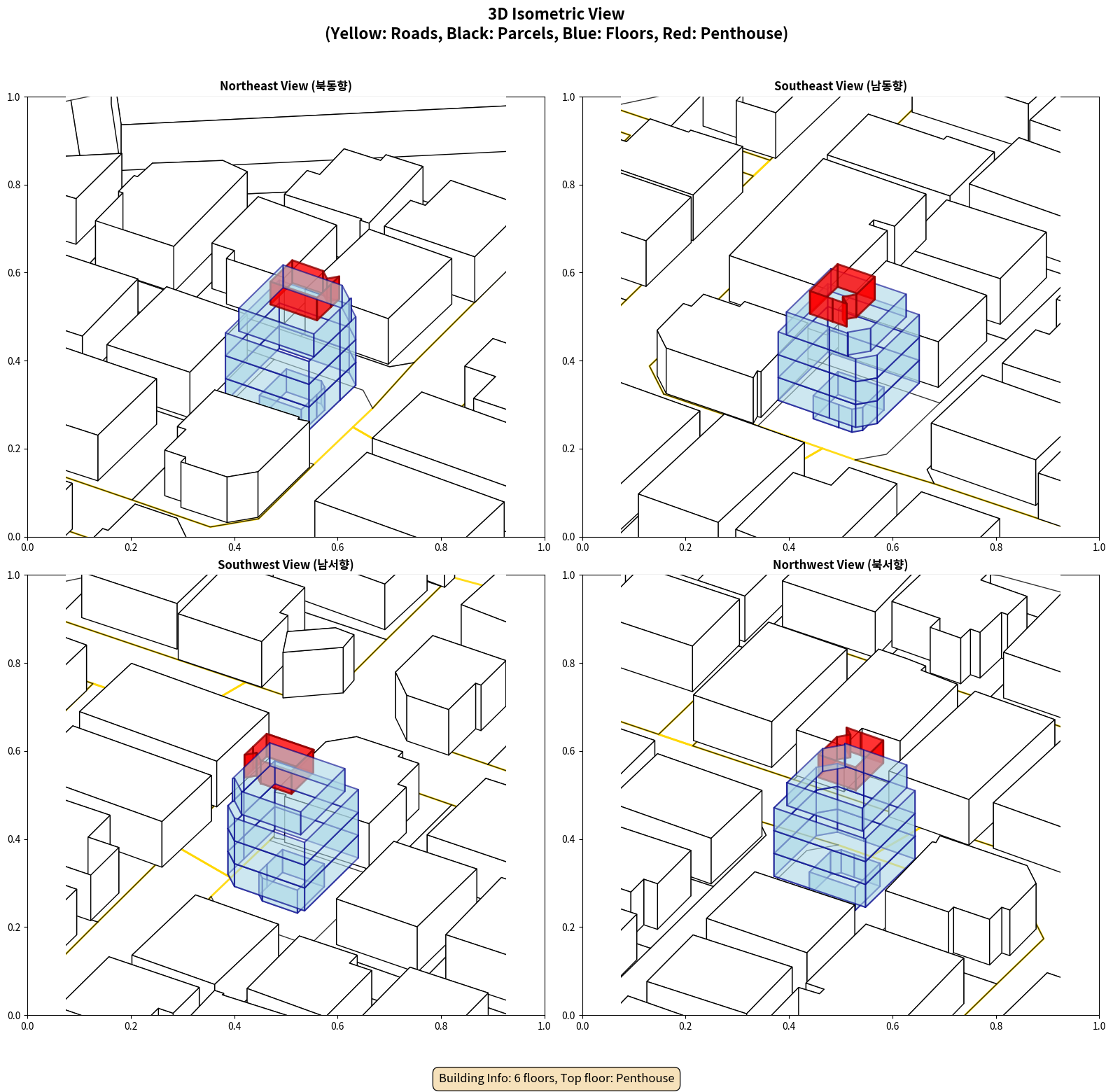 3D Isometric View
(Yellow: Roads, Black: Parcels, Blue: Floors, Red: Penthouse)

Northeast View (북동향)

1.0
0.8
0.6
0.4
0.2
0.0
0.0 0.2 0.4 0.6 0.8 1.0

Southeast View (남동향)

1.0
0.8
0.6
0.4
0.2
0.0
0.0 0.2 0.4 0.6 0.8 1.0

Southwest View (남서향)

1.0
0.8
0.6
0.4
0.2
0.0
0.0 0.2 0.4 0.6 0.8 1.0

Northwest View (북서향)

1.0
0.8
0.6
0.4
0.2
0.0
0.0 0.2 0.4 0.6 0.8 1.0

Building Info: 6 floors, Top floor: Penthouse