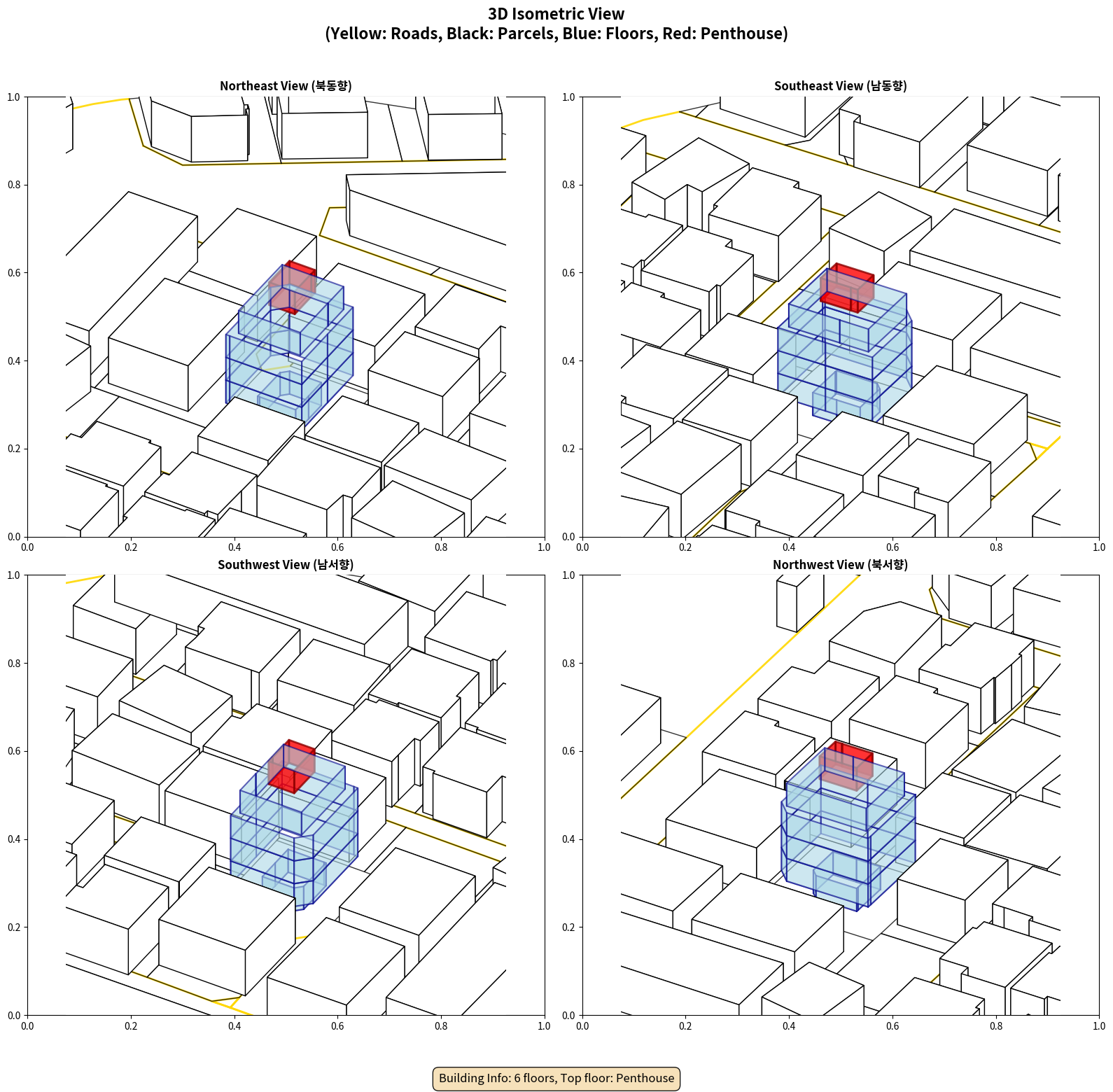 3D Isometric View
(Yellow: Roads, Black: Parcels, Blue: Floors, Red: Penthouse)

Northeast View (북동향)

1.0
0.8
0.6
0.4
0.2
0.0
0.0 0.2 0.4 0.6 0.8 1.0

Southeast View (남동향)

1.0
0.8
0.6
0.4
0.2
0.0
0.0 0.2 0.4 0.6 0.8 1.0

Southwest View (남서향)

1.0
0.8
0.6
0.4
0.2
0.0
0.0 0.2 0.4 0.6 0.8 1.0

Northwest View (북서향)

1.0
0.8
0.6
0.4
0.2
0.0
0.0 0.2 0.4 0.6 0.8 1.0

Building Info: 6 floors, Top floor: Penthouse