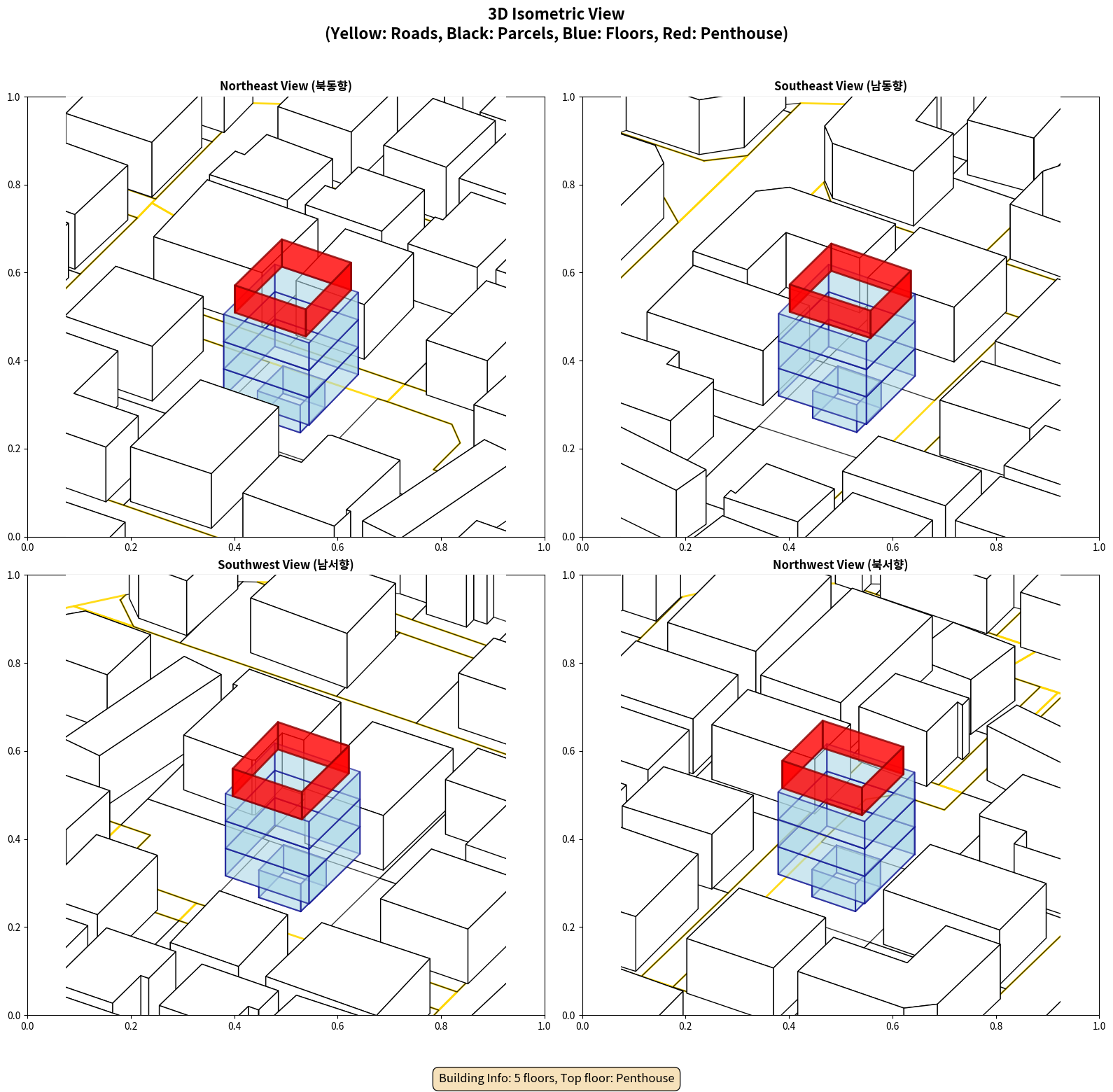 3D Isometric View
(Yellow: Roads, Black: Parcels, Blue: Floors, Red: Penthouse)

Northeast View (북동향)

1.0
0.8
0.6
0.4
0.2
0.0
0.0 0.2 0.4 0.6 0.8 1.0

Southeast View (남동향)

1.0
0.8
0.6
0.4
0.2
0.0
0.0 0.2 0.4 0.6 0.8 1.0

Southwest View (남서향)

1.0
0.8
0.6
0.4
0.2
0.0
0.0 0.2 0.4 0.6 0.8 1.0

Northwest View (북서향)

1.0
0.8
0.6
0.4
0.2
0.0
0.0 0.2 0.4 0.6 0.8 1.0

Building Info: 5 floors, Top floor: Penthouse