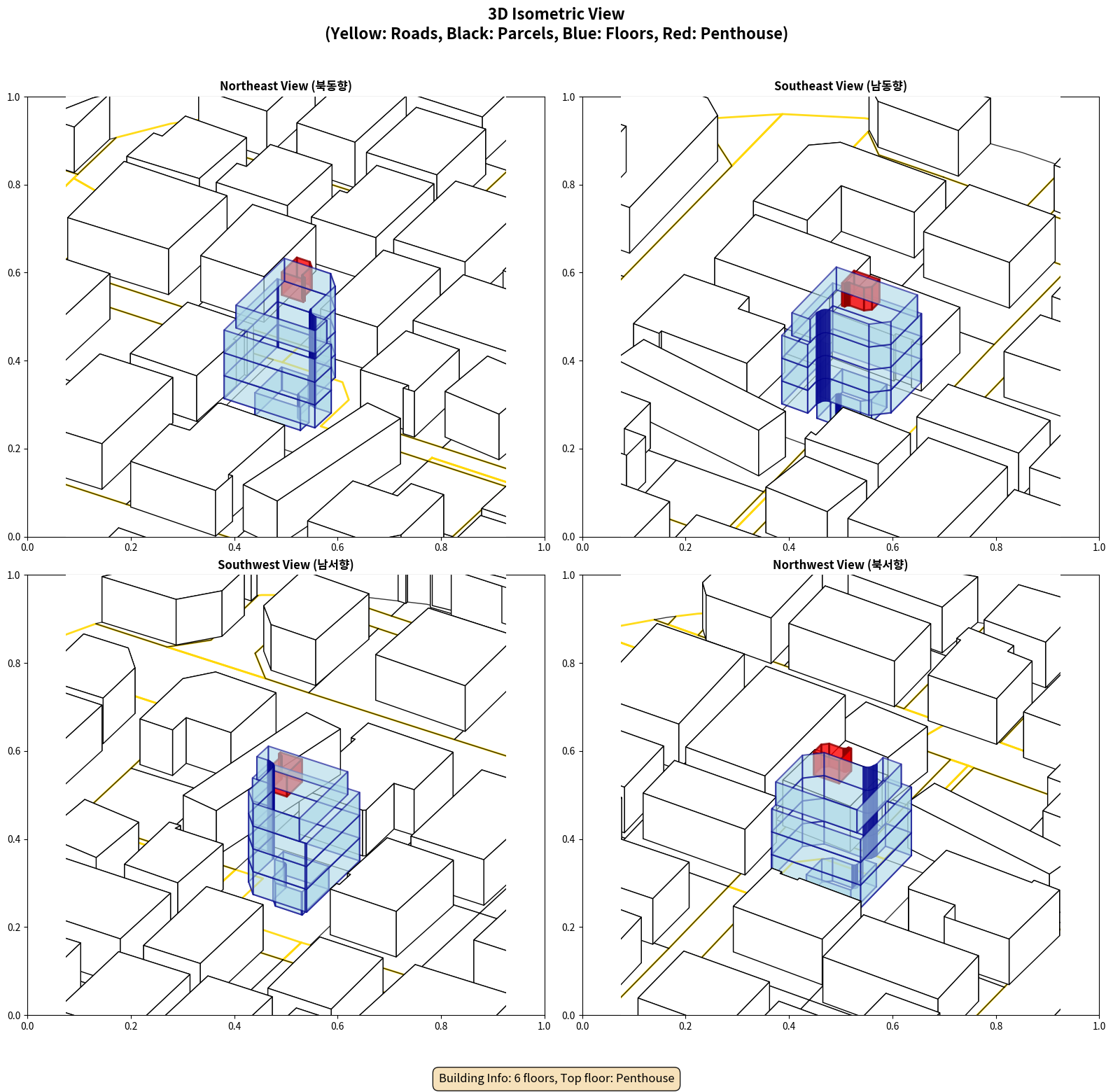 3D Isometric View
(Yellow: Roads, Black: Parcels, Blue: Floors, Red: Penthouse)

Northeast View (북동향)

1.0
0.8
0.6
0.4
0.2
0.0
0.0 0.2 0.4 0.6 0.8 1.0

Southeast View (남동향)

1.0
0.8
0.6
0.4
0.2
0.0
0.0 0.2 0.4 0.6 0.8 1.0

Southwest View (남서향)

1.0
0.8
0.6
0.4
0.2
0.0
0.0 0.2 0.4 0.6 0.8 1.0

Northwest View (북서향)

1.0
0.8
0.6
0.4
0.2
0.0
0.0 0.2 0.4 0.6 0.8 1.0

Building Info: 6 floors, Top floor: Penthouse