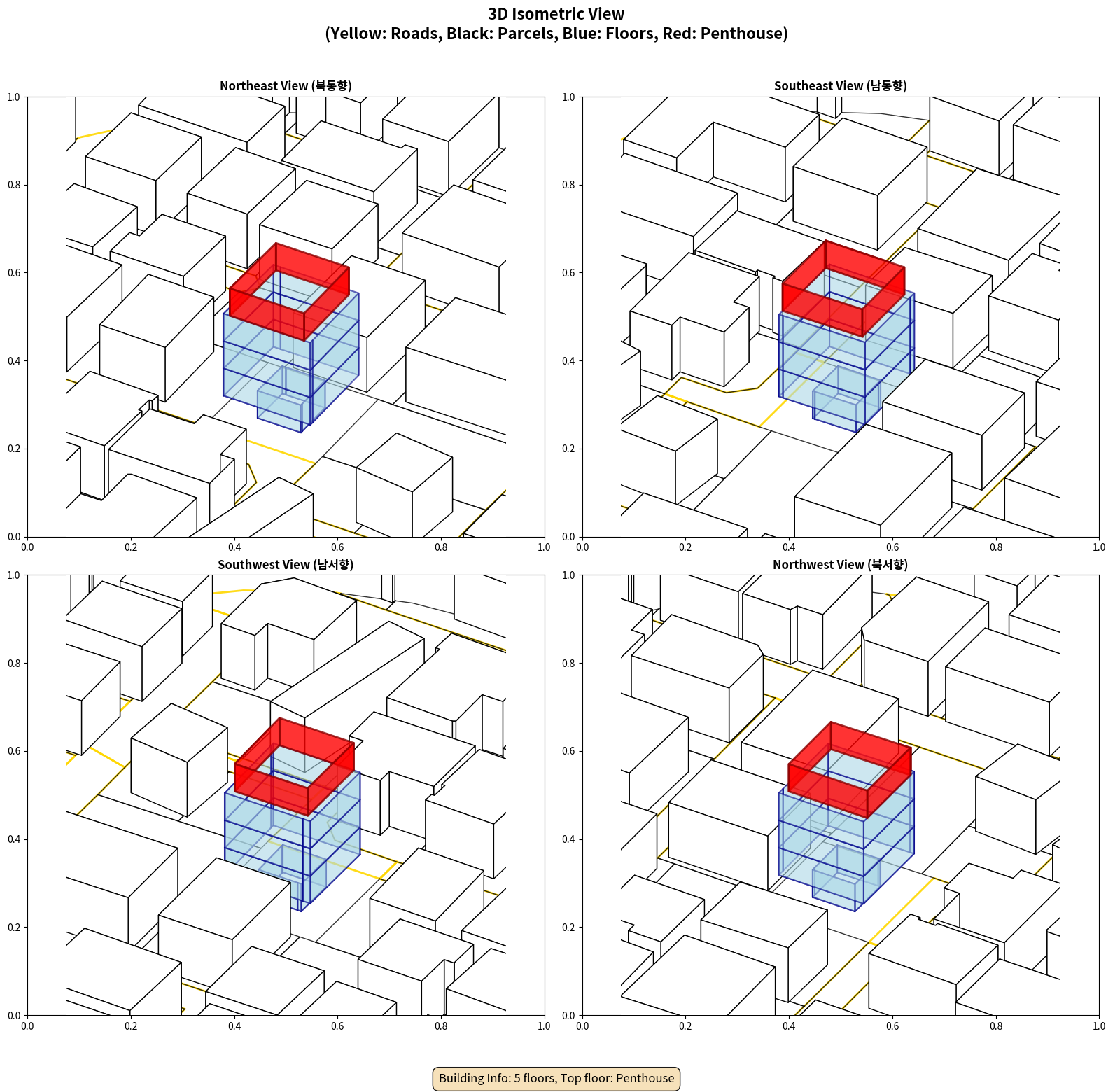 3D Isometric View
(Yellow: Roads, Black: Parcels, Blue: Floors, Red: Penthouse)

Northeast View (북동향)

1.0
0.8
0.6
0.4
0.2
0.0
0.0 0.2 0.4 0.6 0.8 1.0

Southeast View (남동향)

1.0
0.8
0.6
0.4
0.2
0.0
0.0 0.2 0.4 0.6 0.8 1.0

Southwest View (남서향)

1.0
0.8
0.6
0.4
0.2
0.0
0.0 0.2 0.4 0.6 0.8 1.0

Northwest View (북서향)

1.0
0.8
0.6
0.4
0.2
0.0
0.0 0.2 0.4 0.6 0.8 1.0

Building Info: 5 floors, Top floor: Penthouse